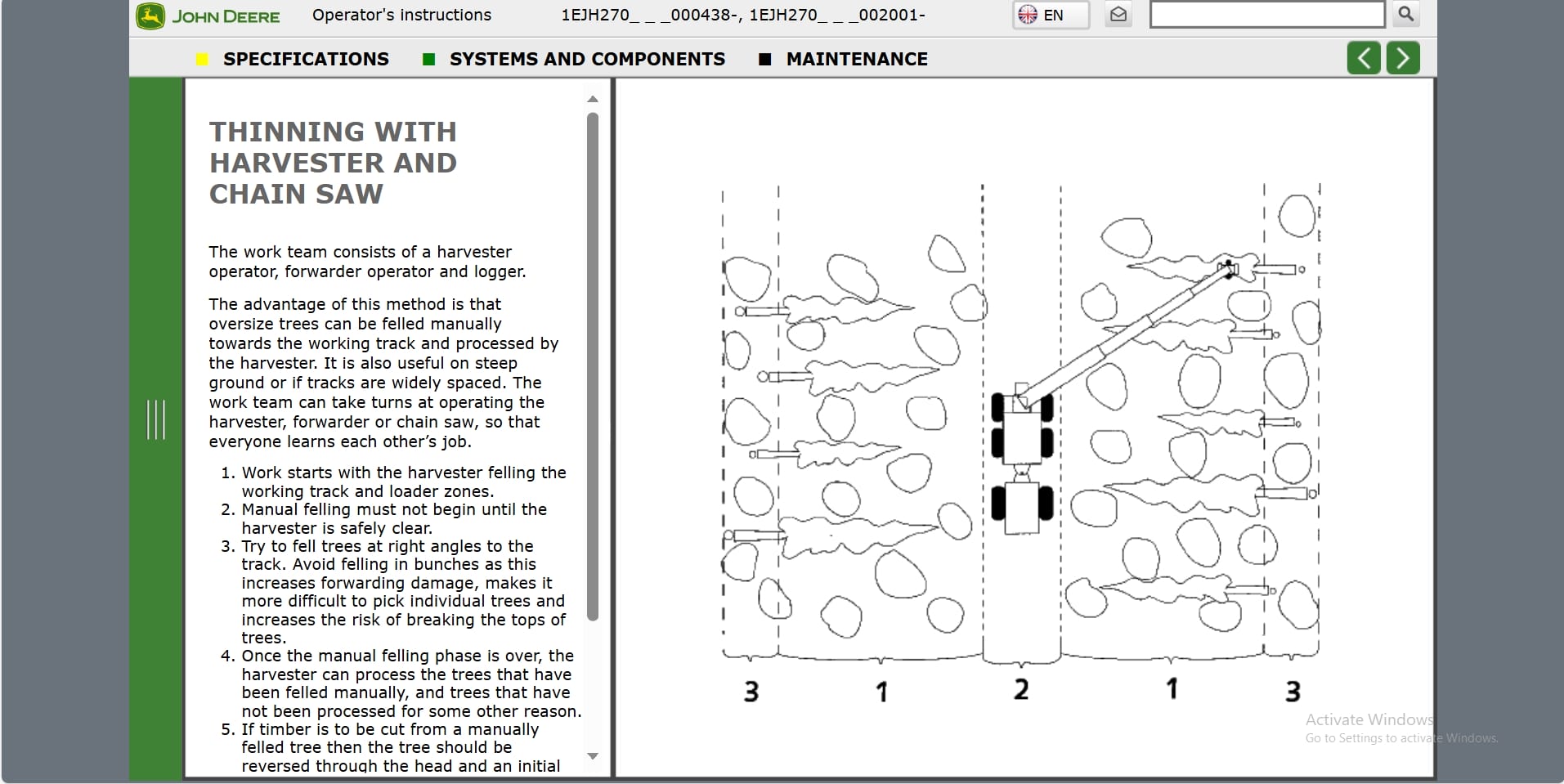 JOHN DEERE Operator's instructions 1EJH270_ _ _000438-, 1EJH270_ _ _002001- EN

SPECIFICATIONS SYSTEMS AND COMPONENTS MAINTENANCE

THINNING WITH HARVESTER AND CHAIN SAW

The work team consists of a harvester operator, forwarder operator and logger.

The advantage of this method is that oversize trees can be felled manually towards the working track and processed by the harvester. It is also useful on steep ground or if tracks are widely spaced. The work team can take turns at operating the harvester, forwarder or chain saw, so that everyone learns each other's job.

1. Work starts with the harvester felling the working track and loader zones.
2. Manual felling must not begin until the harvester is safely clear.
3. Try to fell trees at right angles to the track. Avoid felling in bunches as this increases forwarding damage, makes it more difficult to pick individual trees and increases the risk of breaking the tops of trees.
4. Once the manual felling phase is over, the harvester can process the trees that have been felled manually, and trees that have not been processed for some other reason.
5. If timber is to be cut from a manually felled tree then the tree should be reversed through the head and an initial

3 1 2 1 3

Activate Windows
Go to Settings to activate Windows.