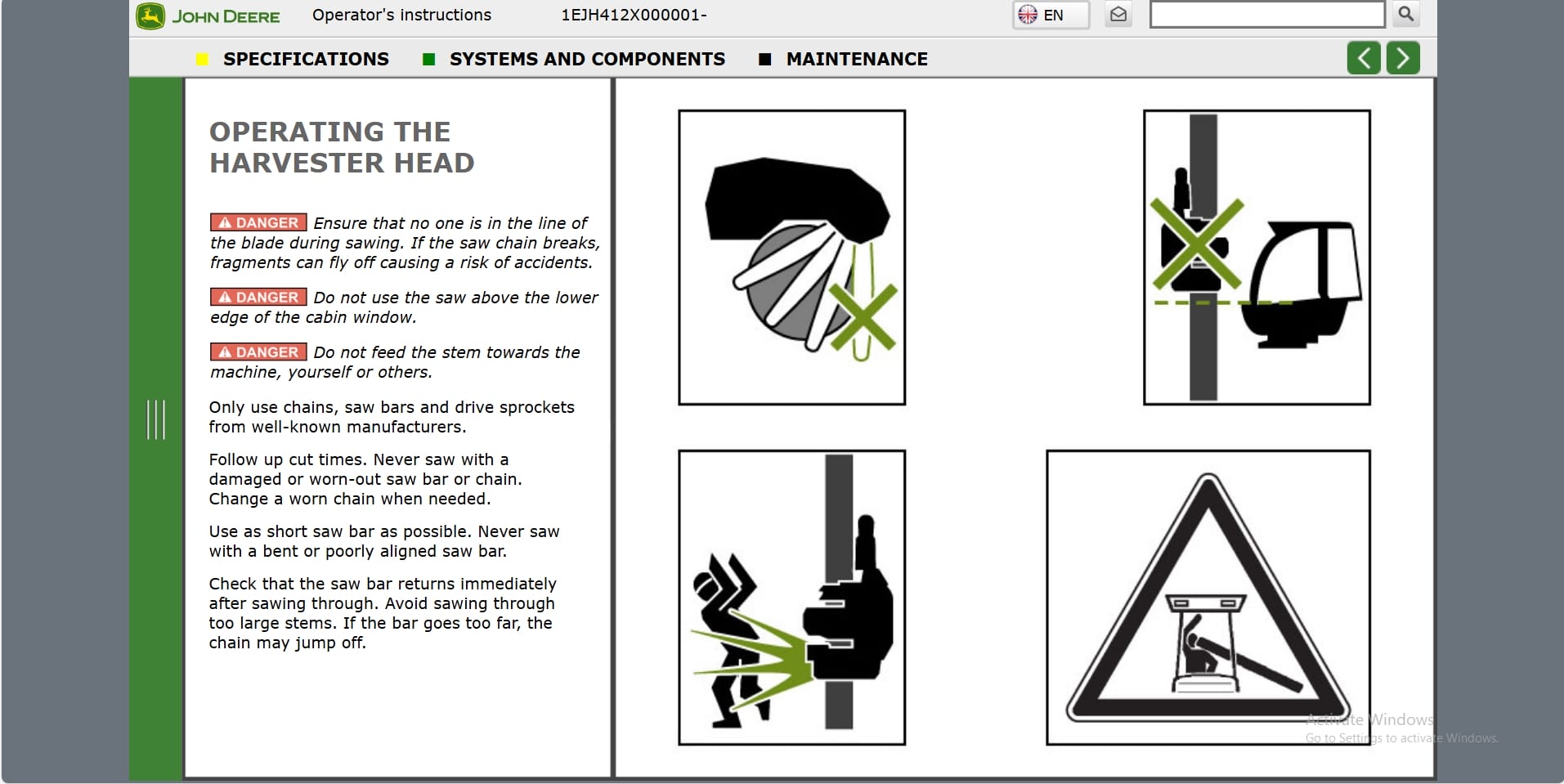 JOHN DEERE Operator's instructions 1EJH412X000001-

EN

SPECIFICATIONS SYSTEMS AND COMPONENTS MAINTENANCE

OPERATING THE HARVESTER HEAD

DANGER Ensure that no one is in the line of the blade during sawing. If the saw chain breaks, fragments can fly off causing a risk of accidents.

DANGER Do not use the saw above the lower edge of the cabin window.

DANGER Do not feed the stem towards the machine, yourself or others.

Only use chains, saw bars and drive sprockets from well-known manufacturers.

Follow up cut times. Never saw with a damaged or worn-out saw bar or chain. Change a worn chain when needed.

Use as short saw bar as possible. Never saw with a bent or poorly aligned saw bar.

Check that the saw bar returns immediately after sawing through. Avoid sawing through too large stems. If the bar goes too far, the chain may jump off.

Activate Windows
Go to Settings to activate Windows.