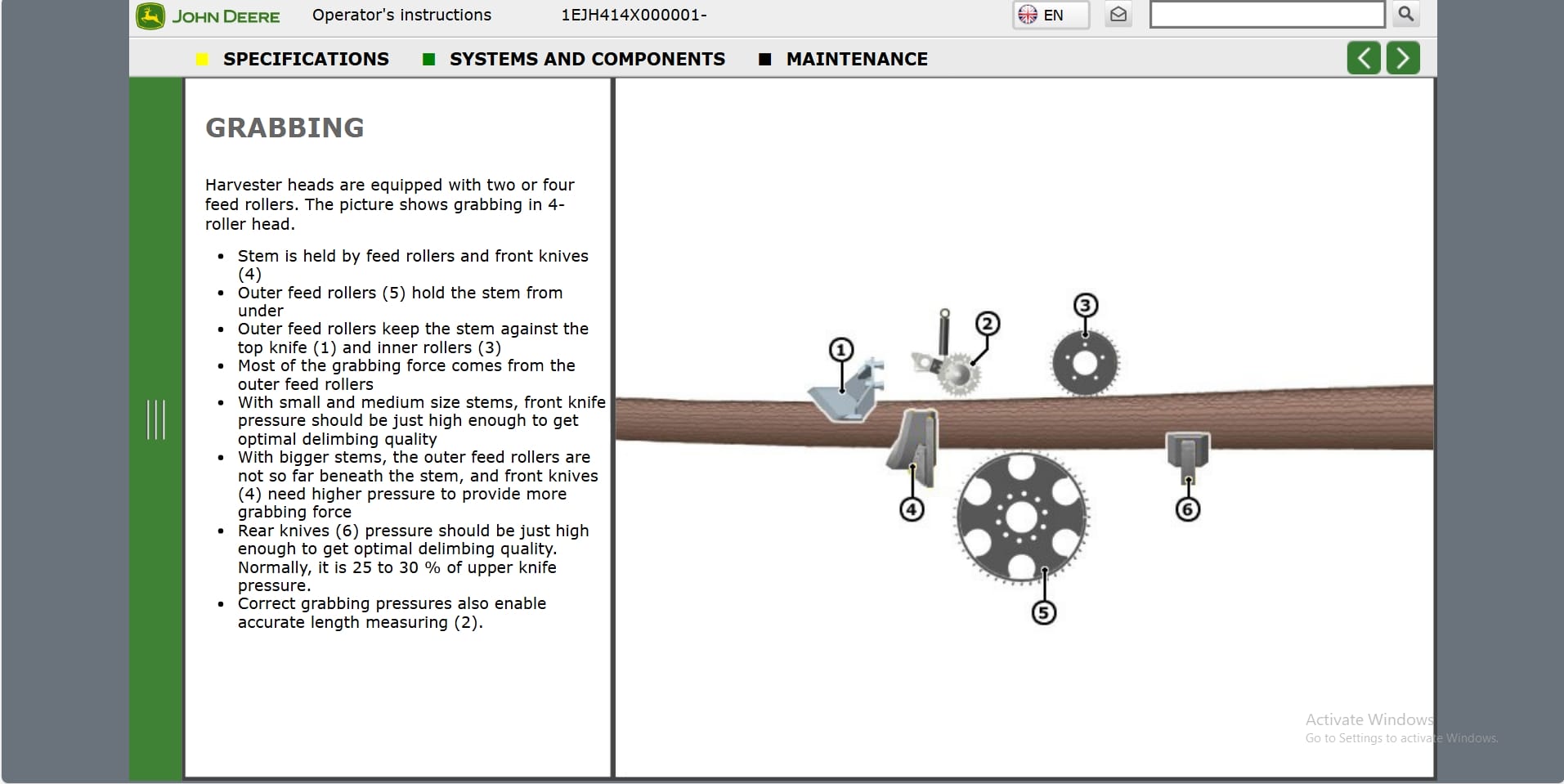 JOHN DEERE Operator's instructions 1EJH414X000001-

EN

SPECIFICATIONS SYSTEMS AND COMPONENTS MAINTENANCE

GRABBING

Harvester heads are equipped with two or four feed rollers. The picture shows grabbing in 4-roller head.

- Stem is held by feed rollers and front knives (4)
- Outer feed rollers (5) hold the stem from under
- Outer feed rollers keep the stem against the top knife (1) and inner rollers (3)
- Most of the grabbing force comes from the outer feed rollers
- With small and medium size stems, front knife pressure should be just high enough to get optimal delimbing quality
- With bigger stems, the outer feed rollers are not so far beneath the stem, and front knives (4) need higher pressure to provide more grabbing force
- Rear knives (6) pressure should be just high enough to get optimal delimbing quality. Normally, it is 25 to 30 % of upper knife pressure.
- Correct grabbing pressures also enable accurate length measuring (2).

1 2 3 4 5 6

Activate Windows
Go to Settings to activate Windows.