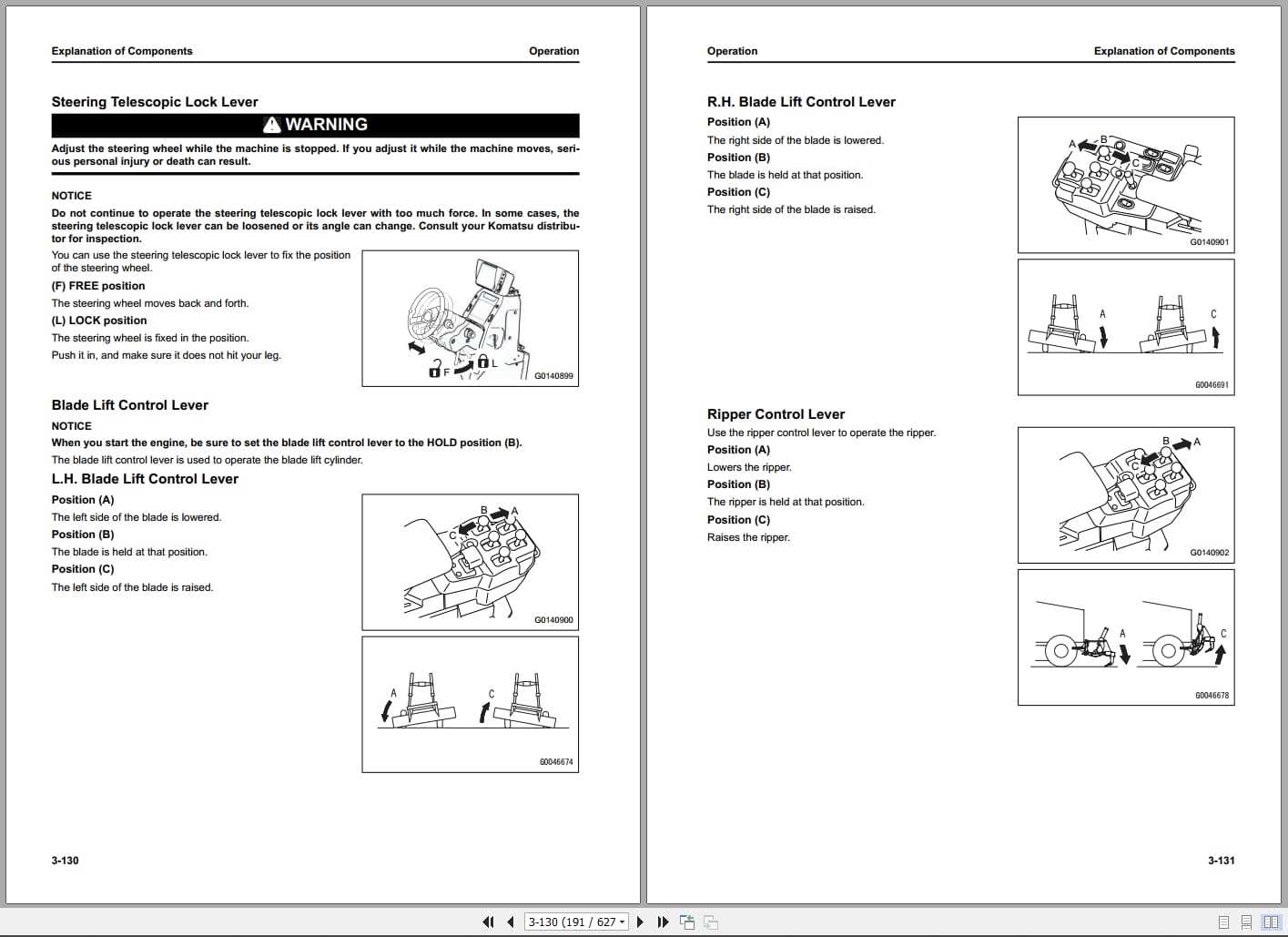 Explanation of Components

Operation

Steering Telescopic Lock Lever

WARNING

Adjust the steering wheel while the machine is stopped. If you adjust it while the machine moves, serious personal injury or death can result.

NOTICE

Do not continue to operate the steering telescopic lock lever with too much force. In some cases, the steering telescopic lock lever can be loosened or its angle can change. Consult your Komatsu distributor for inspection.

You can use the steering telescopic lock lever to fix the position of the steering wheel.

(F) FREE position

The steering wheel moves back and forth.

(L) LOCK position

The steering wheel is fixed in the position.

Push it in, and make sure it does not hit your leg.

F L

G0140899

Blade Lift Control Lever

NOTICE

When you start the engine, be sure to set the blade lift control lever to the HOLD position (B).

The blade lift control lever is used to operate the blade lift cylinder.

L.H. Blade Lift Control Lever

Position (A)

The left side of the blade is lowered.

Position (B)

The blade is held at that position.

Position (C)

The left side of the blade is raised.

B A C

G0140900

A C

G0046674

3-130

Operation

Explanation of Components

R.H. Blade Lift Control Lever

Position (A)

The right side of the blade is lowered.

Position (B)

The blade is held at that position.

Position (C)

The right side of the blade is raised.

A B C

G0140901

A C

G0046691

Ripper Control Lever

Use the ripper control lever to operate the ripper.

Position (A)

Lowers the ripper.

Position (B)

The ripper is held at that position.

Position (C)

Raises the ripper.

B A C

G0140902

A C

G0046678

3-131

3-130 (191 / 627