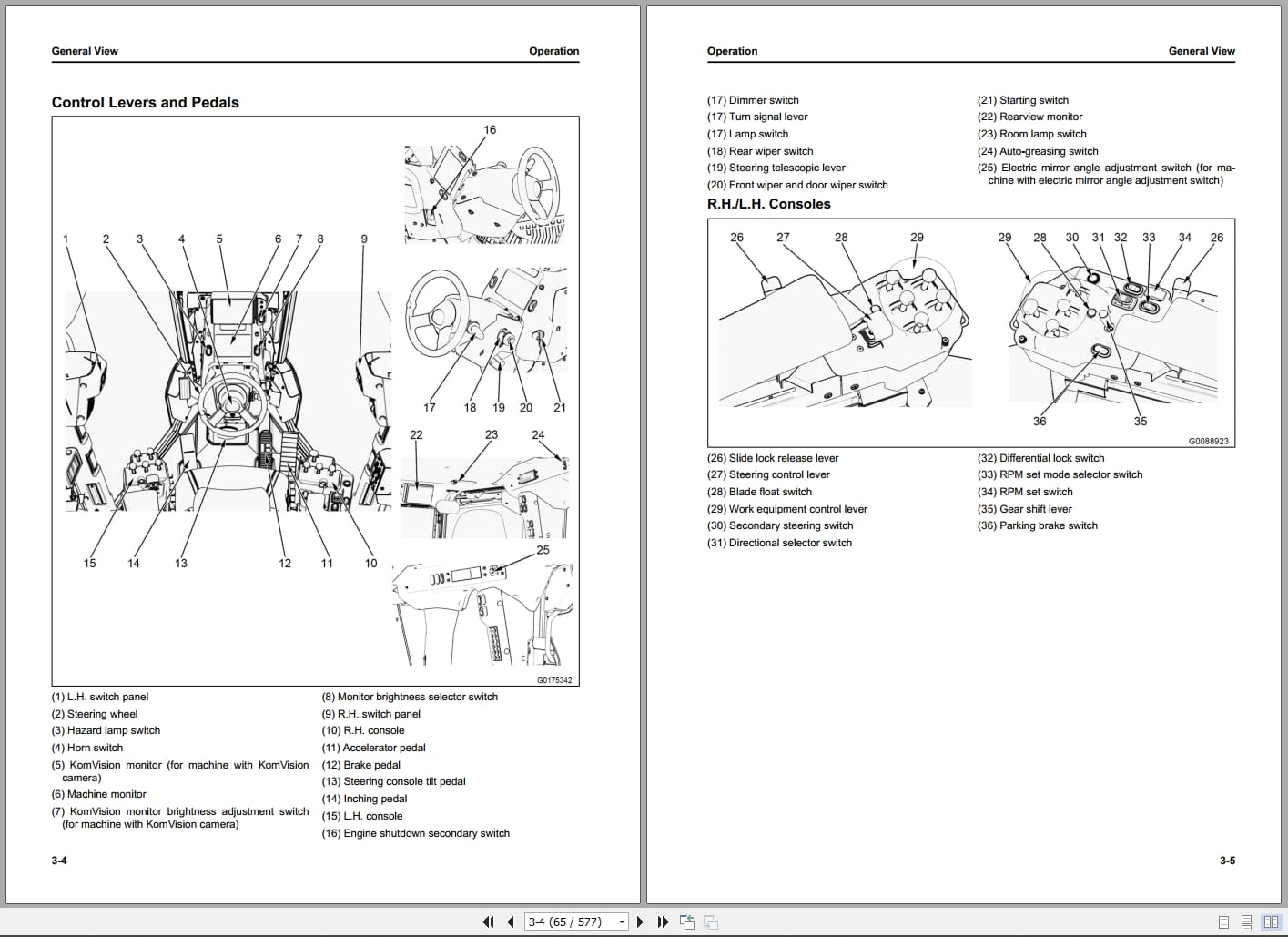 General View

Operation

Control Levers and Pedals

16

1 2 3 4 5 6 7 8 9

17 18 19 20 21

22 23 24

15 14 13 12 11 10

25

G0175342

(1) L.H. switch panel
(2) Steering wheel
(3) Hazard lamp switch
(4) Horn switch
(5) KomVision monitor (for machine with KomVision camera)
(6) Machine monitor
(7) KomVision monitor brightness adjustment switch (for machine with KomVision camera)

(8) Monitor brightness selector switch
(9) R.H. switch panel
(10) R.H. console
(11) Accelerator pedal
(12) Brake pedal
(13) Steering console tilt pedal
(14) Inching pedal
(15) L.H. console
(16) Engine shutdown secondary switch

3-4

Operation

General View

(17) Dimmer switch
(17) Turn signal lever
(17) Lamp switch
(18) Rear wiper switch
(19) Steering telescopic lever
(20) Front wiper and door wiper switch

(21) Starting switch
(22) Rearview monitor
(23) Room lamp switch
(24) Auto-greasing switch
(25) Electric mirror angle adjustment switch (for machine with electric mirror angle adjustment switch)

R.H./L.H. Consoles

26 27 28 29

29 28 30 31 32 33 34 26

36 35

G0088923

(26) Slide lock release lever
(27) Steering control lever
(28) Blade float switch
(29) Work equipment control lever
(30) Secondary steering switch
(31) Directional selector switch

(32) Differential lock switch
(33) RPM set mode selector switch
(34) RPM set switch
(35) Gear shift lever
(36) Parking brake switch

3-5

3-4 (65 / 577)