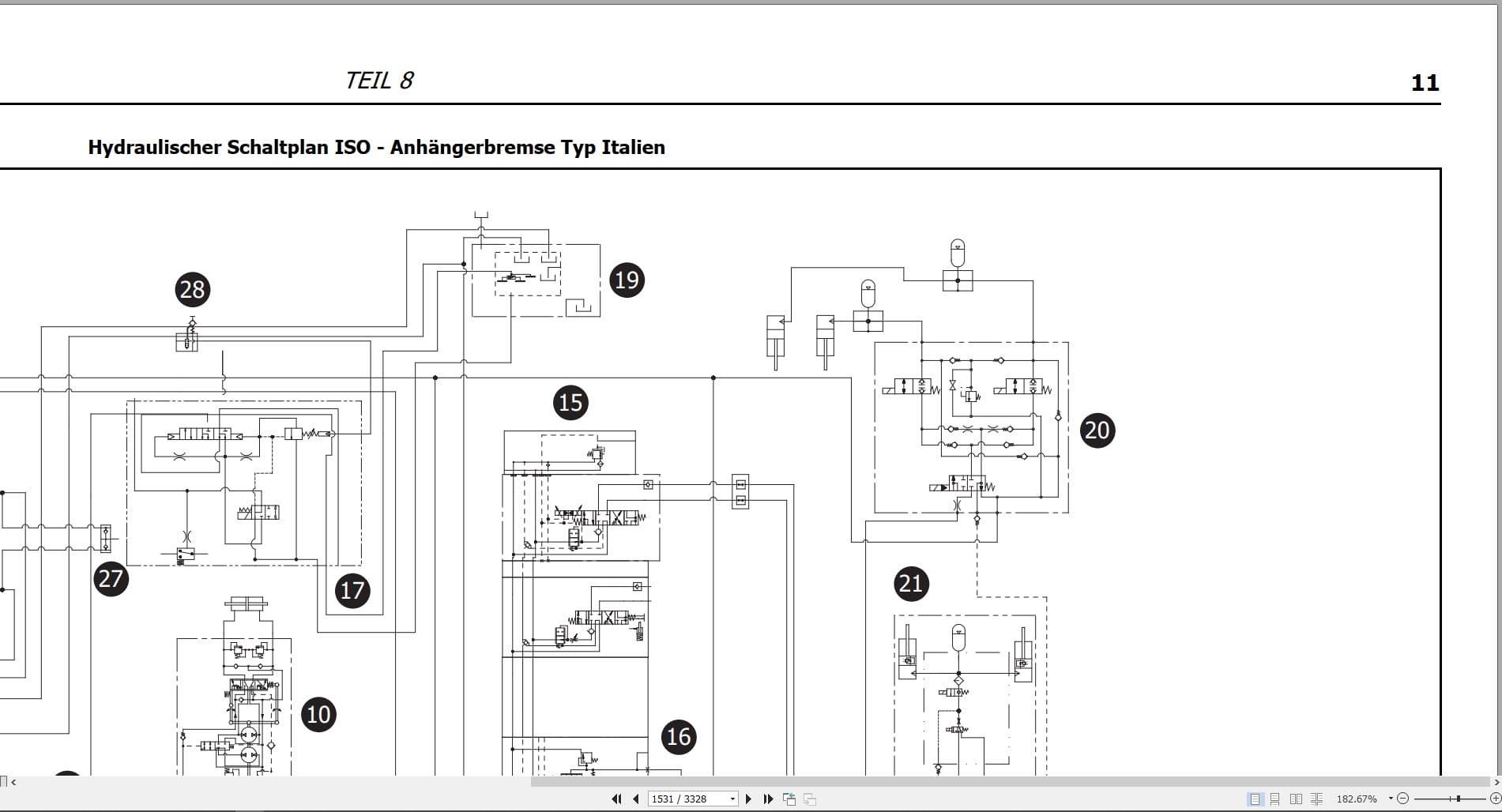 TEIL 8

11

Hydraulischer Schaltplan ISO - Anhängerbremse Typ Italien

28

19

15

20

27

17

21

10

16

1531 / 3328

182.67%