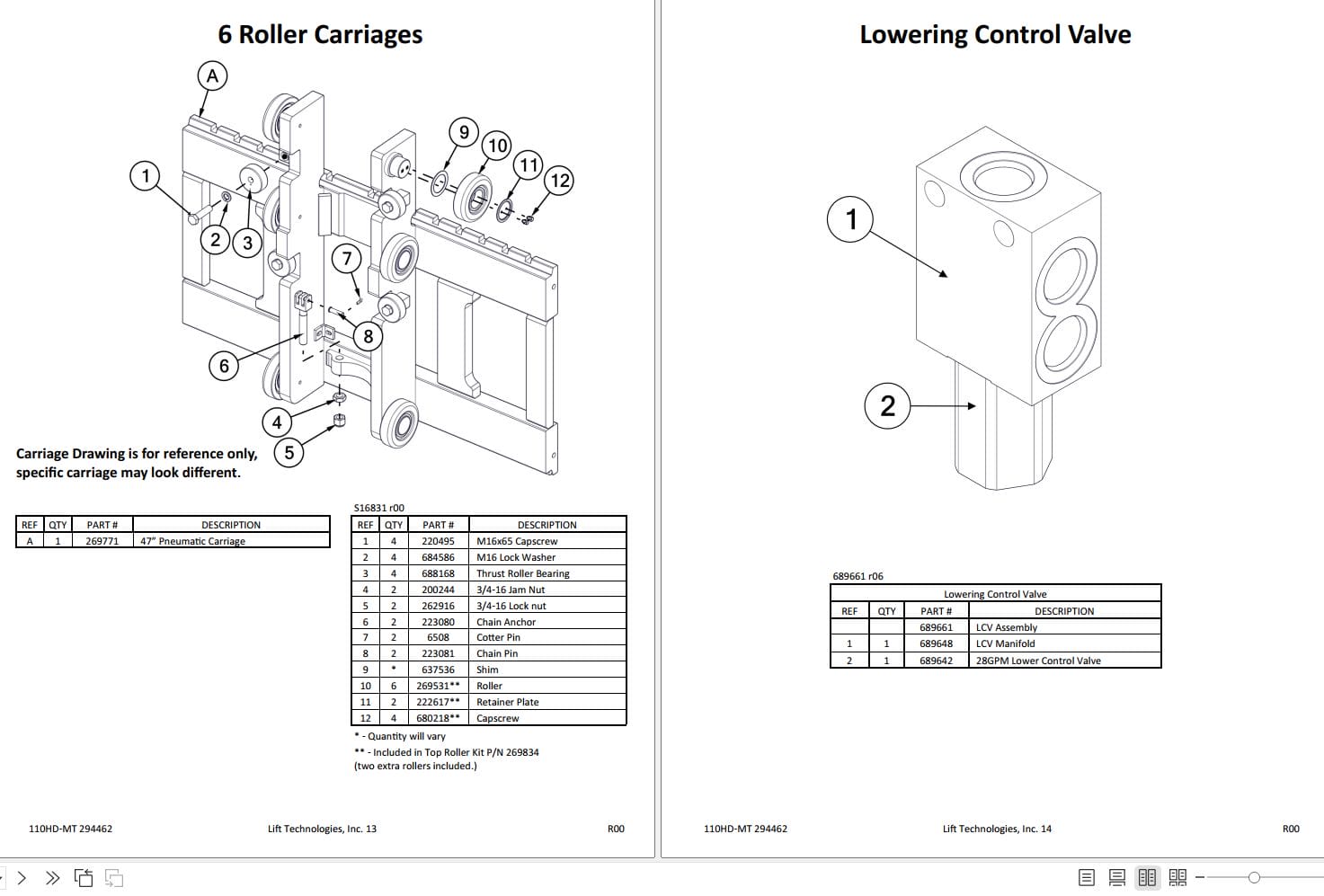 6 Roller Carriages

A
1
2
3
9
10
11
12
7
8
6
4
5

Carriage Drawing is for reference only, specific carriage may look different.

| REF | QTY | PART # | DESCRIPTION |
|---|---|---|---|
| A | 1 | 269771 | 47" Pneumatic Carriage |

S16831 r00

| REF | QTY | PART # | DESCRIPTION |
|---|---|---|---|
| 1 | 4 | 220495 | M16x65 Capscrew |
| 2 | 4 | 684586 | M16 Lock Washer |
| 3 | 4 | 688168 | Thrust Roller Bearing |
| 4 | 2 | 200244 | 3/4-16 Jam Nut |
| 5 | 2 | 262916 | 3/4-16 Lock nut |
| 6 | 2 | 223080 | Chain Anchor |
| 7 | 2 | 6508 | Cotter Pin |
| 8 | 2 | 223081 | Chain Pin |
| 9 | * | 637536 | Shim |
| 10 | 6 | 269531** | Roller |
| 11 | 2 | 222617** | Retainer Plate |
| 12 | 4 | 680218** | Capscrew |

* - Quantity will vary
** - Included in Top Roller Kit P/N 269834 (two extra rollers included.)

110HD-MT 294462 Lift Technologies, Inc. 13 R00

Lowering Control Valve

1
2

689661 r06

| Lowering Control Valve | | | |
|---|---|---|---|
| REF | QTY | PART # | DESCRIPTION |
| | | 689661 | LCV Assembly |
| 1 | 1 | 689648 | LCV Manifold |
| 2 | 1 | 689642 | 28GPM Lower Control Valve |

110HD-MT 294462 Lift Technologies, Inc. 14 R00