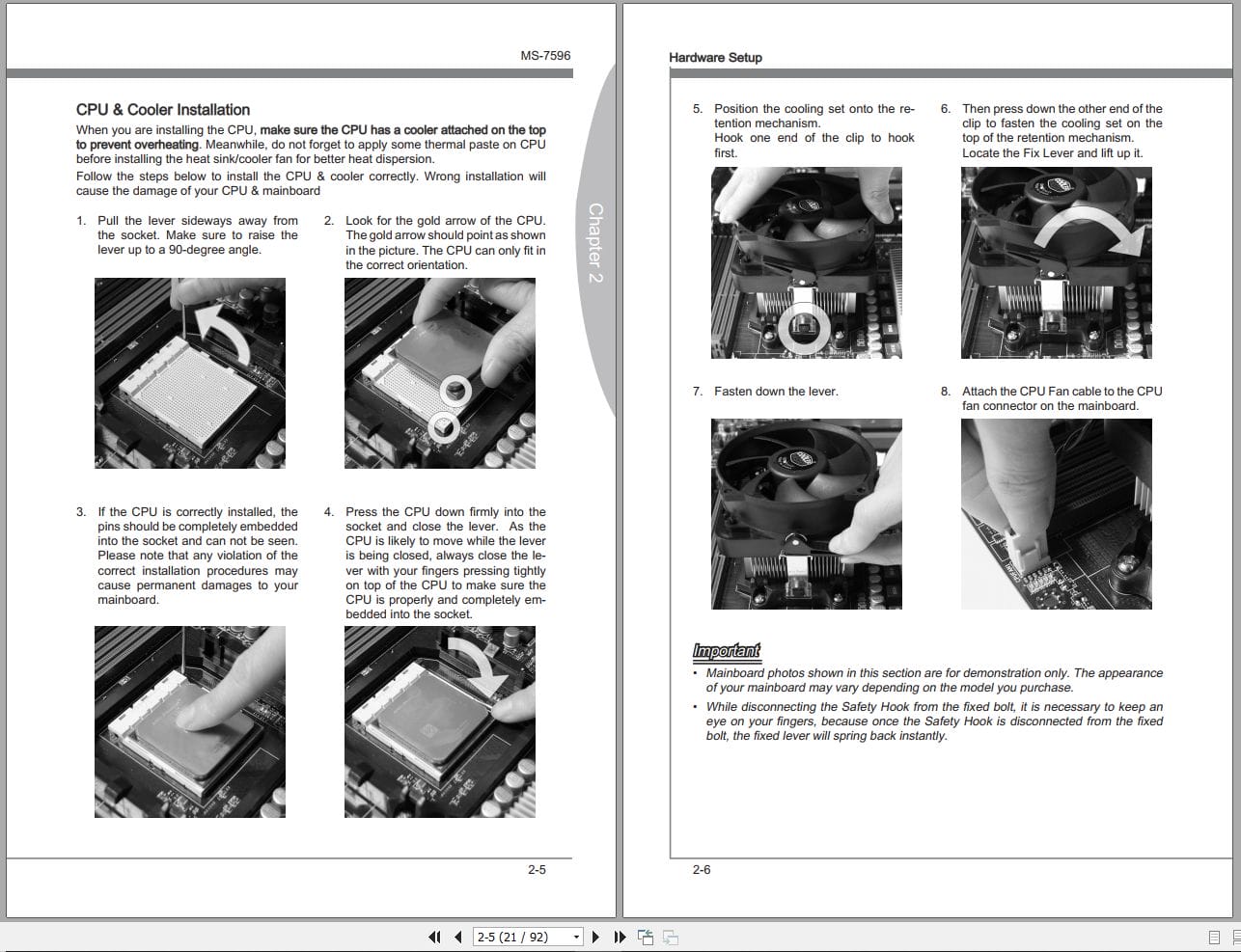 MS-7596

CPU & Cooler Installation

When you are installing the CPU, make sure the CPU has a cooler attached on the top to prevent overheating. Meanwhile, do not forget to apply some thermal paste on CPU before installing the heat sink/cooler fan for better heat dispersion.

Follow the steps below to install the CPU & cooler correctly. Wrong installation will cause the damage of your CPU & mainboard

1. Pull the lever sideways away from the socket. Make sure to raise the lever up to a 90-degree angle.

2. Look for the gold arrow of the CPU. The gold arrow should point as shown in the picture. The CPU can only fit in the correct orientation.

3. If the CPU is correctly installed, the pins should be completely embedded into the socket and can not be seen. Please note that any violation of the correct installation procedures may cause permanent damages to your mainboard.

4. Press the CPU down firmly into the socket and close the lever. As the CPU is likely to move while the lever is being closed, always close the lever with your fingers pressing tightly on top of the CPU to make sure the CPU is properly and completely embedded into the socket.

Chapter 2

2-5

Hardware Setup

5. Position the cooling set onto the retention mechanism.
Hook one end of the clip to hook first.

6. Then press down the other end of the clip to fasten the cooling set on the top of the retention mechanism.
Locate the Fix Lever and lift up it.

7. Fasten down the lever.

8. Attach the CPU Fan cable to the CPU fan connector on the mainboard.

Important
• Mainboard photos shown in this section are for demonstration only. The appearance of your mainboard may vary depending on the model you purchase.
• While disconnecting the Safety Hook from the fixed bolt, it is necessary to keep an eye on your fingers, because once the Safety Hook is disconnected from the fixed bolt, the fixed lever will spring back instantly.

2-6

2-5 (21 / 92)