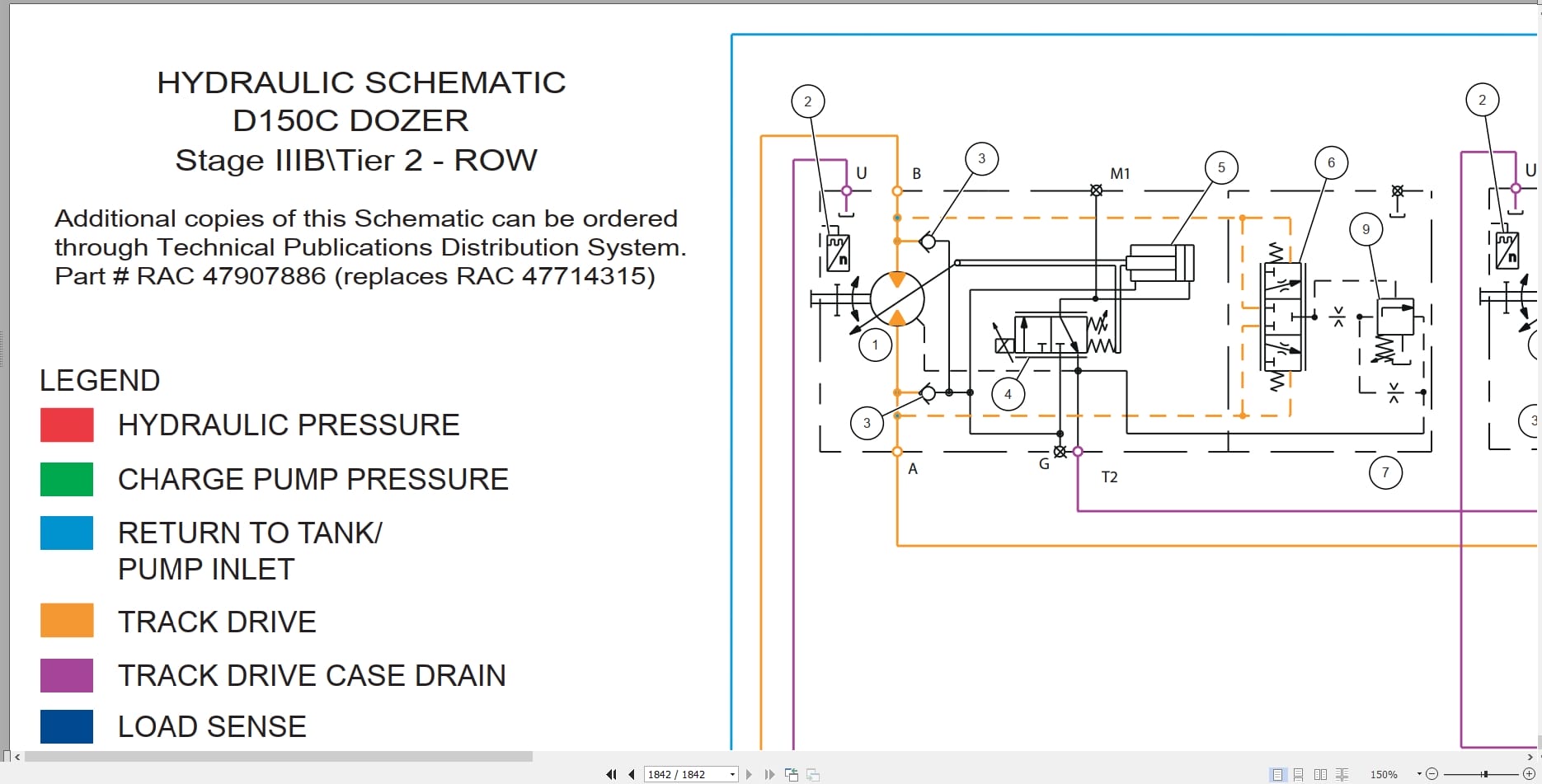 HYDRAULIC SCHEMATIC
D150C DOZER
Stage IIIB\Tier 2 - ROW

Additional copies of this Schematic can be ordered through Technical Publications Distribution System. Part # RAC 47907886 (replaces RAC 47714315)

LEGEND

HYDRAULIC PRESSURE

CHARGE PUMP PRESSURE

RETURN TO TANK/ PUMP INLET

TRACK DRIVE

TRACK DRIVE CASE DRAIN

LOAD SENSE

2
U
B
3
M1
5
6
2
U
9
1
4
3
3
A
G
T2
7

1842 / 1842
150%