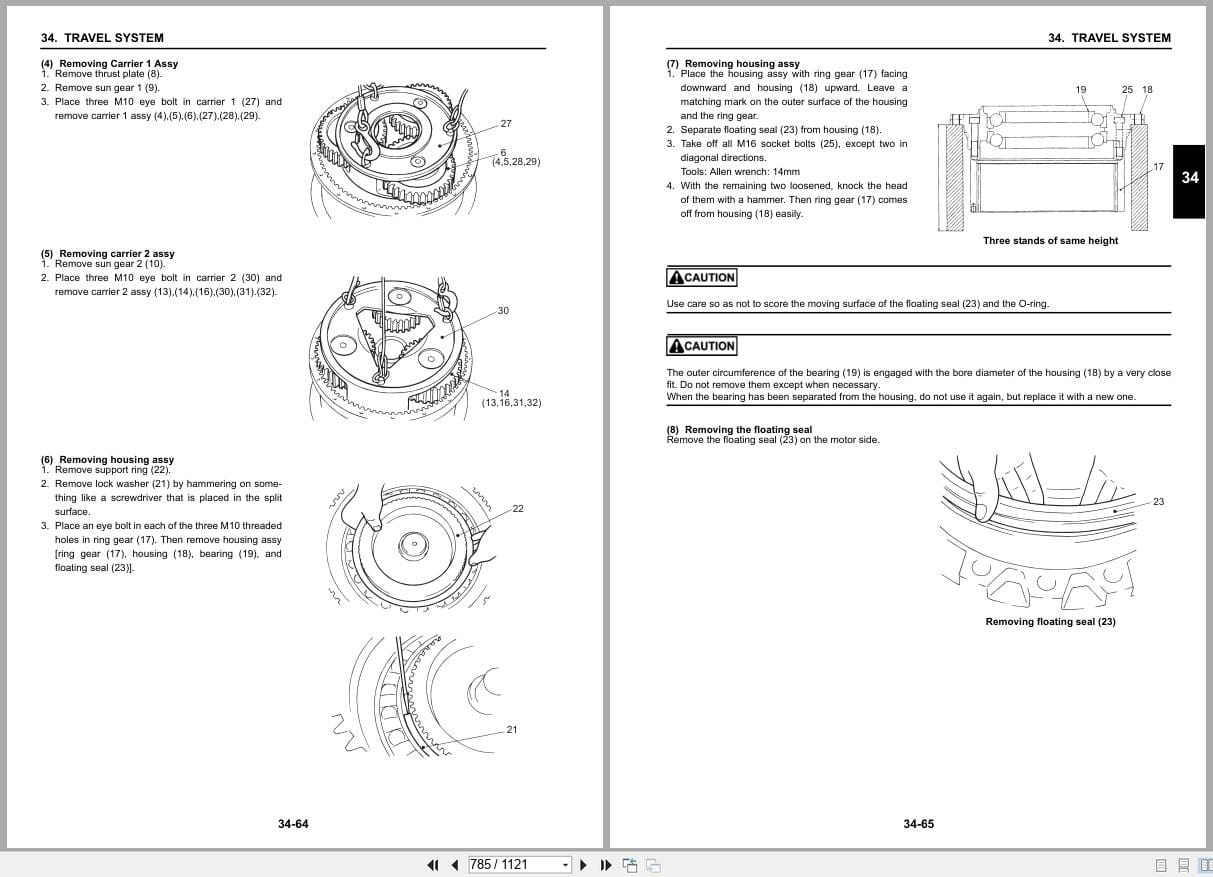 34. TRAVEL SYSTEM

(4) Removing Carrier 1 Assy
1. Remove thrust plate (8).
2. Remove sun gear 1 (9).
3. Place three M10 eye bolt in carrier 1 (27) and remove carrier 1 assy (4),(5),(6),(27),(28),(29).

27

6
(4,5,28,29)

(5) Removing carrier 2 assy
1. Remove sun gear 2 (10).
2. Place three M10 eye bolt in carrier 2 (30) and remove carrier 2 assy (13),(14),(16),(30),(31).(32).

30

14
(13,16,31,32)

(6) Removing housing assy
1. Remove support ring (22).
2. Remove lock washer (21) by hammering on something like a screwdriver that is placed in the split surface.
3. Place an eye bolt in each of the three M10 threaded holes in ring gear (17). Then remove housing assy [ring gear (17), housing (18), bearing (19), and floating seal (23)].

22

21

34-64

34. TRAVEL SYSTEM

(7) Removing housing assy
1. Place the housing assy with ring gear (17) facing downward and housing (18) upward. Leave a matching mark on the outer surface of the housing and the ring gear.
2. Separate floating seal (23) from housing (18).
3. Take off all M16 socket bolts (25), except two in diagonal directions.
Tools: Allen wrench: 14mm
4. With the remaining two loosened, knock the head of them with a hammer. Then ring gear (17) comes off from housing (18) easily.

19 25 18

17

34

Three stands of same height

CAUTION

Use care so as not to score the moving surface of the floating seal (23) and the O-ring.

CAUTION

The outer circumference of the bearing (19) is engaged with the bore diameter of the housing (18) by a very close fit. Do not remove them except when necessary.
When the bearing has been separated from the housing, do not use it again, but replace it with a new one.

(8) Removing the floating seal
Remove the floating seal (23) on the motor side.

23

Removing floating seal (23)

34-65

785 / 1121