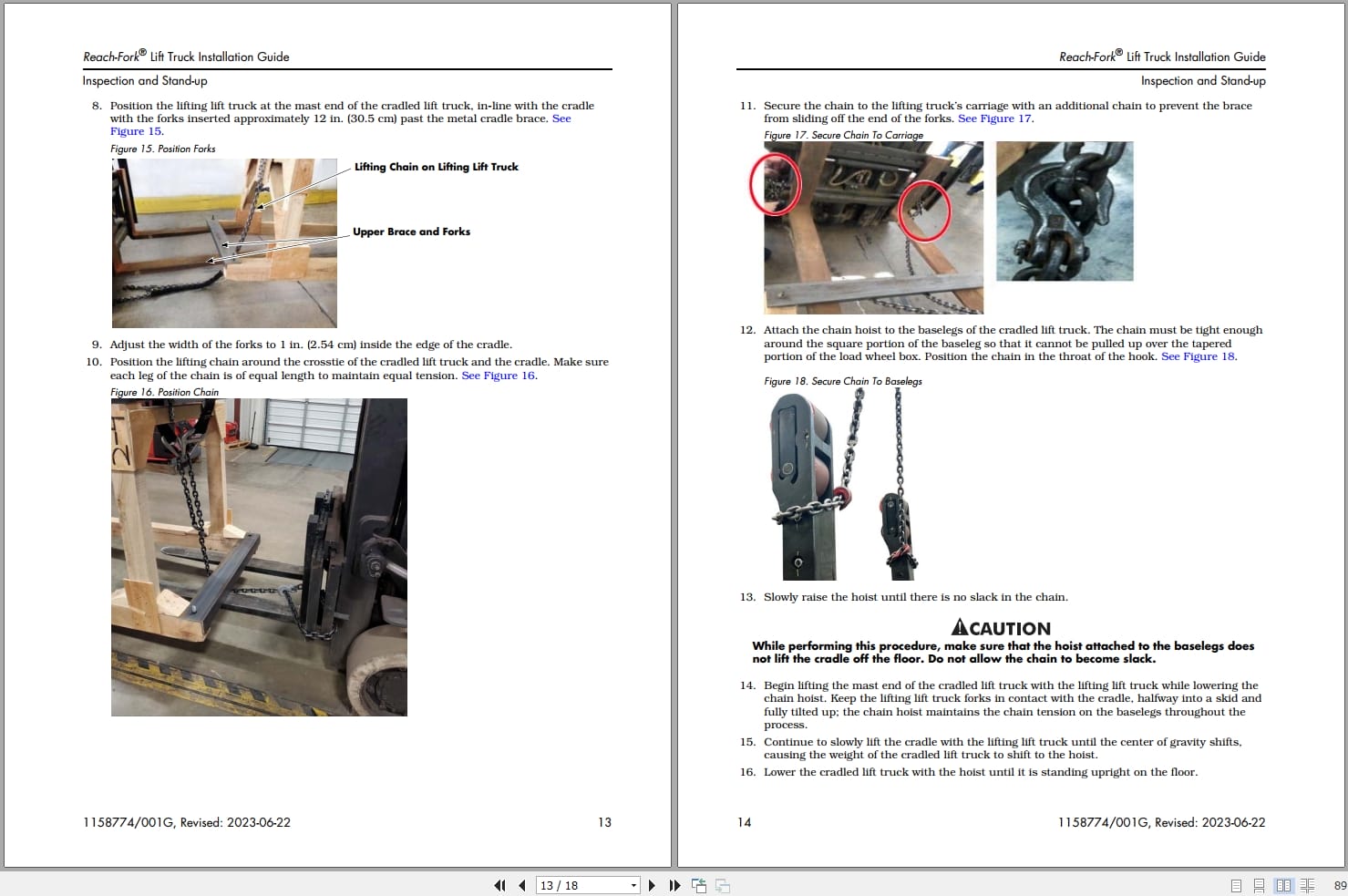 Reach-Fork® Lift Truck Installation Guide

Inspection and Stand-up

8. Position the lifting lift truck at the mast end of the cradled lift truck, in-line with the cradle with the forks inserted approximately 12 in. (30.5 cm) past the metal cradle brace. See Figure 15.

Figure 15. Position Forks

Lifting Chain on Lifting Lift Truck

Upper Brace and Forks

9. Adjust the width of the forks to 1 in. (2.54 cm) inside the edge of the cradle.

10. Position the lifting chain around the crosstie of the cradled lift truck and the cradle. Make sure each leg of the chain is of equal length to maintain equal tension. See Figure 16.

Figure 16. Position Chain

1158774/001G, Revised: 2023-06-22

13

Reach-Fork® Lift Truck Installation Guide

Inspection and Stand-up

11. Secure the chain to the lifting truck's carriage with an additional chain to prevent the brace from sliding off the end of the forks. See Figure 17.

Figure 17. Secure Chain To Carriage

12. Attach the chain hoist to the baselegs of the cradled lift truck. The chain must be tight enough around the square portion of the baseleg so that it cannot be pulled up over the tapered portion of the load wheel box. Position the chain in the throat of the hook. See Figure 18.

Figure 18. Secure Chain To Baselegs

13. Slowly raise the hoist until there is no slack in the chain.

CAUTION

While performing this procedure, make sure that the hoist attached to the baselegs does not lift the cradle off the floor. Do not allow the chain to become slack.

14. Begin lifting the mast end of the cradled lift truck with the lifting lift truck while lowering the chain hoist. Keep the lifting lift truck forks in contact with the cradle, halfway into a skid and fully tilted up; the chain hoist maintains the chain tension on the baselegs throughout the process.

15. Continue to slowly lift the cradle with the lifting lift truck until the center of gravity shifts, causing the weight of the cradled lift truck to shift to the hoist.

16. Lower the cradled lift truck with the hoist until it is standing upright on the floor.

14

1158774/001G, Revised: 2023-06-22

13 / 18

89