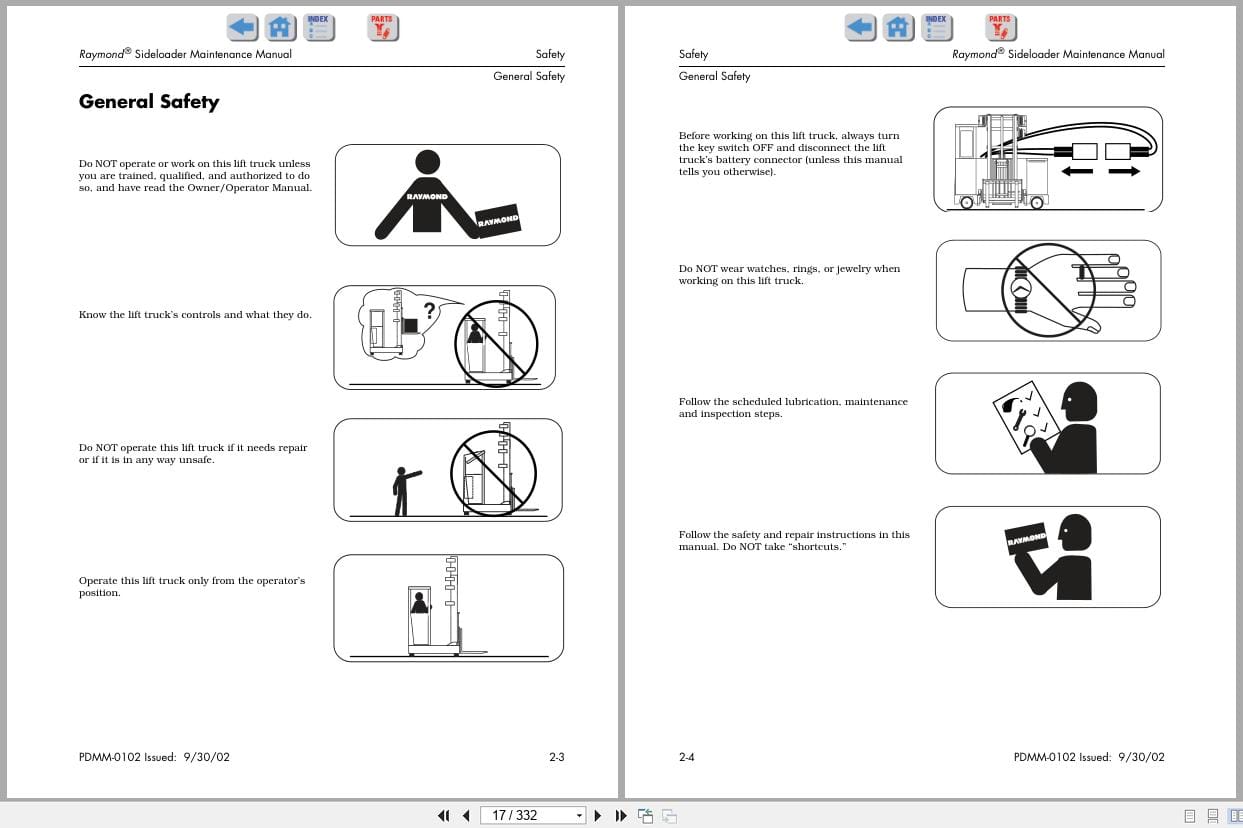 INDEX PARTS

Raymond® Sideloader Maintenance Manual Safety

General Safety

General Safety

Do NOT operate or work on this lift truck unless you are trained, qualified, and authorized to do so, and have read the Owner/Operator Manual.

RAYMOND RAYMOND

Know the lift truck's controls and what they do.

?

Do NOT operate this lift truck if it needs repair or if it is in any way unsafe.

Operate this lift truck only from the operator's position.

PDMM-0102 Issued: 9/30/02 2-3

INDEX PARTS

Safety Raymond® Sideloader Maintenance Manual

General Safety

Before working on this lift truck, always turn the key switch OFF and disconnect the lift truck's battery connector (unless this manual tells you otherwise).

Do NOT wear watches, rings, or jewelry when working on this lift truck.

Follow the scheduled lubrication, maintenance and inspection steps.

Follow the safety and repair instructions in this manual. Do NOT take "shortcuts."

RAYMOND

2-4 PDMM-0102 Issued: 9/30/02

17 / 332