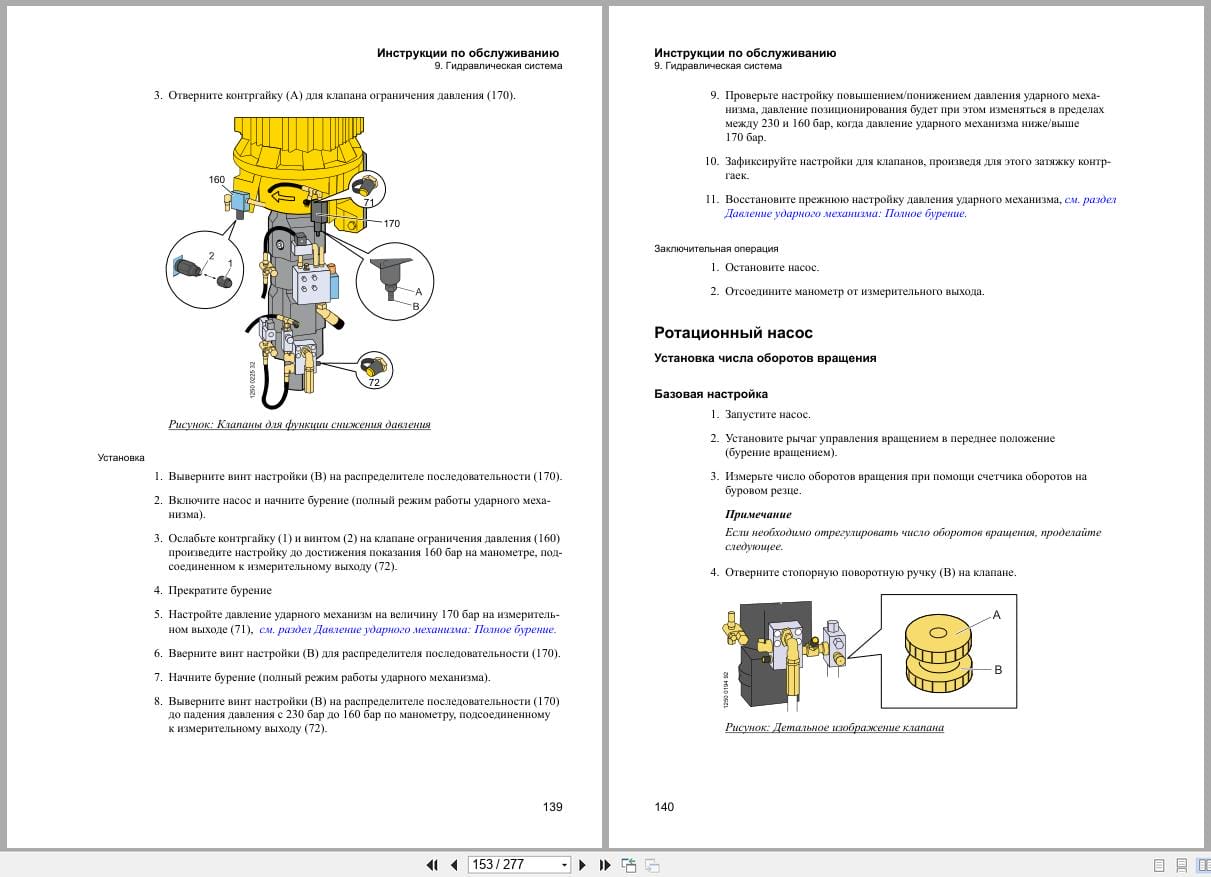 Инструкции по обслуживанию
9. Гидравлическая система

3. Отверните контргайку (А) для клапана ограничения давления (170).

160
71
170
2
1
A
B
72
1250 0225 32

Рисунок: Клапаны для функции снижения давления

Установка

1. Выверните винт настройки (В) на распределителе последовательности (170).

2. Включите насос и начните бурение (полный режим работы ударного механизма).

3. Ослабьте контргайку (1) и винтом (2) на клапане ограничения давления (160) произведите настройку до достижения показания 160 бар на манометре, подсоединенном к измерительному выходу (72).

4. Прекратите бурение

5. Настройте давление ударного механизм на величину 170 бар на измерительном выходе (71), см. раздел Давление ударного механизма: Полное бурение.

6. Вверните винт настройки (В) для распределителя последовательности (170).

7. Начните бурение (полный режим работы ударного механизма).

8. Выверните винт настройки (В) на распределителе последовательности (170) до падения давления с 230 бар до 160 бар по манометру, подсоединенному к измерительному выходу (72).

139

Инструкции по обслуживанию
9. Гидравлическая система

9. Проверьте настройку повышением/понижением давления ударного механизма, давление позиционирования будет при этом изменяться в пределах между 230 и 160 бар, когда давление ударного механизма ниже/выше 170 бар.

10. Зафиксируйте настройки для клапанов, произведя для этого затяжку контргаек.

11. Восстановите прежнюю настройку давления ударного механизма, см. раздел Давление ударного механизма: Полное бурение.

Заключительная операция

1. Остановите насос.

2. Отсоедините манометр от измерительного выхода.

Ротационный насос

Установка числа оборотов вращения

Базовая настройка

1. Запустите насос.

2. Установите рычаг управления вращением в переднее положение (бурение вращением).

3. Измерьте число оборотов вращения при помощи счетчика оборотов на буровом резце.

Примечание
Если необходимо отрегулировать число оборотов вращения, проделайте следующее.

4. Отверните стопорную поворотную ручку (В) на клапане.

A
B
1250 0194 92

Рисунок: Детальное изображение клапана

140

153 / 277