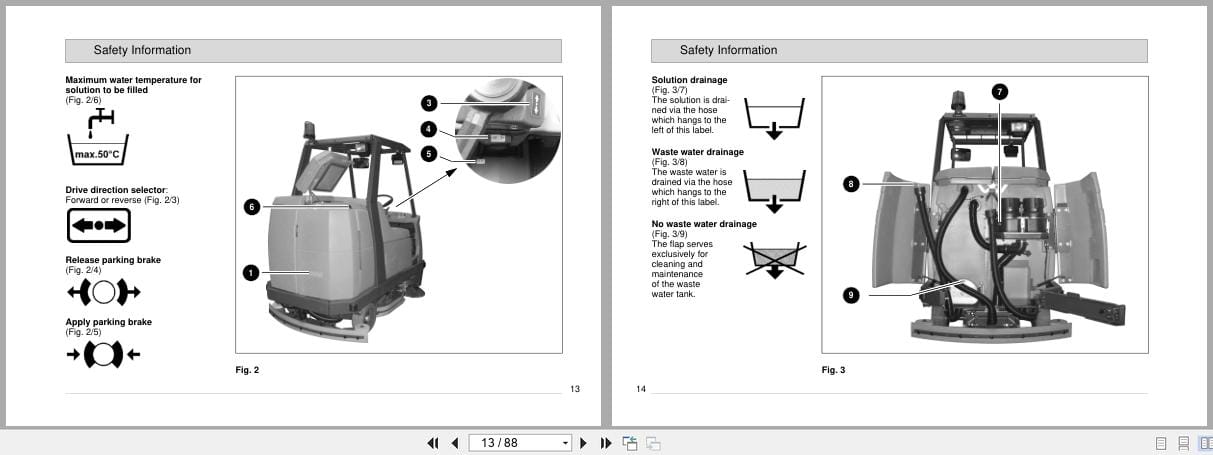 Safety Information

Maximum water temperature for solution to be filled
(Fig. 2/6)

max.50°C

Drive direction selector:
Forward or reverse (Fig. 2/3)

Release parking brake
(Fig. 2/4)

Apply parking brake
(Fig. 2/5)

3

4

5

6

1

Fig. 2

13

Safety Information

Solution drainage
(Fig. 3/7)
The solution is drained via the hose which hangs to the left of this label.

Waste water drainage
(Fig. 3/8)
The waste water is drained via the hose which hangs to the right of this label.

No waste water drainage
(Fig. 3/9)
The flap serves exclusively for cleaning and maintenance of the waste water tank.

7

8

9

Fig. 3

14

13 / 88