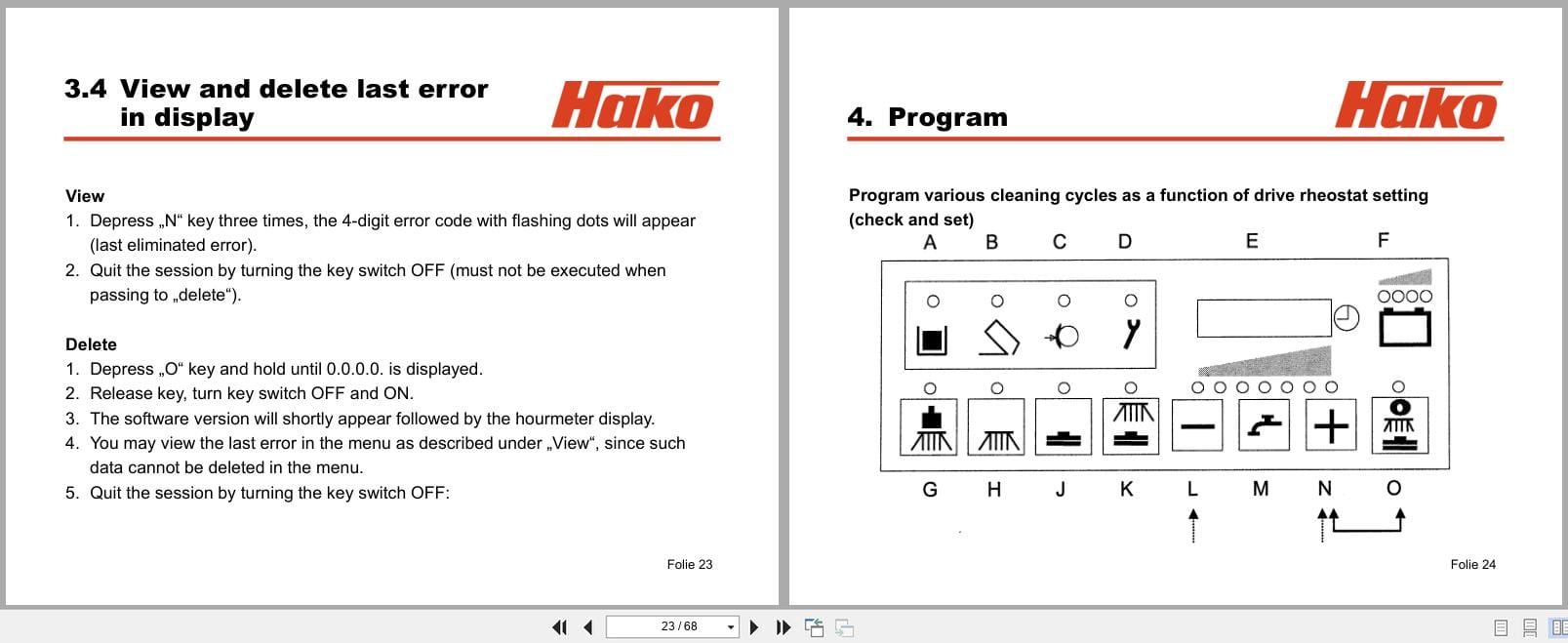 3.4 View and delete last error in display

Hako

View
1. Depress „N“ key three times, the 4-digit error code with flashing dots will appear (last eliminated error).
2. Quit the session by turning the key switch OFF (must not be executed when passing to „delete“).

Delete
1. Depress „O“ key and hold until 0.0.0.0. is displayed.
2. Release key, turn key switch OFF and ON.
3. The software version will shortly appear followed by the hourmeter display.
4. You may view the last error in the menu as described under „View“, since such data cannot be deleted in the menu.
5. Quit the session by turning the key switch OFF:

Folie 23

4. Program

Hako

Program various cleaning cycles as a function of drive rheostat setting (check and set)

A B C D E F

G H J K L M N O

Folie 24

23 / 68