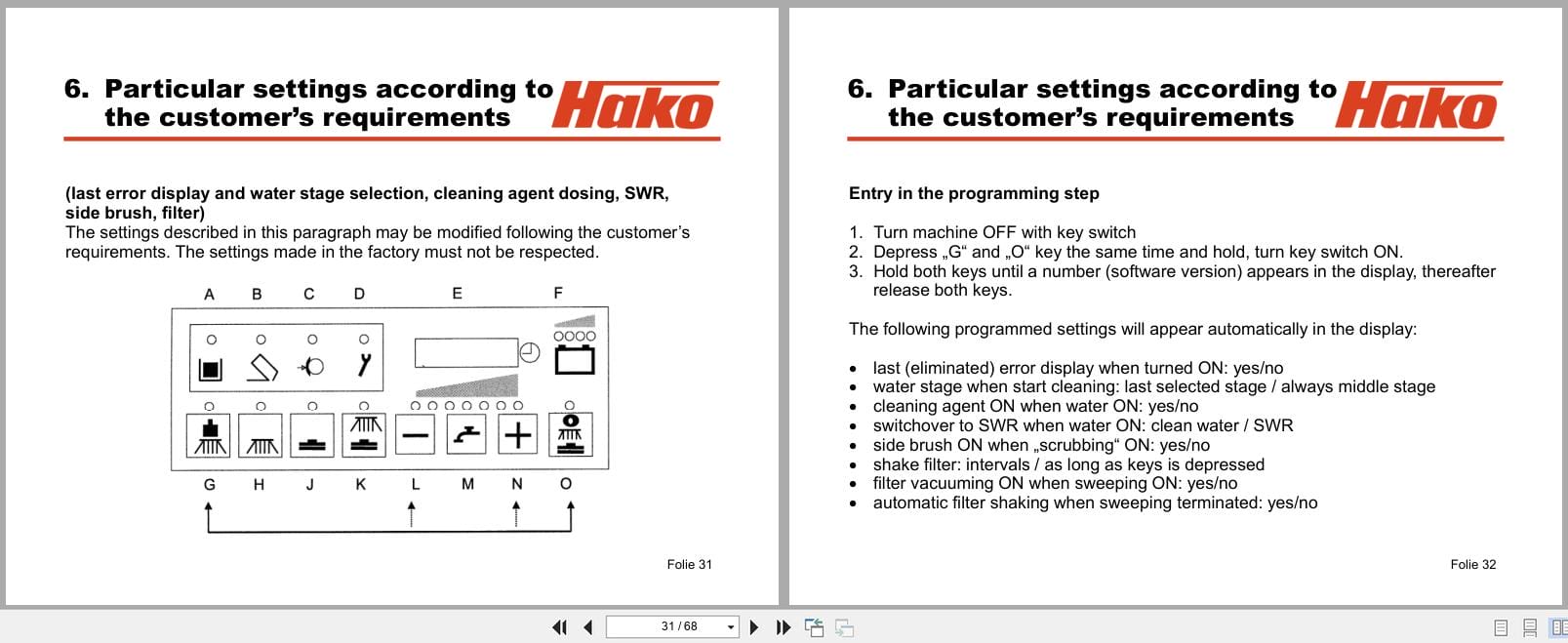 6. Particular settings according to the customer's requirements

Hako

(last error display and water stage selection, cleaning agent dosing, SWR, side brush, filter)
The settings described in this paragraph may be modified following the customer's requirements. The settings made in the factory must not be respected.

A B C D E F

G H J K L M N O

Folie 31

6. Particular settings according to the customer's requirements

Hako

Entry in the programming step

1. Turn machine OFF with key switch
2. Depress „G“ and „O“ key the same time and hold, turn key switch ON.
3. Hold both keys until a number (software version) appears in the display, thereafter release both keys.

The following programmed settings will appear automatically in the display:

• last (eliminated) error display when turned ON: yes/no
• water stage when start cleaning: last selected stage / always middle stage
• cleaning agent ON when water ON: yes/no
• switchover to SWR when water ON: clean water / SWR
• side brush ON when „scrubbing“ ON: yes/no
• shake filter: intervals / as long as keys is depressed
• filter vacuuming ON when sweeping ON: yes/no
• automatic filter shaking when sweeping terminated: yes/no

Folie 32

31 / 68