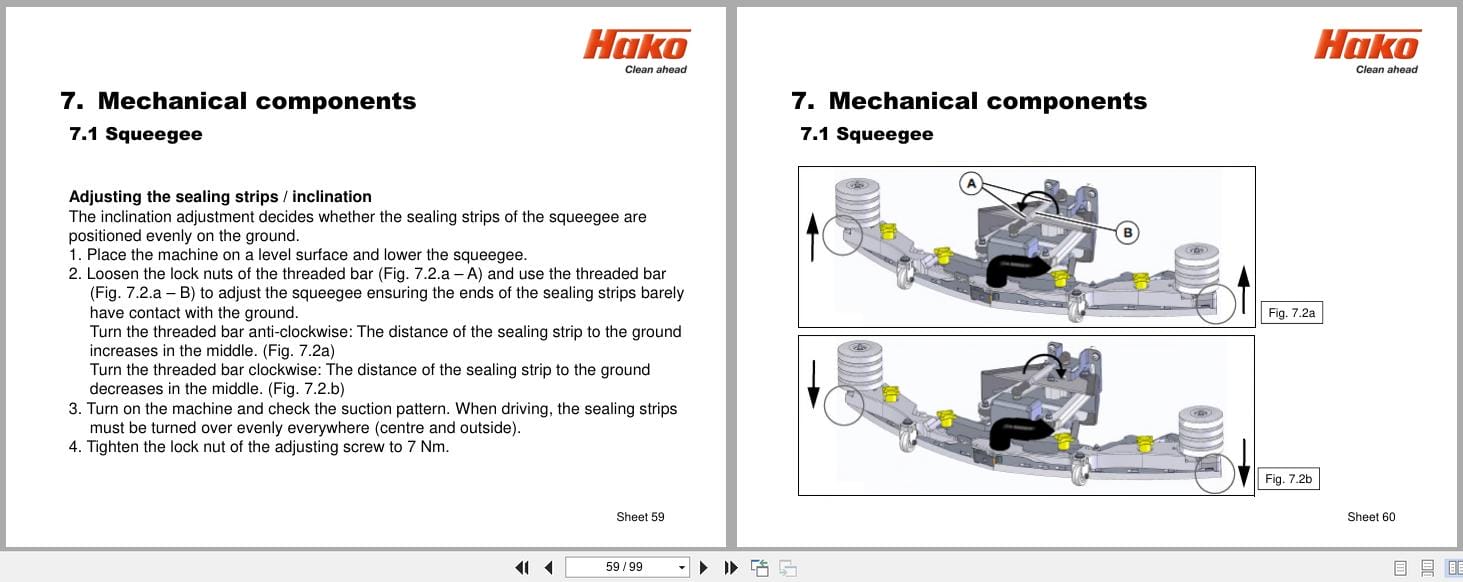 Hako
Clean ahead

7. Mechanical components
7.1 Squeegee

Adjusting the sealing strips / inclination
The inclination adjustment decides whether the sealing strips of the squeegee are positioned evenly on the ground.
1. Place the machine on a level surface and lower the squeegee.
2. Loosen the lock nuts of the threaded bar (Fig. 7.2.a – A) and use the threaded bar (Fig. 7.2.a – B) to adjust the squeegee ensuring the ends of the sealing strips barely have contact with the ground.
Turn the threaded bar anti-clockwise: The distance of the sealing strip to the ground increases in the middle. (Fig. 7.2a)
Turn the threaded bar clockwise: The distance of the sealing strip to the ground decreases in the middle. (Fig. 7.2.b)
3. Turn on the machine and check the suction pattern. When driving, the sealing strips must be turned over evenly everywhere (centre and outside).
4. Tighten the lock nut of the adjusting screw to 7 Nm.

Sheet 59

Hako
Clean ahead

7. Mechanical components
7.1 Squeegee

A
B
Fig. 7.2a
Fig. 7.2b

Sheet 60

59 / 99