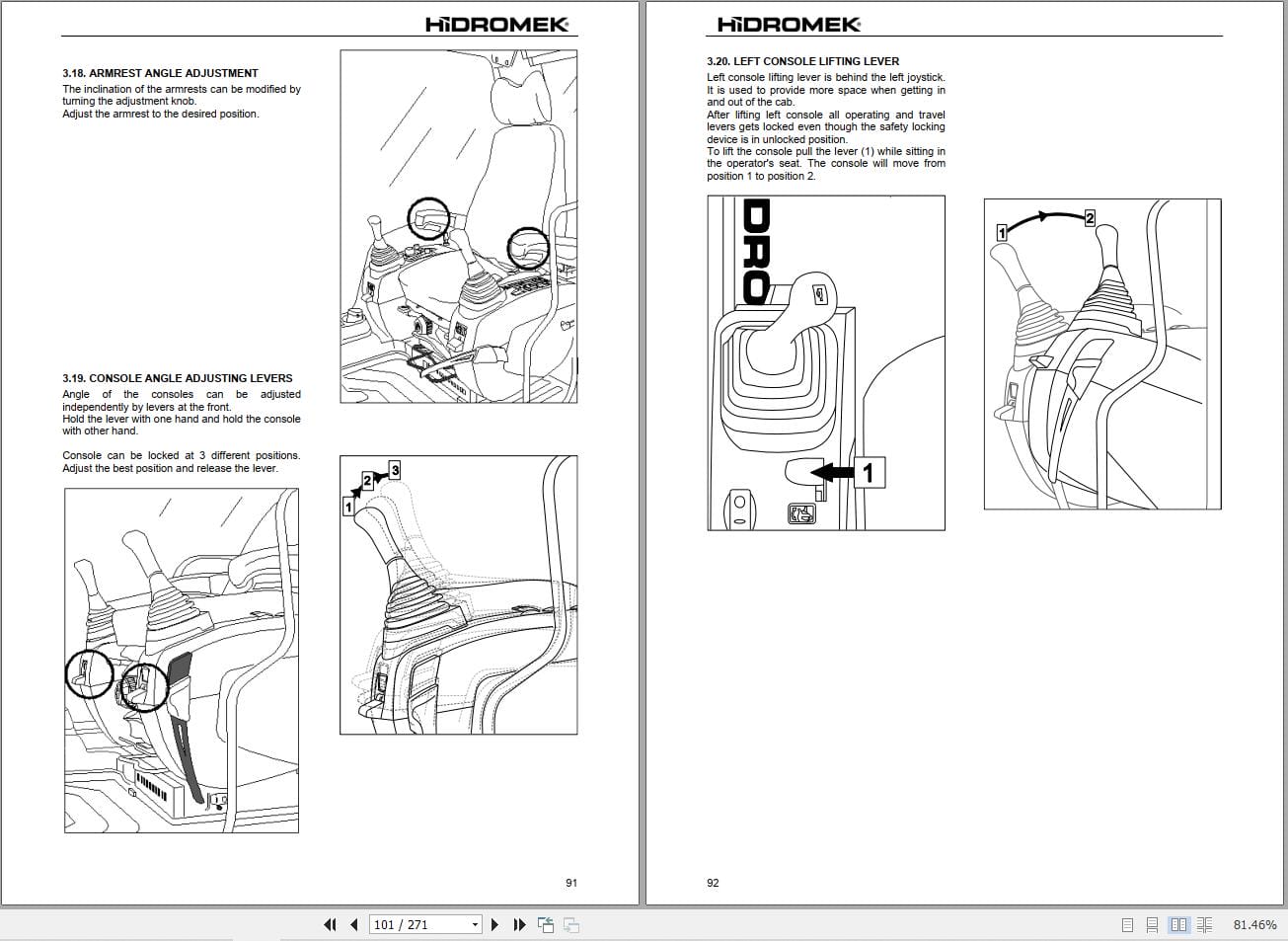 HİDROMEK

3.18. ARMREST ANGLE ADJUSTMENT

The inclination of the armrests can be modified by turning the adjustment knob.
Adjust the armrest to the desired position.

3.19. CONSOLE ANGLE ADJUSTING LEVERS

Angle of the consoles can be adjusted independently by levers at the front.
Hold the lever with one hand and hold the console with other hand.

Console can be locked at 3 different positions.
Adjust the best position and release the lever.

1 2 3

91

HİDROMEK

3.20. LEFT CONSOLE LIFTING LEVER

Left console lifting lever is behind the left joystick. It is used to provide more space when getting in and out of the cab.
After lifting left console all operating and travel levers gets locked even though the safety locking device is in unlocked position.
To lift the console pull the lever (1) while sitting in the operator's seat. The console will move from position 1 to position 2.

DRO

1

1 2

92

101 / 271

81.46%