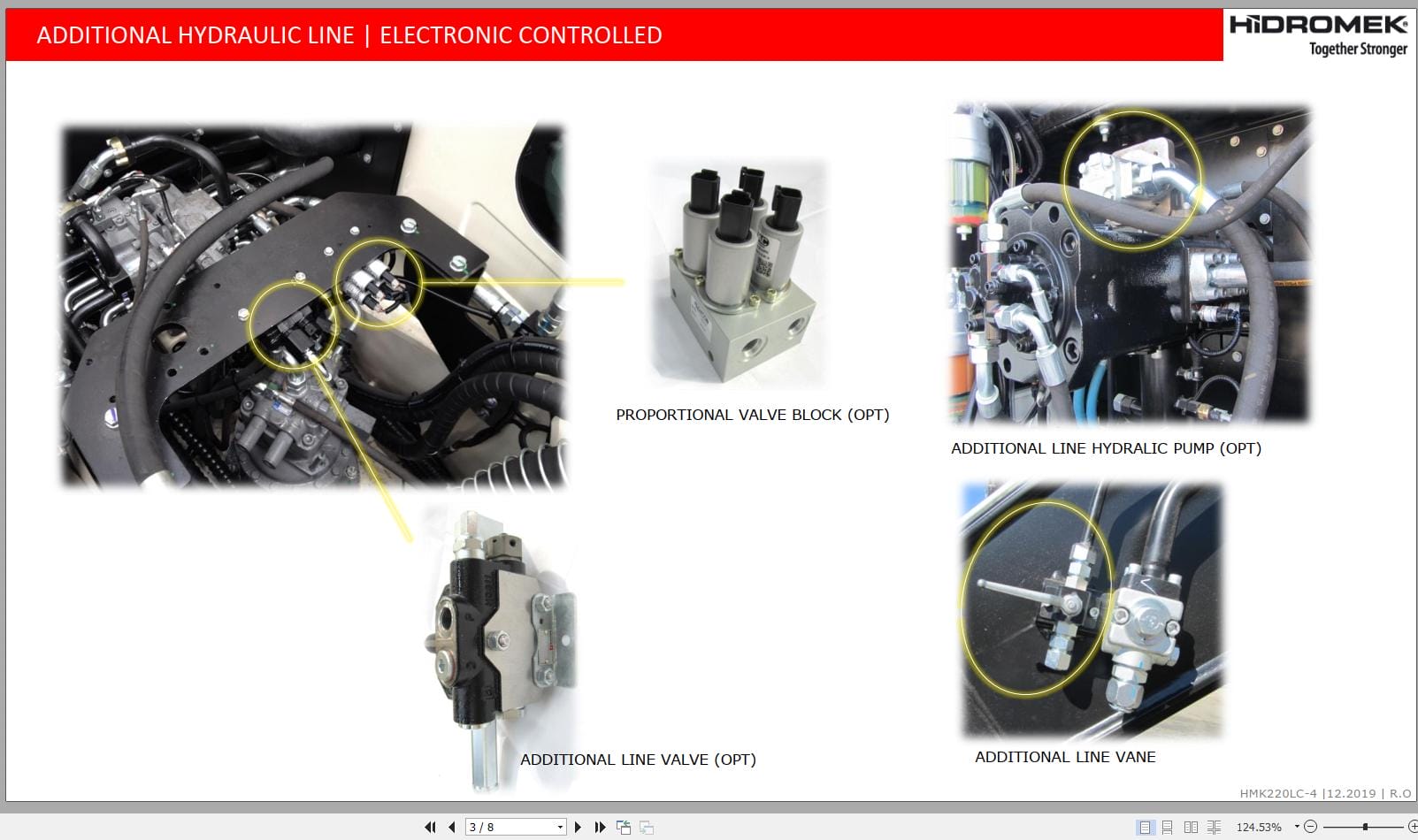 ADDITIONAL HYDRAULIC LINE | ELECTRONIC CONTROLLED

HİDROMEK
Together Stronger

PROPORTIONAL VALVE BLOCK (OPT)

ADDITIONAL LINE HYDRALIC PUMP (OPT)

ADDITIONAL LINE VALVE (OPT)

ADDITIONAL LINE VANE

HMK220LC-4 |12.2019 | R.O

3 / 8

124.53%