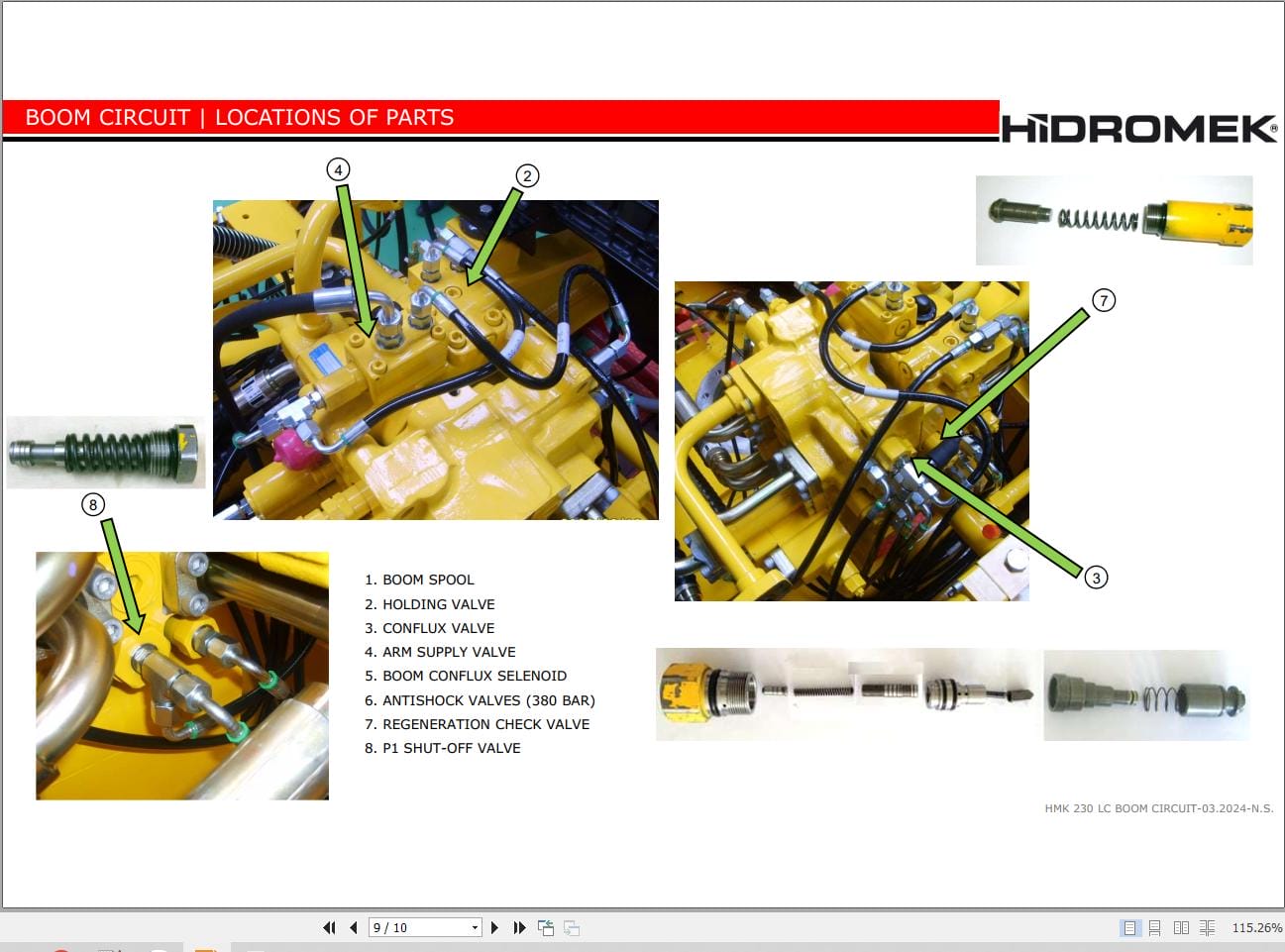 BOOM CIRCUIT | LOCATIONS OF PARTS

HİDROMEK®

4

2

7

3

8

1. BOOM SPOOL
2. HOLDING VALVE
3. CONFLUX VALVE
4. ARM SUPPLY VALVE
5. BOOM CONFLUX SELENOID
6. ANTISHOCK VALVES (380 BAR)
7. REGENERATION CHECK VALVE
8. P1 SHUT-OFF VALVE

HMK 230 LC BOOM CIRCUIT-03.2024-N.S.

9 / 10

115.26%