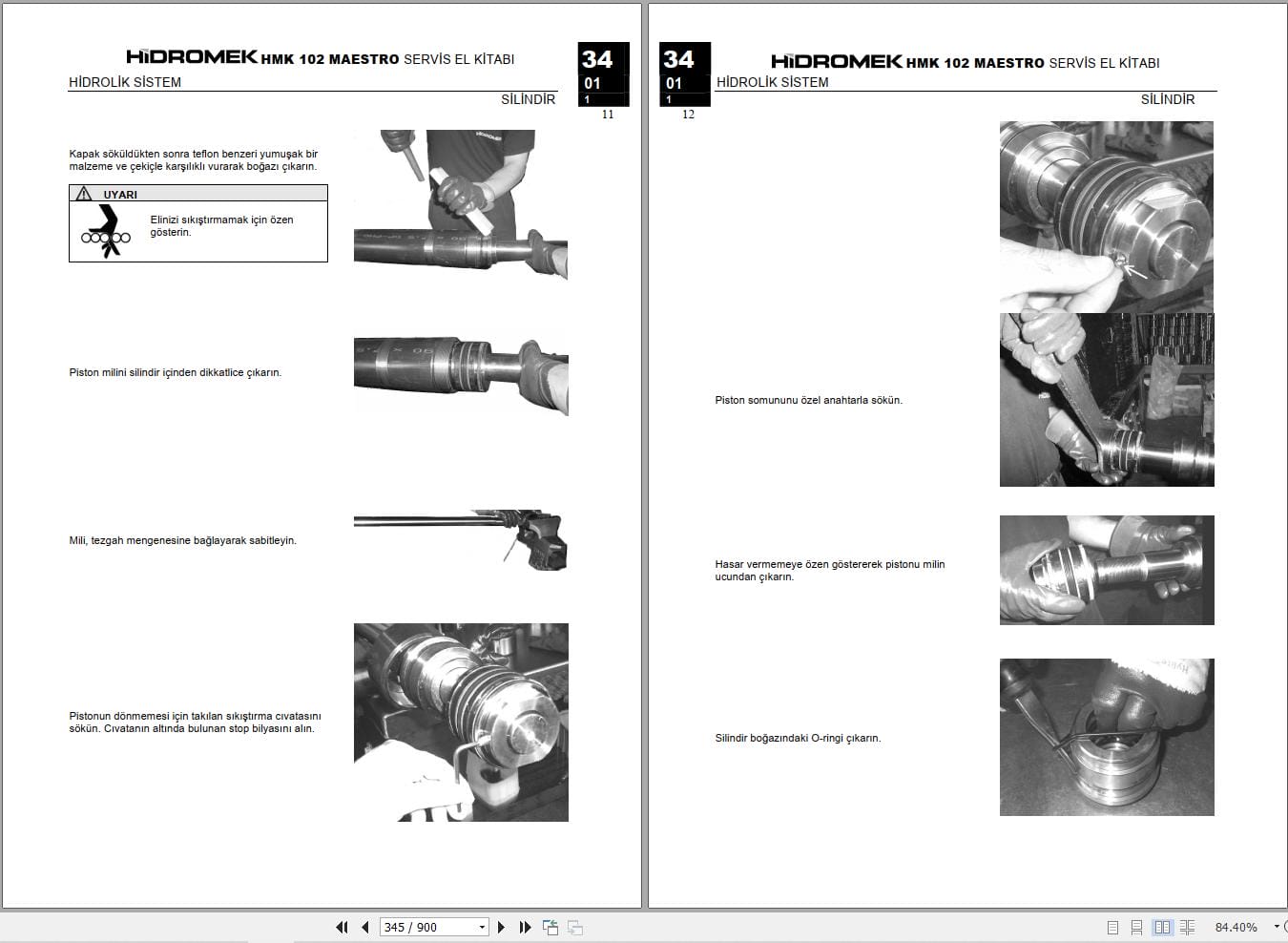 HİDROMEK HMK 102 MAESTRO SERVİS EL KİTABI
HİDROLİK SİSTEM
SİLİNDİR

34
01
1
11

Kapak söküldükten sonra teflon benzeri yumuşak bir malzeme ve çekiçle karşılıklı vurarak boğazı çıkarın.

UYARI

Elinizi sıkıştırmamak için özen gösterin.

Piston milini silindir içinden dikkatlice çıkarın.

Mili, tezgah mengenesine bağlayarak sabitleyin.

Pistonun dönmemesi için takılan sıkıştırma cıvatasını sökün. Cıvatanın altında bulunan stop bilyasını alın.

34
01
1
12

HİDROMEK HMK 102 MAESTRO SERVİS EL KİTABI
HİDROLİK SİSTEM
SİLİNDİR

Piston somununu özel anahtarla sökün.

Hasar vermemeye özen göstererek pistonu milin ucundan çıkarın.

Silindir boğazındaki O-ringi çıkarın.

345 / 900
84.40%