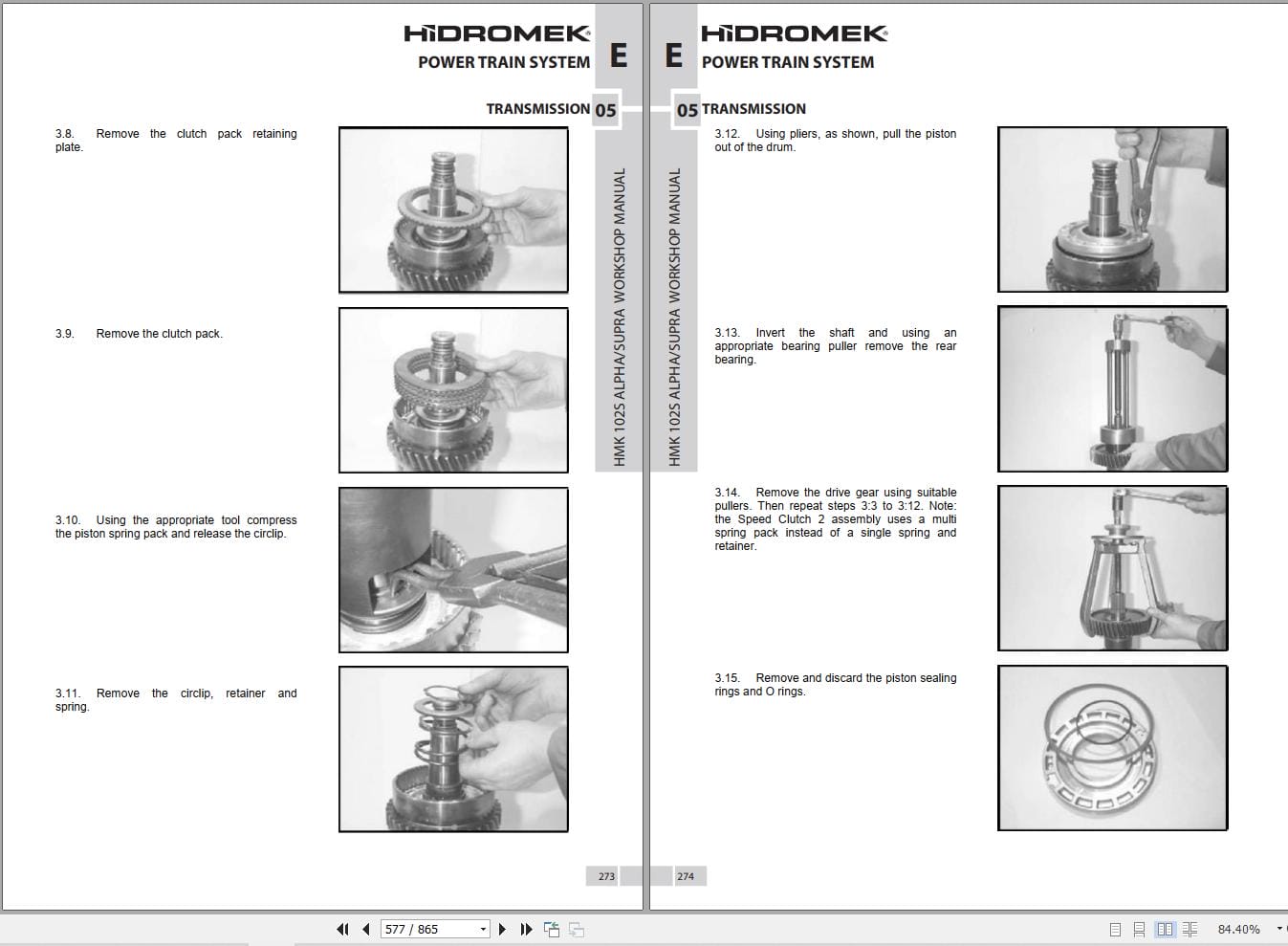 HİDROMEK
POWER TRAIN SYSTEM
E

TRANSMISSION 05

HMK 102S ALPHA/SUPRA WORKSHOP MANUAL

3.8. Remove the clutch pack retaining plate.

3.9. Remove the clutch pack.

3.10. Using the appropriate tool compress the piston spring pack and release the circlip.

3.11. Remove the circlip, retainer and spring.

273

HİDROMEK
E
POWER TRAIN SYSTEM

05 TRANSMISSION

HMK 102S ALPHA/SUPRA WORKSHOP MANUAL

3.12. Using pliers, as shown, pull the piston out of the drum.

3.13. Invert the shaft and using an appropriate bearing puller remove the rear bearing.

3.14. Remove the drive gear using suitable pullers. Then repeat steps 3:3 to 3:12. Note: the Speed Clutch 2 assembly uses a multi spring pack instead of a single spring and retainer.

3.15. Remove and discard the piston sealing rings and O rings.

274

577 / 865

84.40%