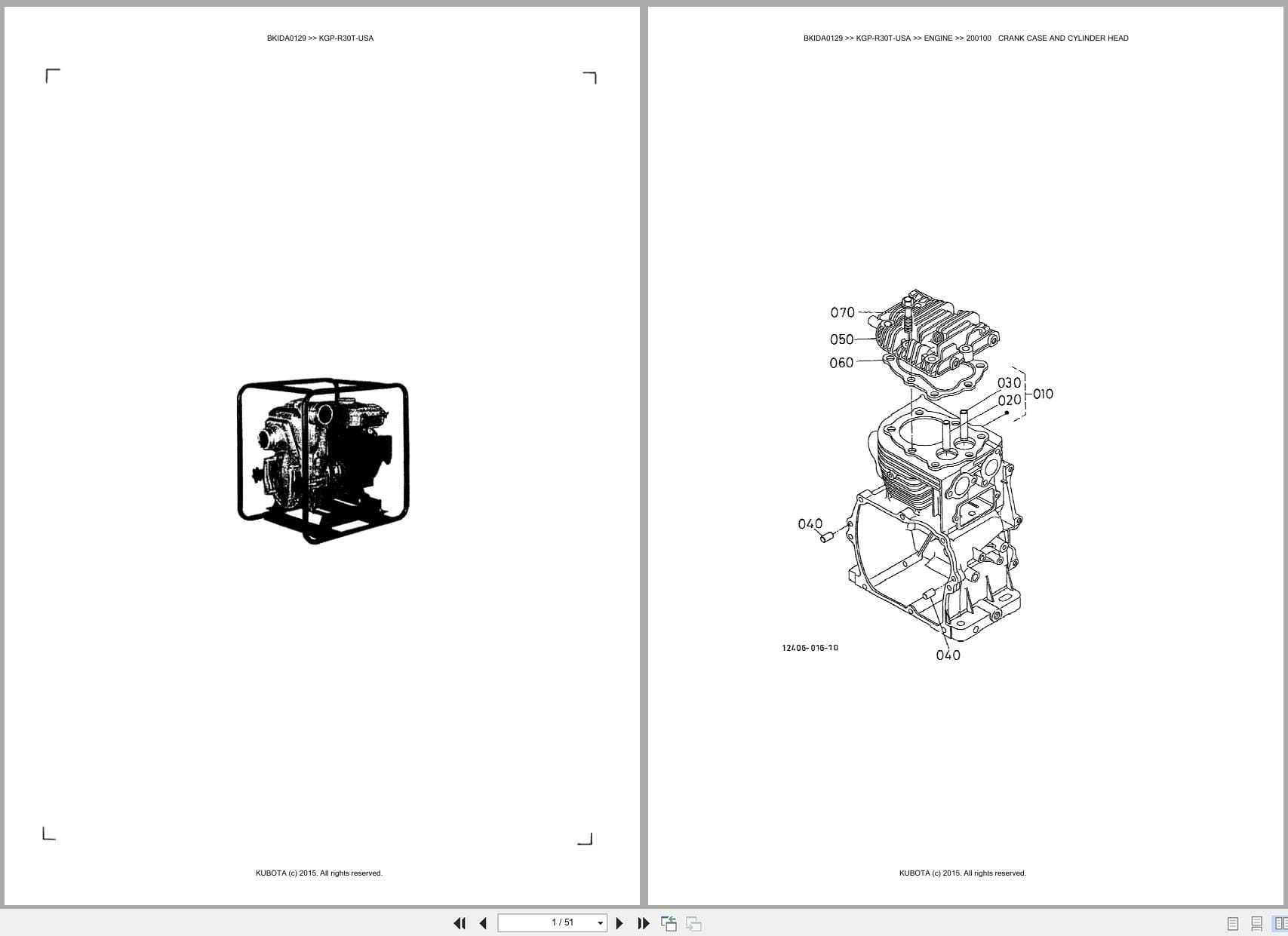 BKIDA0129 >> KGP-R30T-USA

KUBOTA (c) 2015. All rights reserved.

BKIDA0129 >> KGP-R30T-USA >> ENGINE >> 200100 CRANK CASE AND CYLINDER HEAD

070
050
060
030
020
010
040
12406-016-10
040

KUBOTA (c) 2015. All rights reserved.

1 / 51