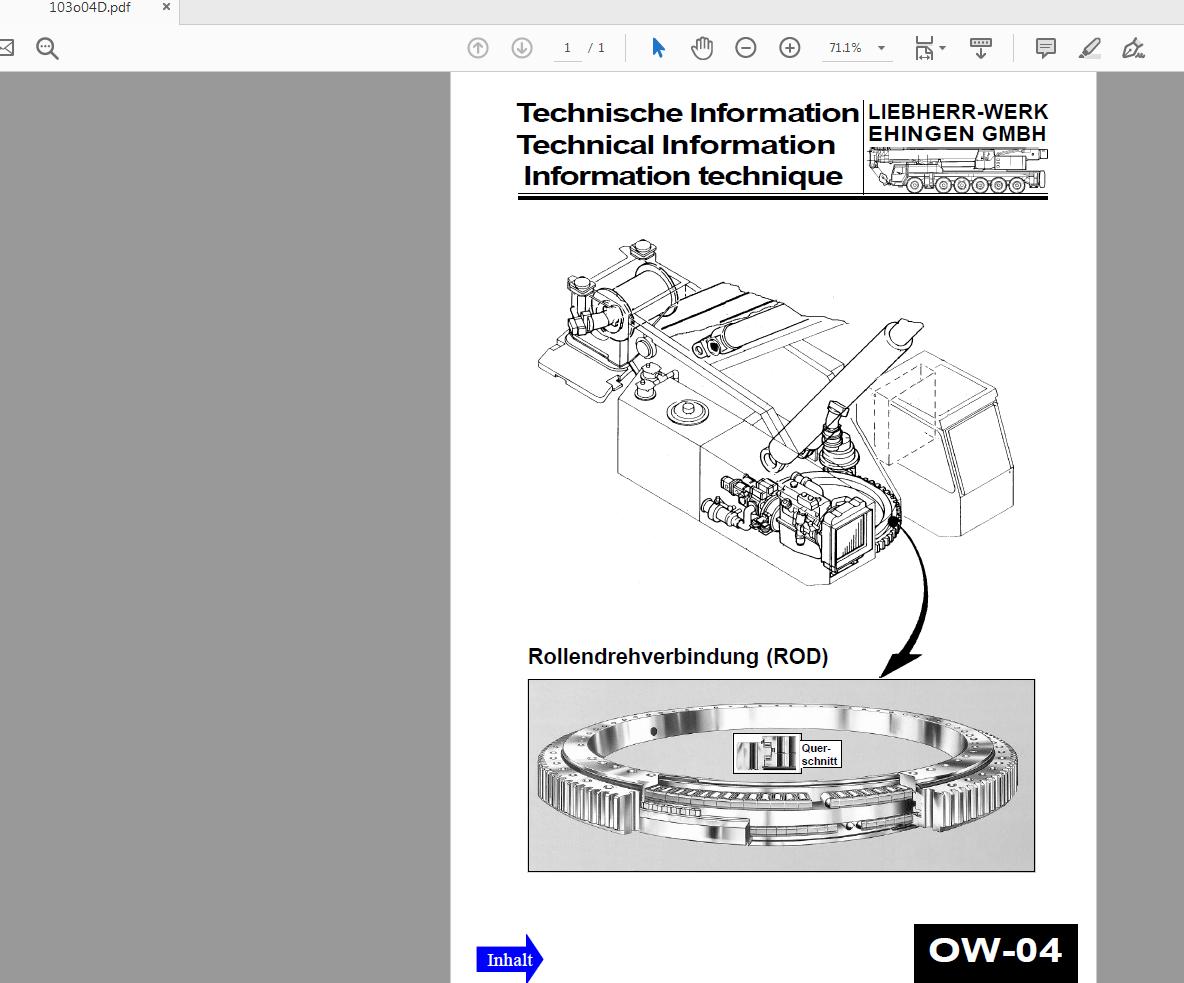 103o04D.pdf ×

1 / 1

71.1%

Technische Information
Technical Information
Information technique

LIEBHERR-WERK
EHINGEN GMBH

Rollendrehverbindung (ROD)

Querschnitt

Inhalt

OW-04