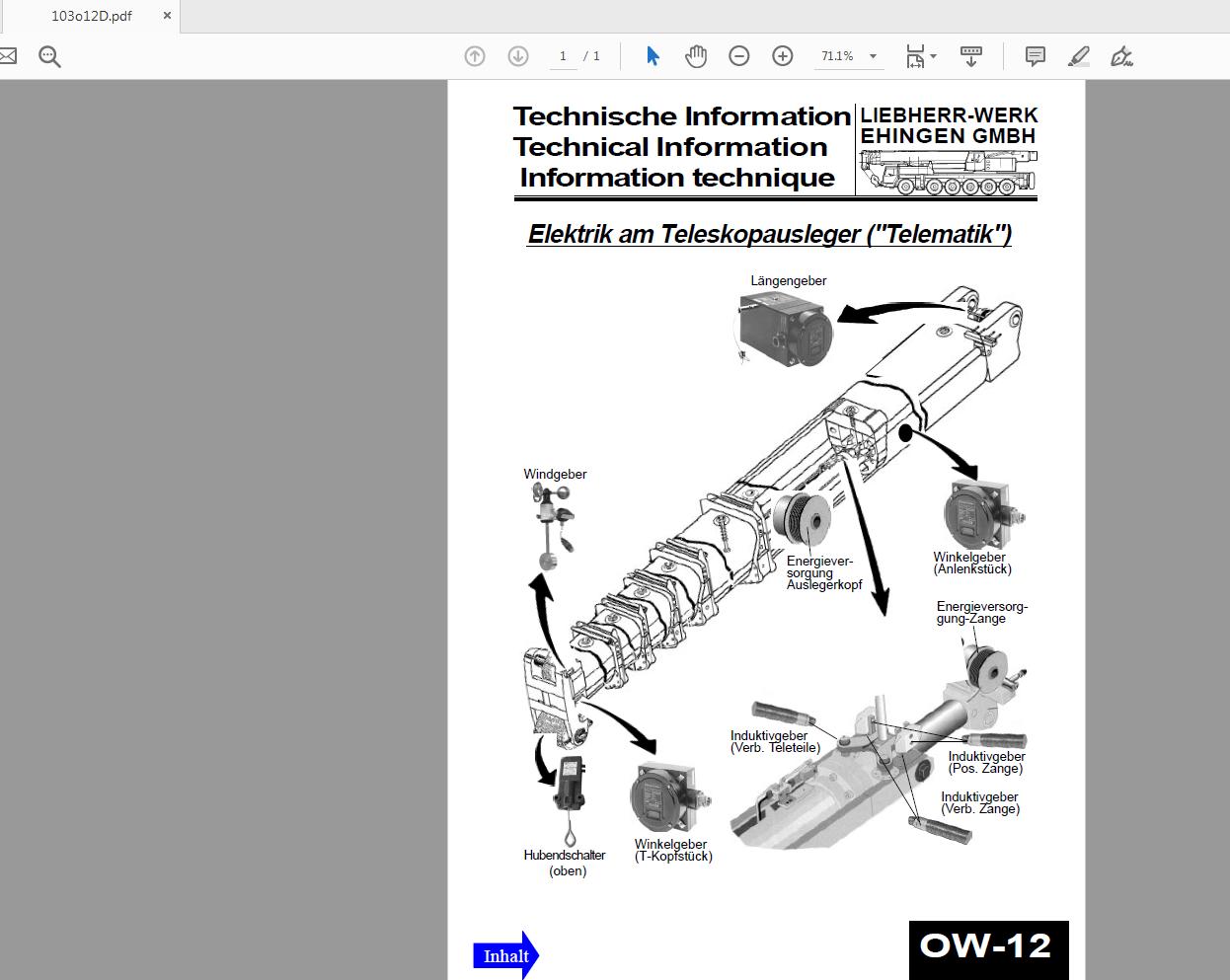 103o12D.pdf ×

1 / 1

71.1%

Technische Information
Technical Information
Information technique

LIEBHERR-WERK
EHINGEN GMBH

Elektrik am Teleskopausleger ("Telematik")

Längengeber

Windgeber

Energieversorgung Auslegerkopf

Winkelgeber (Anlenkstück)

Energieversorgung-Zange

Induktivgeber (Verb. Teleteile)

Induktivgeber (Pos. Zange)

Induktivgeber (Verb. Zange)

Hubendschalter (oben)

Winkelgeber (T-Kopfstück)

Inhalt

OW-12