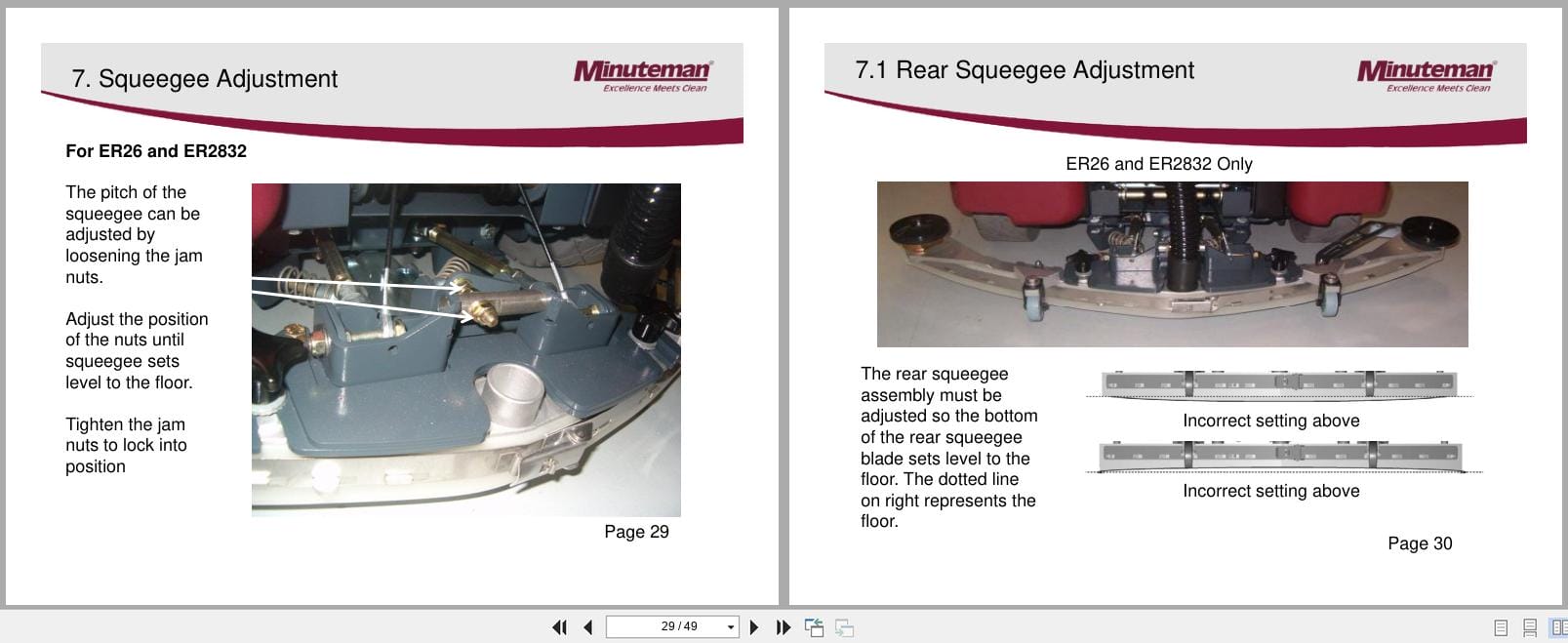 7. Squeegee Adjustment

Minuteman
Excellence Meets Clean

For ER26 and ER2832

The pitch of the squeegee can be adjusted by loosening the jam nuts.

Adjust the position of the nuts until squeegee sets level to the floor.

Tighten the jam nuts to lock into position

Page 29

7.1 Rear Squeegee Adjustment

Minuteman
Excellence Meets Clean

ER26 and ER2832 Only

The rear squeegee assembly must be adjusted so the bottom of the rear squeegee blade sets level to the floor. The dotted line on right represents the floor.

Incorrect setting above

Incorrect setting above

Page 30

29 / 49