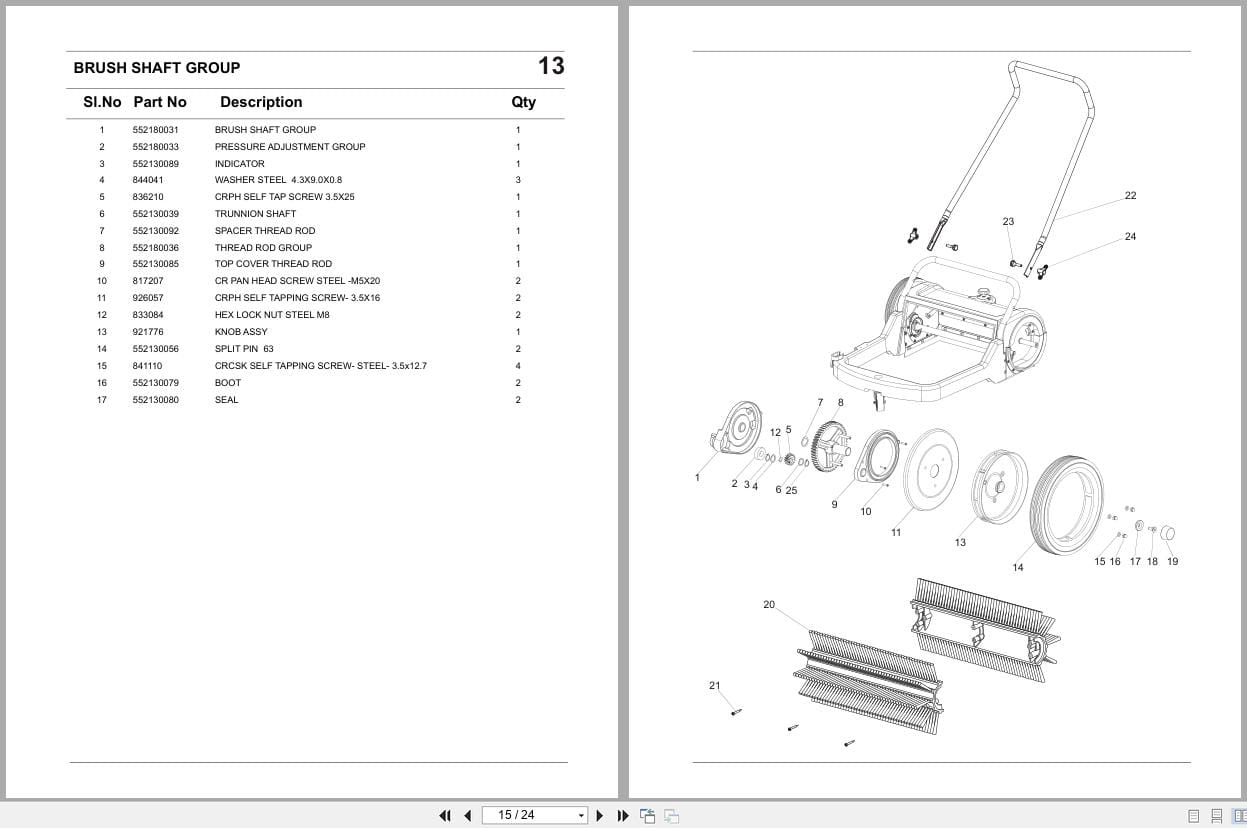 BRUSH SHAFT GROUP 13

| Sl.No | Part No | Description | Qty |
|---|---|---|---|
| 1 | 552180031 | BRUSH SHAFT GROUP | 1 |
| 2 | 552180033 | PRESSURE ADJUSTMENT GROUP | 1 |
| 3 | 552130089 | INDICATOR | 1 |
| 4 | 844041 | WASHER STEEL 4.3X9.0X0.8 | 3 |
| 5 | 836210 | CRPH SELF TAP SCREW 3.5X25 | 1 |
| 6 | 552130039 | TRUNNION SHAFT | 1 |
| 7 | 552130092 | SPACER THREAD ROD | 1 |
| 8 | 552180036 | THREAD ROD GROUP | 1 |
| 9 | 552130085 | TOP COVER THREAD ROD | 1 |
| 10 | 817207 | CR PAN HEAD SCREW STEEL -M5X20 | 2 |
| 11 | 926057 | CRPH SELF TAPPING SCREW- 3.5X16 | 2 |
| 12 | 833084 | HEX LOCK NUT STEEL M8 | 2 |
| 13 | 921776 | KNOB ASSY | 1 |
| 14 | 552130056 | SPLIT PIN 63 | 2 |
| 15 | 841110 | CRCSK SELF TAPPING SCREW- STEEL- 3.5x12.7 | 4 |
| 16 | 552130079 | BOOT | 2 |
| 17 | 552130080 | SEAL | 2 |

22
23
24
7 8
12 5
1
2 3 4
6 25
9
10
11
13
14
15 16 17 18 19
20
21

15 / 24