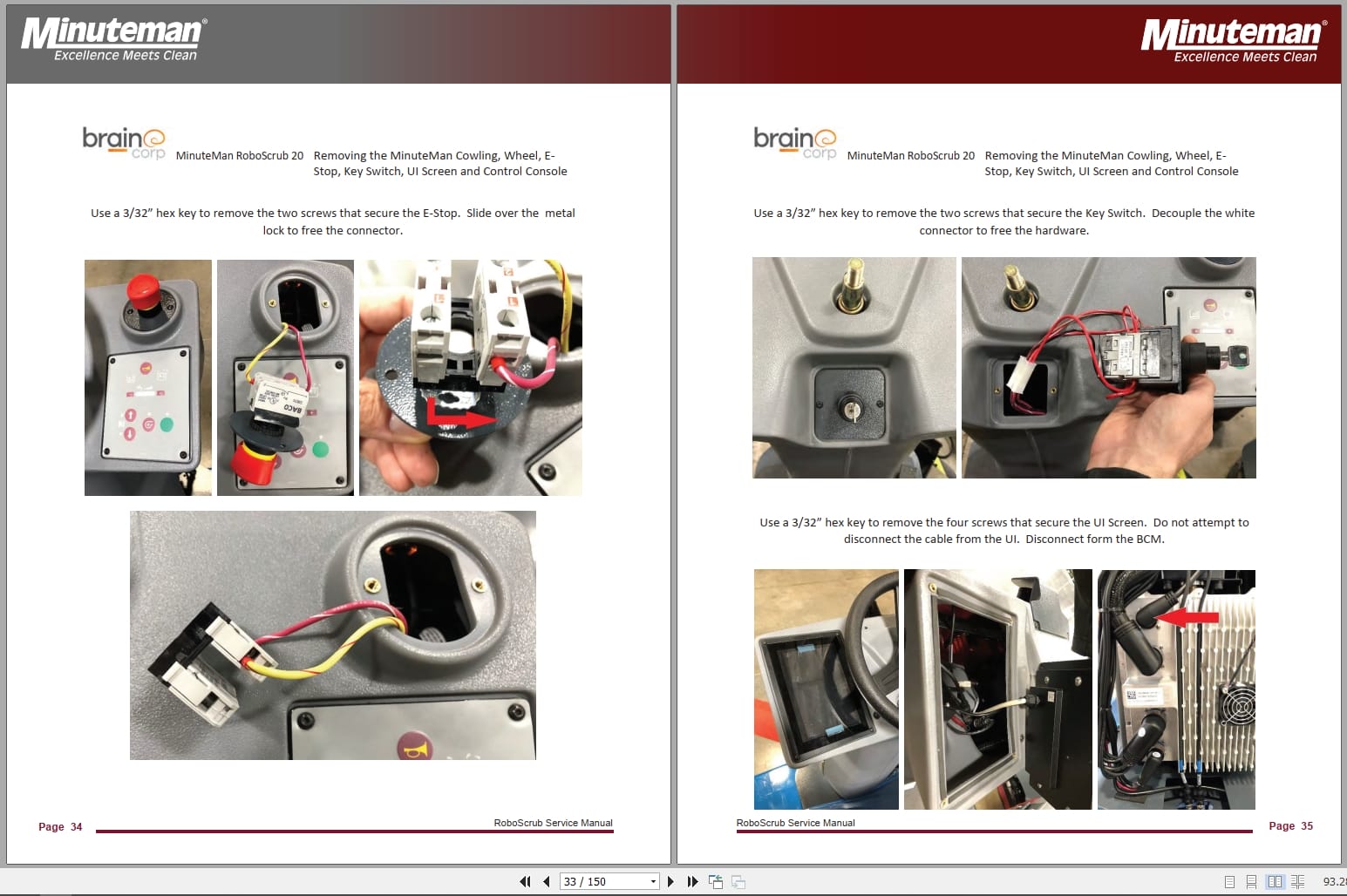 Minuteman®
Excellence Meets Clean

brain corp MinuteMan RoboScrub 20 Removing the MinuteMan Cowling, Wheel, E-Stop, Key Switch, UI Screen and Control Console

Use a 3/32" hex key to remove the two screws that secure the E-Stop. Slide over the metal lock to free the connector.

BACO

Page 34 RoboScrub Service Manual

Minuteman®
Excellence Meets Clean

brain corp MinuteMan RoboScrub 20 Removing the MinuteMan Cowling, Wheel, E-Stop, Key Switch, UI Screen and Control Console

Use a 3/32" hex key to remove the two screws that secure the Key Switch. Decouple the white connector to free the hardware.

Use a 3/32" hex key to remove the four screws that secure the UI Screen. Do not attempt to disconnect the cable from the UI. Disconnect form the BCM.

RoboScrub Service Manual Page 35

33 / 150

93.2