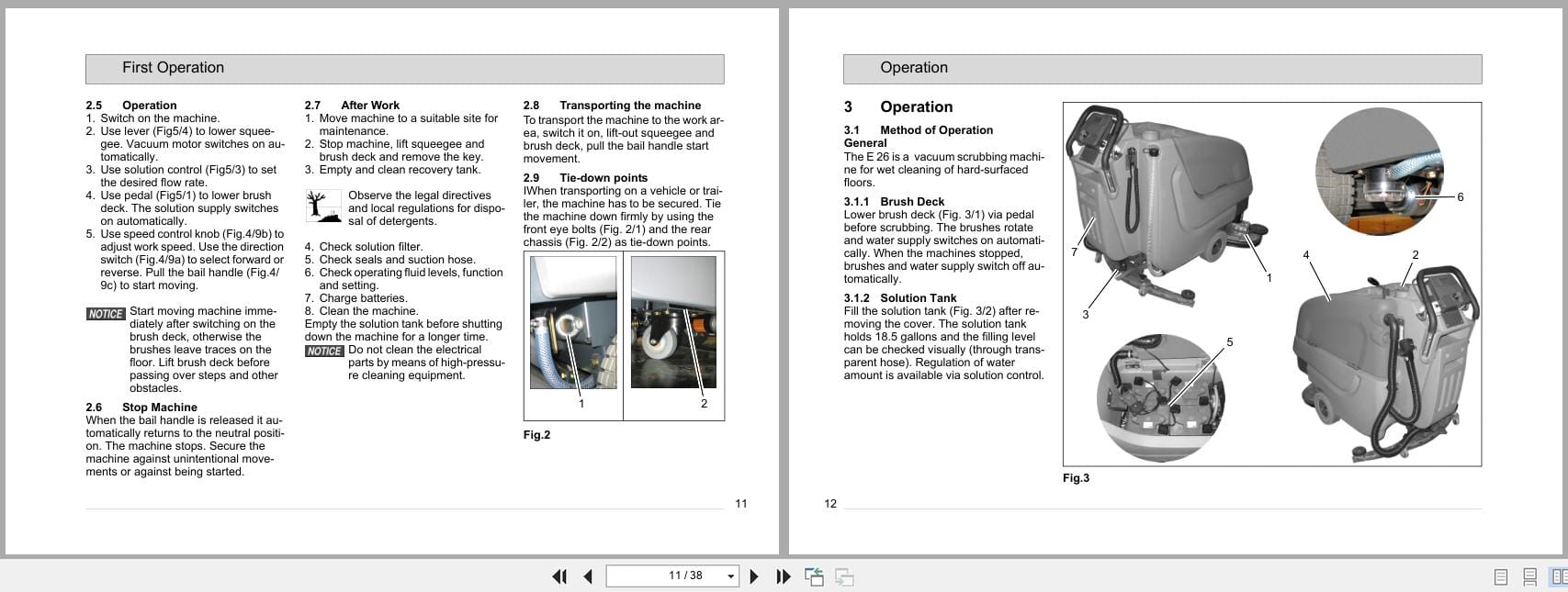 First Operation

2.5 Operation
1. Switch on the machine.
2. Use lever (Fig5/4) to lower squeegee. Vacuum motor switches on automatically.
3. Use solution control (Fig5/3) to set the desired flow rate.
4. Use pedal (Fig5/1) to lower brush deck. The solution supply switches on automatically.
5. Use speed control knob (Fig.4/9b) to adjust work speed. Use the direction switch (Fig.4/9a) to select forward or reverse. Pull the bail handle (Fig.4/9c) to start moving.

NOTICE Start moving machine immediately after switching on the brush deck, otherwise the brushes leave traces on the floor. Lift brush deck before passing over steps and other obstacles.

2.6 Stop Machine
When the bail handle is released it automatically returns to the neutral position. The machine stops. Secure the machine against unintentional movements or against being started.

2.7 After Work
1. Move machine to a suitable site for maintenance.
2. Stop machine, lift squeegee and brush deck and remove the key.
3. Empty and clean recovery tank.

Observe the legal directives and local regulations for disposal of detergents.

4. Check solution filter.
5. Check seals and suction hose.
6. Check operating fluid levels, function and setting.
7. Charge batteries.
8. Clean the machine.
Empty the solution tank before shutting down the machine for a longer time.
NOTICE Do not clean the electrical parts by means of high-pressure cleaning equipment.

2.8 Transporting the machine
To transport the machine to the work area, switch it on, lift-out squeegee and brush deck, pull the bail handle start movement.

2.9 Tie-down points
IWhen transporting on a vehicle or trailer, the machine has to be secured. Tie the machine down firmly by using the front eye bolts (Fig. 2/1) and the rear chassis (Fig. 2/2) as tie-down points.

1
2

Fig.2

11

Operation

3 Operation
3.1 Method of Operation
General
The E 26 is a vacuum scrubbing machine for wet cleaning of hard-surfaced floors.

3.1.1 Brush Deck
Lower brush deck (Fig. 3/1) via pedal before scrubbing. The brushes rotate and water supply switches on automatically. When the machines stopped, brushes and water supply switch off automatically.

3.1.2 Solution Tank
Fill the solution tank (Fig. 3/2) after removing the cover. The solution tank holds 18.5 gallons and the filling level can be checked visually (through transparent hose). Regulation of water amount is available via solution control.

6
7
1
3
4
2
5

Fig.3

12

11 / 38