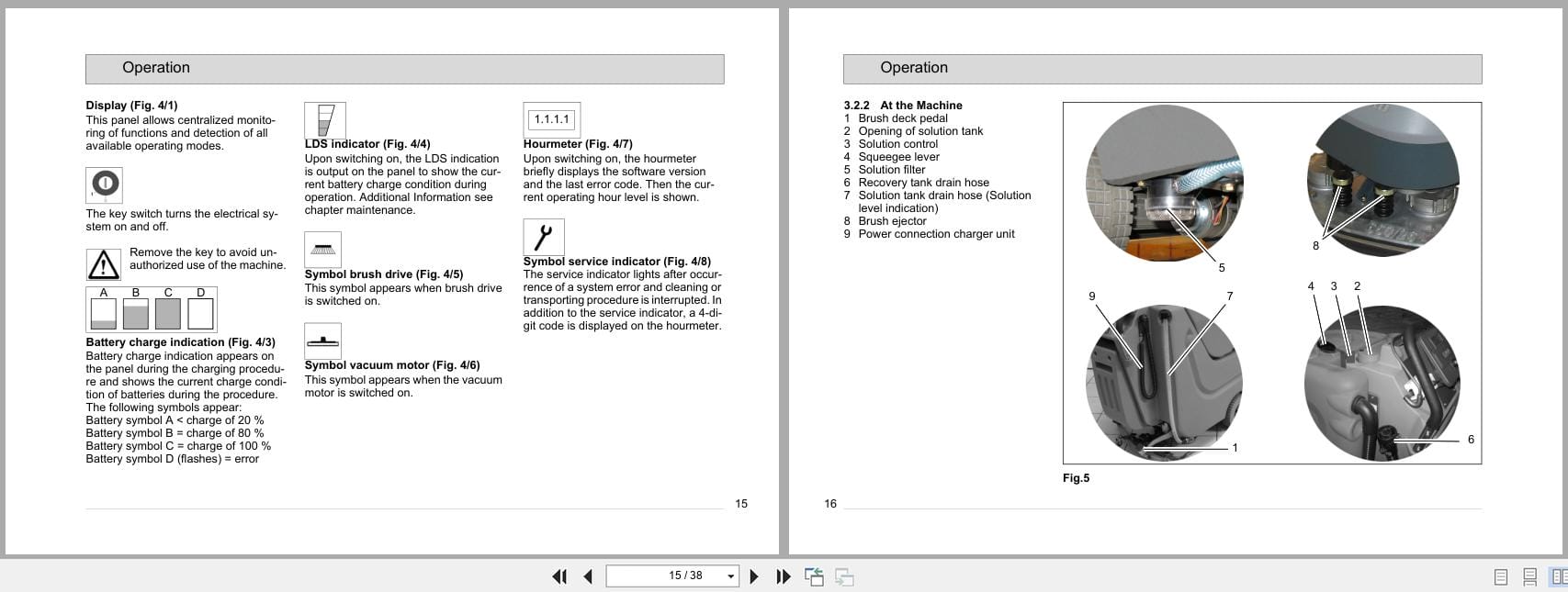 Operation

**Display (Fig. 4/1)**
This panel allows centralized monitoring of functions and detection of all available operating modes.

The key switch turns the electrical system on and off.

Remove the key to avoid unauthorized use of the machine.

A B C D

**Battery charge indication (Fig. 4/3)**
Battery charge indication appears on the panel during the charging procedure and shows the current charge condition of batteries during the procedure.
The following symbols appear:
Battery symbol A < charge of 20 %
Battery symbol B = charge of 80 %
Battery symbol C = charge of 100 %
Battery symbol D (flashes) = error

**LDS indicator (Fig. 4/4)**
Upon switching on, the LDS indication is output on the panel to show the current battery charge condition during operation. Additional Information see chapter maintenance.

**Symbol brush drive (Fig. 4/5)**
This symbol appears when brush drive is switched on.

**Symbol vacuum motor (Fig. 4/6)**
This symbol appears when the vacuum motor is switched on.

1.1.1.1

**Hourmeter (Fig. 4/7)**
Upon switching on, the hourmeter briefly displays the software version and the last error code. Then the current operating hour level is shown.

**Symbol service indicator (Fig. 4/8)**
The service indicator lights after occurrence of a system error and cleaning or transporting procedure is interrupted. In addition to the service indicator, a 4-digit code is displayed on the hourmeter.

15

Operation

**3.2.2 At the Machine**
1 Brush deck pedal
2 Opening of solution tank
3 Solution control
4 Squeegee lever
5 Solution filter
6 Recovery tank drain hose
7 Solution tank drain hose (Solution level indication)
8 Brush ejector
9 Power connection charger unit

5
8
9
7
4 3 2
1
6

**Fig.5**

16

15 / 38