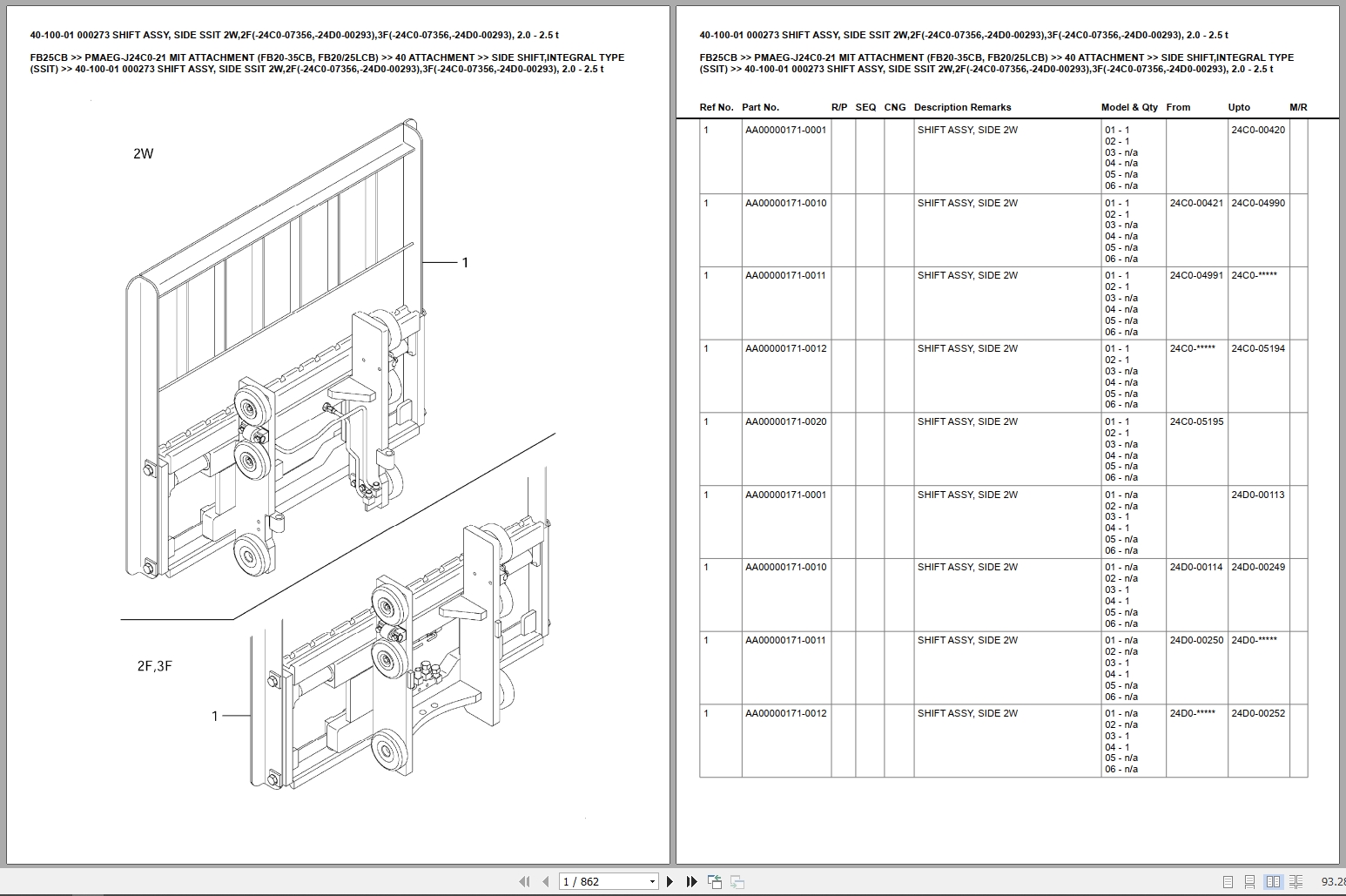 40-100-01 000273 SHIFT ASSY, SIDE SSIT 2W,2F(-24C0-07356,-24D0-00293),3F(-24C0-07356,-24D0-00293), 2.0 - 2.5 t

FB25CB >> PMAEG-J24C0-21 MIT ATTACHMENT (FB20-35CB, FB20/25LCB) >> 40 ATTACHMENT >> SIDE SHIFT,INTEGRAL TYPE (SSIT) >> 40-100-01 000273 SHIFT ASSY, SIDE SSIT 2W,2F(-24C0-07356,-24D0-00293),3F(-24C0-07356,-24D0-00293), 2.0 - 2.5 t

2W

1

2F,3F

1

40-100-01 000273 SHIFT ASSY, SIDE SSIT 2W,2F(-24C0-07356,-24D0-00293),3F(-24C0-07356,-24D0-00293), 2.0 - 2.5 t

FB25CB >> PMAEG-J24C0-21 MIT ATTACHMENT (FB20-35CB, FB20/25LCB) >> 40 ATTACHMENT >> SIDE SHIFT,INTEGRAL TYPE (SSIT) >> 40-100-01 000273 SHIFT ASSY, SIDE SSIT 2W,2F(-24C0-07356,-24D0-00293),3F(-24C0-07356,-24D0-00293), 2.0 - 2.5 t

| Ref No. | Part No. | R/P | SEQ | CNG | Description Remarks | Model & Qty | From | Upto | M/R |
|---|---|---|---|---|---|---|---|---|---|
| 1 | AA00000171-0001 | | | | SHIFT ASSY, SIDE 2W | 01 - 1 02 - 1 03 - n/a 04 - n/a 05 - n/a 06 - n/a | | 24C0-00420 | |
| 1 | AA00000171-0010 | | | | SHIFT ASSY, SIDE 2W | 01 - 1 02 - 1 03 - n/a 04 - n/a 05 - n/a 06 - n/a | 24C0-00421 | 24C0-04990 | |
| 1 | AA00000171-0011 | | | | SHIFT ASSY, SIDE 2W | 01 - 1 02 - 1 03 - n/a 04 - n/a 05 - n/a 06 - n/a | 24C0-04991 | 24C0-***** | |
| 1 | AA00000171-0012 | | | | SHIFT ASSY, SIDE 2W | 01 - 1 02 - 1 03 - n/a 04 - n/a 05 - n/a 06 - n/a | 24C0-***** | 24C0-05194 | |
| 1 | AA00000171-0020 | | | | SHIFT ASSY, SIDE 2W | 01 - 1 02 - 1 03 - n/a 04 - n/a 05 - n/a 06 - n/a | 24C0-05195 | | |
| 1 | AA00000171-0001 | | | | SHIFT ASSY, SIDE 2W | 01 - n/a 02 - n/a 03 - 1 04 - 1 05 - n/a 06 - n/a | | 24D0-00113 | |
| 1 | AA00000171-0010 | | | | SHIFT ASSY, SIDE 2W | 01 - n/a 02 - n/a 03 - 1 04 - 1 05 - n/a 06 - n/a | 24D0-00114 | 24D0-00249 | |
| 1 | AA00000171-0011 | | | | SHIFT ASSY, SIDE 2W | 01 - n/a 02 - n/a 03 - 1 04 - 1 05 - n/a 06 - n/a | 24D0-00250 | 24D0-***** | |
| 1 | AA00000171-0012 | | | | SHIFT ASSY, SIDE 2W | 01 - n/a 02 - n/a 03 - 1 04 - 1 05 - n/a 06 - n/a | 24D0-***** | 24D0-00252 | |

1 / 862

93.28