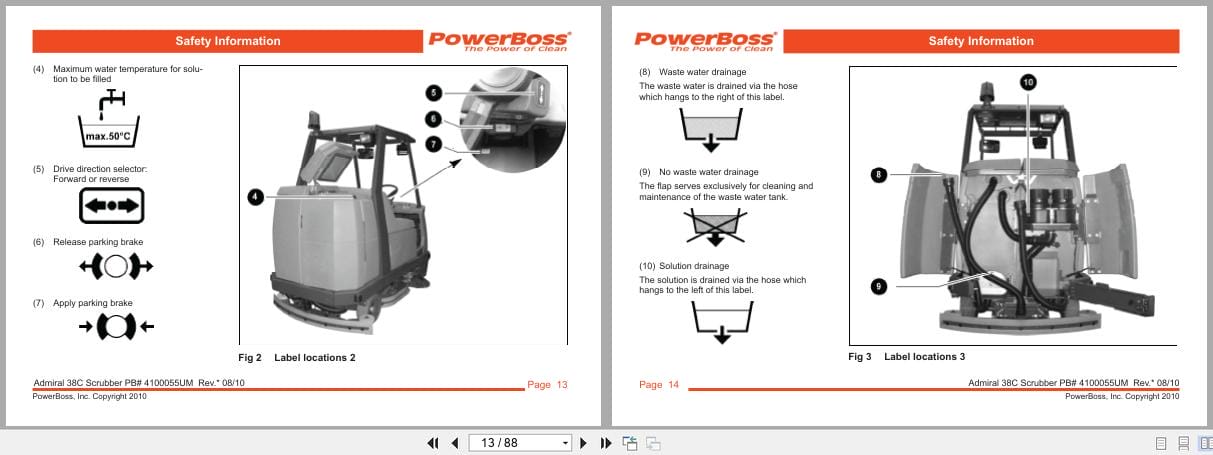 Safety Information

PowerBoss
The Power of Clean

(4) Maximum water temperature for solution to be filled

max.50°C

(5) Drive direction selector: Forward or reverse

(6) Release parking brake

(7) Apply parking brake

5
6
7
4

Fig 2 Label locations 2

Admiral 38C Scrubber PB# 4100055UM Rev.* 08/10
Page 13
PowerBoss, Inc. Copyright 2010

PowerBoss
The Power of Clean

Safety Information

(8) Waste water drainage
The waste water is drained via the hose which hangs to the right of this label.

(9) No waste water drainage
The flap serves exclusively for cleaning and maintenance of the waste water tank.

(10) Solution drainage
The solution is drained via the hose which hangs to the left of this label.

10
8
9

Fig 3 Label locations 3

Page 14
Admiral 38C Scrubber PB# 4100055UM Rev.* 08/10
PowerBoss, Inc. Copyright 2010

13 / 88