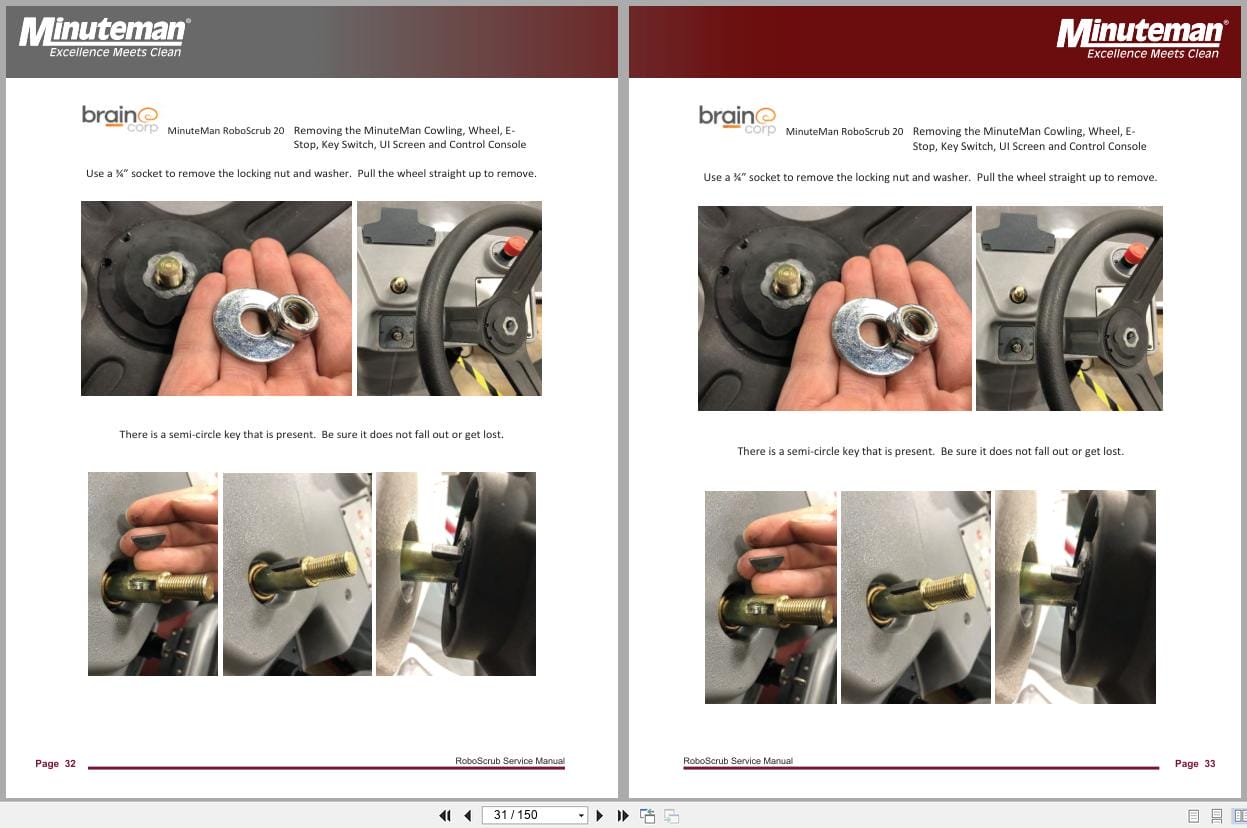 Minuteman®
Excellence Meets Clean

brain corp MinuteMan RoboScrub 20 Removing the MinuteMan Cowling, Wheel, E-Stop, Key Switch, UI Screen and Control Console

Use a ¾" socket to remove the locking nut and washer. Pull the wheel straight up to remove.

There is a semi-circle key that is present. Be sure it does not fall out or get lost.

Page 32 RoboScrub Service Manual

Minuteman®
Excellence Meets Clean

brain corp MinuteMan RoboScrub 20 Removing the MinuteMan Cowling, Wheel, E-Stop, Key Switch, UI Screen and Control Console

Use a ¾" socket to remove the locking nut and washer. Pull the wheel straight up to remove.

There is a semi-circle key that is present. Be sure it does not fall out or get lost.

RoboScrub Service Manual Page 33

31 / 150