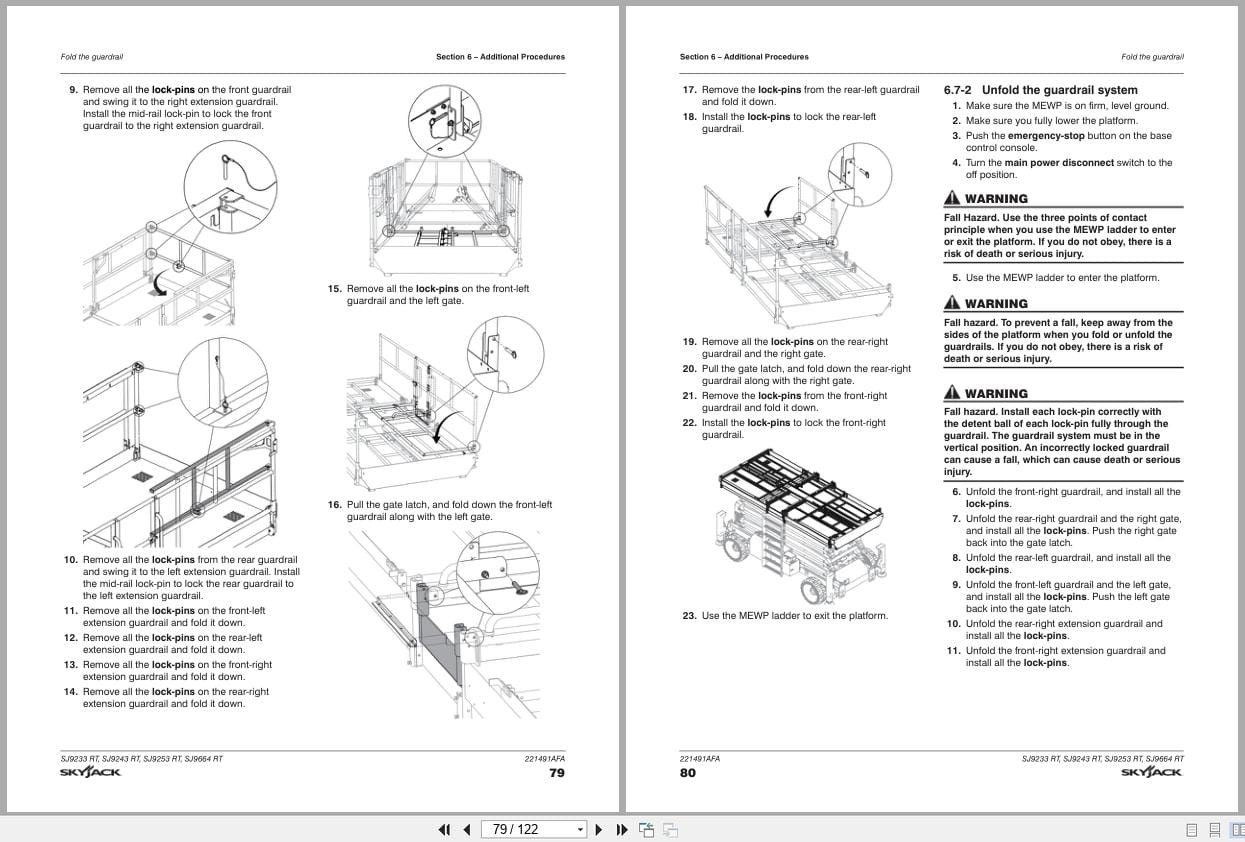 Fold the guardrail

Section 6 – Additional Procedures

9. Remove all the lock-pins on the front guardrail and swing it to the right extension guardrail. Install the mid-rail lock-pin to lock the front guardrail to the right extension guardrail.

10. Remove all the lock-pins from the rear guardrail and swing it to the left extension guardrail. Install the mid-rail lock-pin to lock the rear guardrail to the left extension guardrail.

11. Remove all the lock-pins on the front-left extension guardrail and fold it down.

12. Remove all the lock-pins on the rear-left extension guardrail and fold it down.

13. Remove all the lock-pins on the front-right extension guardrail and fold it down.

14. Remove all the lock-pins on the rear-right extension guardrail and fold it down.

15. Remove all the lock-pins on the front-left guardrail and the left gate.

16. Pull the gate latch, and fold down the front-left guardrail along with the left gate.

SJ9233 RT, SJ9243 RT, SJ9253 RT, SJ9664 RT

SKYJACK

221491AFA

79

Section 6 – Additional Procedures

Fold the guardrail

17. Remove the lock-pins from the rear-left guardrail and fold it down.

18. Install the lock-pins to lock the rear-left guardrail.

19. Remove all the lock-pins on the rear-right guardrail and the right gate.

20. Pull the gate latch, and fold down the rear-right guardrail along with the right gate.

21. Remove the lock-pins from the front-right guardrail and fold it down.

22. Install the lock-pins to lock the front-right guardrail.

23. Use the MEWP ladder to exit the platform.

6.7-2 Unfold the guardrail system

1. Make sure the MEWP is on firm, level ground.

2. Make sure you fully lower the platform.

3. Push the emergency-stop button on the base control console.

4. Turn the main power disconnect switch to the off position.

WARNING

Fall Hazard. Use the three points of contact principle when you use the MEWP ladder to enter or exit the platform. If you do not obey, there is a risk of death or serious injury.

5. Use the MEWP ladder to enter the platform.

WARNING

Fall hazard. To prevent a fall, keep away from the sides of the platform when you fold or unfold the guardrails. If you do not obey, there is a risk of death or serious injury.

WARNING

Fall hazard. Install each lock-pin correctly with the detent ball of each lock-pin fully through the guardrail. The guardrail system must be in the vertical position. An incorrectly locked guardrail can cause a fall, which can cause death or serious injury.

6. Unfold the front-right guardrail, and install all the lock-pins.

7. Unfold the rear-right guardrail and the right gate, and install all the lock-pins. Push the right gate back into the gate latch.

8. Unfold the rear-left guardrail, and install all the lock-pins.

9. Unfold the front-left guardrail and the left gate, and install all the lock-pins. Push the left gate back into the gate latch.

10. Unfold the rear-right extension guardrail and install all the lock-pins.

11. Unfold the front-right extension guardrail and install all the lock-pins.

221491AFA

80

SJ9233 RT, SJ9243 RT, SJ9253 RT, SJ9664 RT

SKYJACK

79 / 122