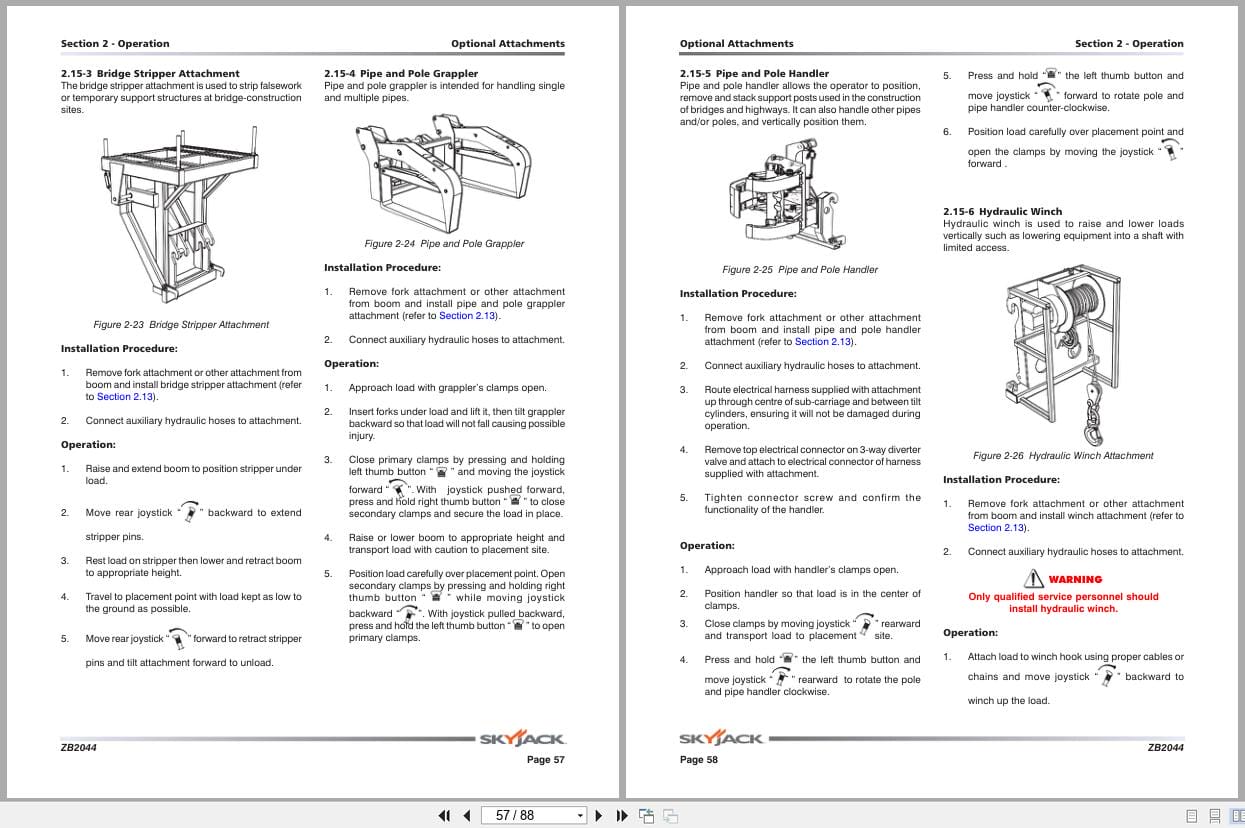 Section 2 - Operation

Optional Attachments

2.15-3 Bridge Stripper Attachment

The bridge stripper attachment is used to strip falsework or temporary support structures at bridge-construction sites.

Figure 2-23 Bridge Stripper Attachment

Installation Procedure:

1. Remove fork attachment or other attachment from boom and install bridge stripper attachment (refer to Section 2.13).

2. Connect auxiliary hydraulic hoses to attachment.

Operation:

1. Raise and extend boom to position stripper under load.

2. Move rear joystick " " backward to extend stripper pins.

3. Rest load on stripper then lower and retract boom to appropriate height.

4. Travel to placement point with load kept as low to the ground as possible.

5. Move rear joystick " " forward to retract stripper pins and tilt attachment forward to unload.

2.15-4 Pipe and Pole Grappler

Pipe and pole grappler is intended for handling single and multiple pipes.

Figure 2-24 Pipe and Pole Grappler

Installation Procedure:

1. Remove fork attachment or other attachment from boom and install pipe and pole grappler attachment (refer to Section 2.13).

2. Connect auxiliary hydraulic hoses to attachment.

Operation:

1. Approach load with grappler's clamps open.

2. Insert forks under load and lift it, then tilt grappler backward so that load will not fall causing possible injury.

3. Close primary clamps by pressing and holding left thumb button " " and moving the joystick forward " ". With joystick pushed forward, press and hold right thumb button " " to close secondary clamps and secure the load in place.

4. Raise or lower boom to appropriate height and transport load with caution to placement site.

5. Position load carefully over placement point. Open secondary clamps by pressing and holding right thumb button " " while moving joystick backward " ". With joystick pulled backward, press and hold the left thumb button " " to open primary clamps.

ZB2044

SKYJACK

Page 57

Optional Attachments

Section 2 - Operation

2.15-5 Pipe and Pole Handler

Pipe and pole handler allows the operator to position, remove and stack support posts used in the construction of bridges and highways. It can also handle other pipes and/or poles, and vertically position them.

Figure 2-25 Pipe and Pole Handler

Installation Procedure:

1. Remove fork attachment or other attachment from boom and install pipe and pole handler attachment (refer to Section 2.13).

2. Connect auxiliary hydraulic hoses to attachment.

3. Route electrical harness supplied with attachment up through centre of sub-carriage and between tilt cylinders, ensuring it will not be damaged during operation.

4. Remove top electrical connector on 3-way diverter valve and attach to electrical connector of harness supplied with attachment.

5. Tighten connector screw and confirm the functionality of the handler.

Operation:

1. Approach load with handler's clamps open.

2. Position handler so that load is in the center of clamps.

3. Close clamps by moving joystick " " rearward and transport load to placement site.

4. Press and hold " " the left thumb button and move joystick " " rearward to rotate the pole and pipe handler clockwise.

5. Press and hold " " the left thumb button and move joystick " " forward to rotate pole and pipe handler counter-clockwise.

6. Position load carefully over placement point and open the clamps by moving the joystick " " forward .

2.15-6 Hydraulic Winch

Hydraulic winch is used to raise and lower loads vertically such as lowering equipment into a shaft with limited access.

Figure 2-26 Hydraulic Winch Attachment

Installation Procedure:

1. Remove fork attachment or other attachment from boom and install winch attachment (refer to Section 2.13).

2. Connect auxiliary hydraulic hoses to attachment.

WARNING

Only qualified service personnel should install hydraulic winch.

Operation:

1. Attach load to winch hook using proper cables or chains and move joystick " " backward to winch up the load.

SKYJACK

ZB2044

Page 58

57 / 88