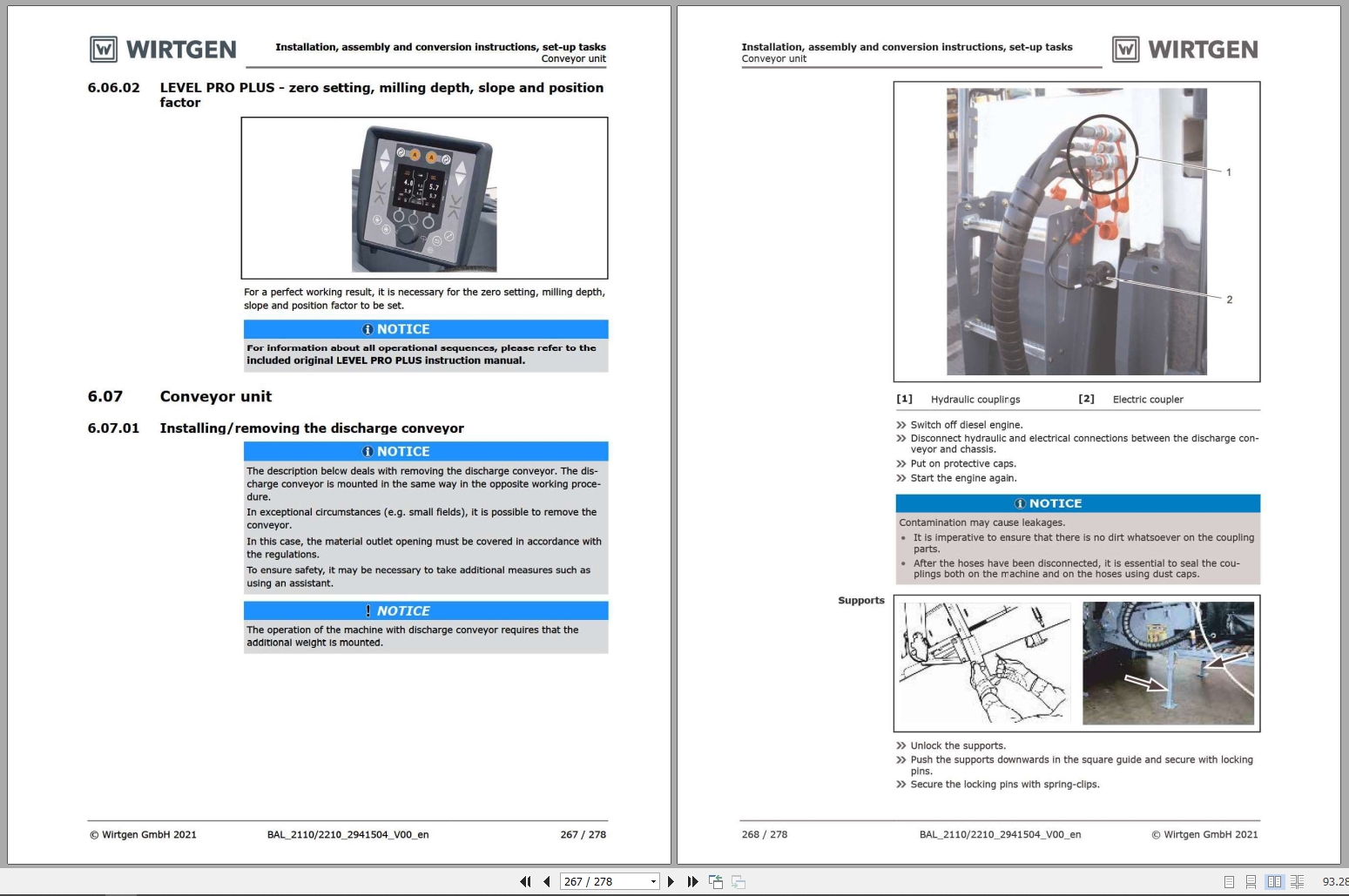 WIRTGEN

Installation, assembly and conversion instructions, set-up tasks
Conveyor unit

6.06.02 LEVEL PRO PLUS - zero setting, milling depth, slope and position factor

For a perfect working result, it is necessary for the zero setting, milling depth, slope and position factor to be set.

NOTICE

For information about all operational sequences, please refer to the included original LEVEL PRO PLUS instruction manual.

6.07 Conveyor unit

6.07.01 Installing/removing the discharge conveyor

NOTICE

The description below deals with removing the discharge conveyor. The discharge conveyor is mounted in the same way in the opposite working procedure.

In exceptional circumstances (e.g. small fields), it is possible to remove the conveyor.

In this case, the material outlet opening must be covered in accordance with the regulations.

To ensure safety, it may be necessary to take additional measures such as using an assistant.

! NOTICE

The operation of the machine with discharge conveyor requires that the additional weight is mounted.

© Wirtgen GmbH 2021 BAL_2110/2210_2941504_V00_en 267 / 278

Installation, assembly and conversion instructions, set-up tasks
Conveyor unit

WIRTGEN

1
2

[1] Hydraulic couplings [2] Electric coupler

» Switch off diesel engine.
» Disconnect hydraulic and electrical connections between the discharge conveyor and chassis.
» Put on protective caps.
» Start the engine again.

NOTICE

Contamination may cause leakages.
• It is imperative to ensure that there is no dirt whatsoever on the coupling parts.
• After the hoses have been disconnected, it is essential to seal the couplings both on the machine and on the hoses using dust caps.

Supports

» Unlock the supports.
» Push the supports downwards in the square guide and secure with locking pins.
» Secure the locking pins with spring-clips.

268 / 278 BAL_2110/2210_2941504_V00_en © Wirtgen GmbH 2021

267 / 278

93.28