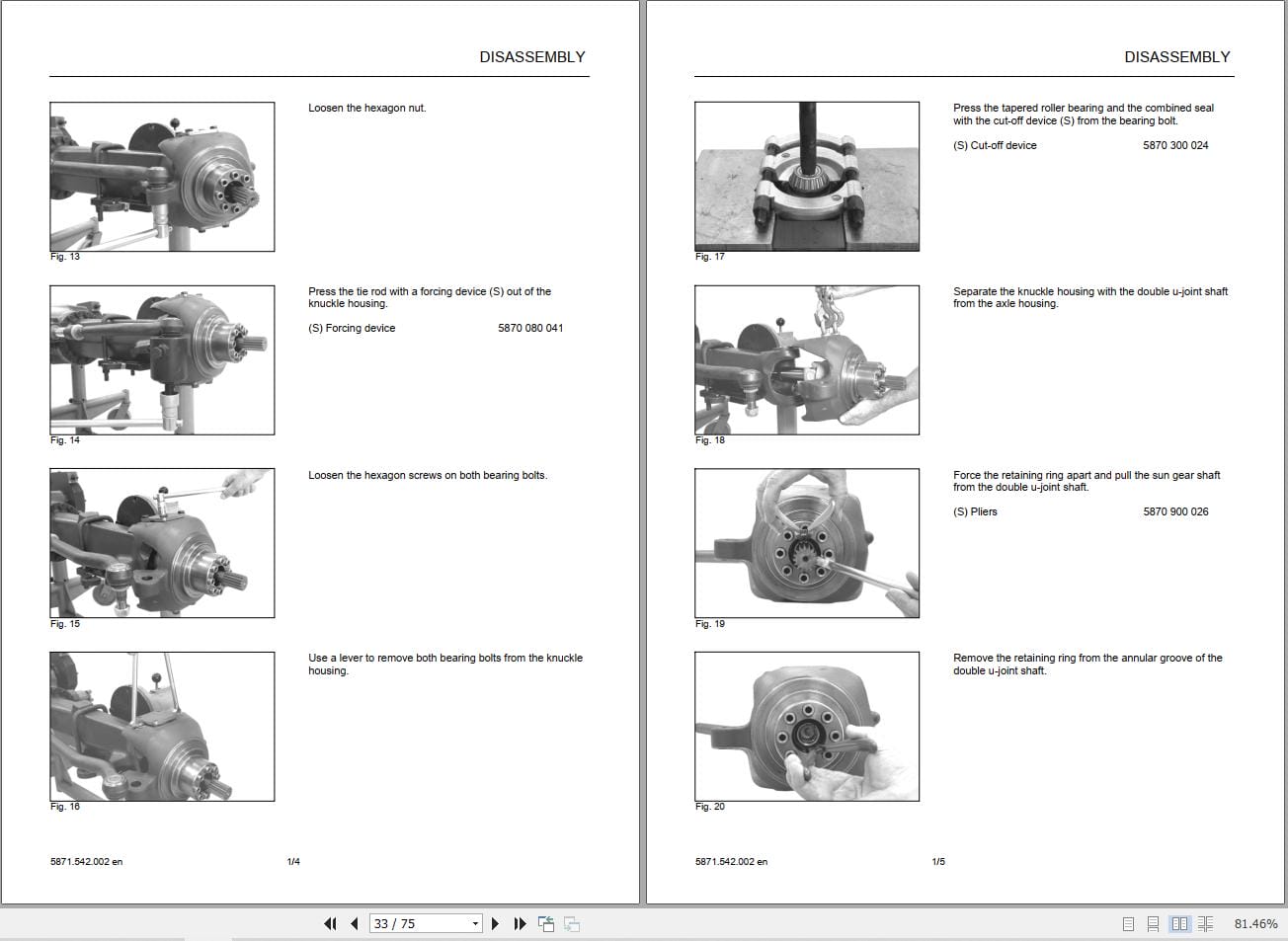 DISASSEMBLY

Fig. 13

Loosen the hexagon nut.

Fig. 14

Press the tie rod with a forcing device (S) out of the knuckle housing.

(S) Forcing device 5870 080 041

Fig. 15

Loosen the hexagon screws on both bearing bolts.

Fig. 16

Use a lever to remove both bearing bolts from the knuckle housing.

5871.542.002 en 1/4

DISASSEMBLY

Fig. 17

Press the tapered roller bearing and the combined seal with the cut-off device (S) from the bearing bolt.

(S) Cut-off device 5870 300 024

Fig. 18

Separate the knuckle housing with the double u-joint shaft from the axle housing.

Fig. 19

Force the retaining ring apart and pull the sun gear shaft from the double u-joint shaft.

(S) Pliers 5870 900 026

Fig. 20

Remove the retaining ring from the annular groove of the double u-joint shaft.

5871.542.002 en 1/5

33 / 75

81.46%