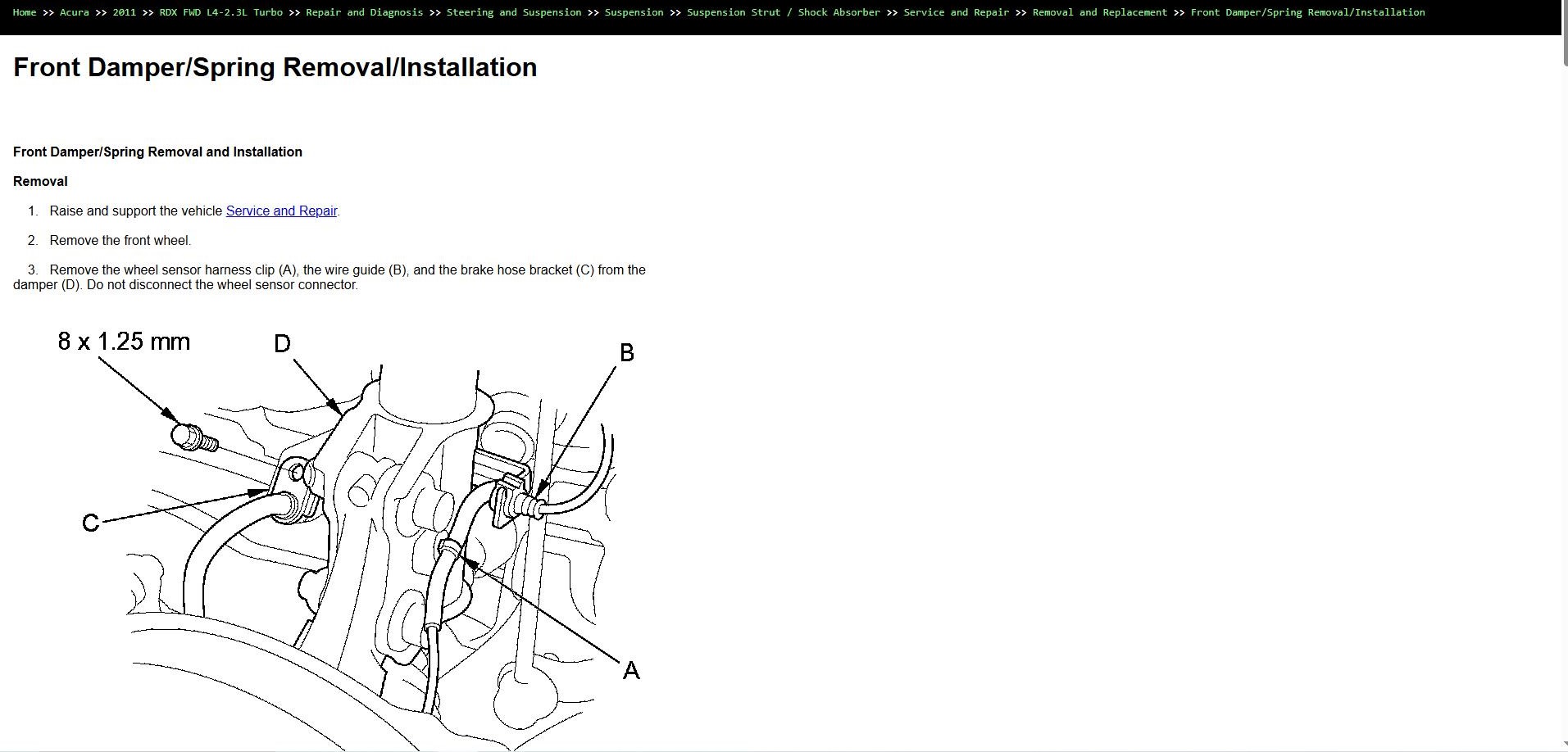 Home >> Acura >> 2011 >> RDX FWD L4-2.3L Turbo >> Repair and Diagnosis >> Steering and Suspension >> Suspension >> Suspension Strut / Shock Absorber >> Service and Repair >> Removal and Replacement >> Front Damper/Spring Removal/Installation

Front Damper/Spring Removal/Installation

Front Damper/Spring Removal and Installation

Removal

1. Raise and support the vehicle Service and Repair.

2. Remove the front wheel.

3. Remove the wheel sensor harness clip (A), the wire guide (B), and the brake hose bracket (C) from the damper (D). Do not disconnect the wheel sensor connector.

8 x 1.25 mm
D
B
C
A