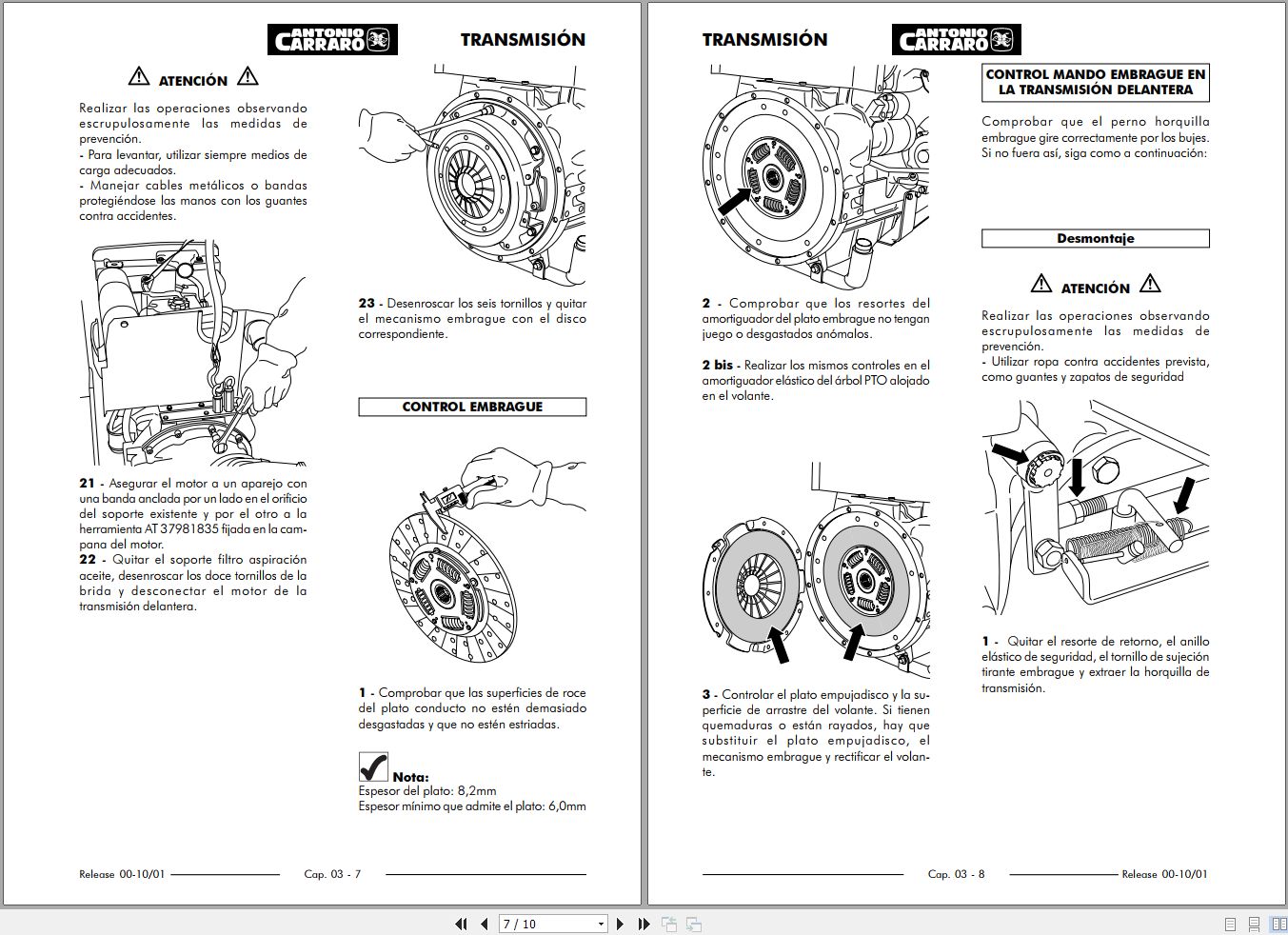 ANTONIO CARRARO

TRANSMISIÓN

ATENCIÓN

Realizar las operaciones observando escrupulosamente las medidas de prevención.
- Para levantar, utilizar siempre medios de carga adecuados.
- Manejar cables metálicos o bandas protegiéndose las manos con los guantes contra accidentes.

21 - Asegurar el motor a un aparejo con una banda anclada por un lado en el orificio del soporte existente y por el otro a la herramienta AT 37981835 fijada en la campana del motor.
22 - Quitar el soporte filtro aspiración aceite, desenroscar los doce tornillos de la brida y desconectar el motor de la transmisión delantera.

23 - Desenroscar los seis tornillos y quitar el mecanismo embrague con el disco correspondiente.

CONTROL EMBRAGUE

1 - Comprobar que las superficies de roce del plato conducto no estén demasiado desgastadas y que no estén estriadas.

Nota:
Espesor del plato: 8,2mm
Espesor mínimo que admite el plato: 6,0mm

Release 00-10/01 Cap. 03 - 7

TRANSMISIÓN

ANTONIO CARRARO

2 - Comprobar que los resortes del amortiguador del plato embrague no tengan juego o desgastados anómalos.

2 bis - Realizar los mismos controles en el amortiguador elástico del árbol PTO alojado en el volante.

3 - Controlar el plato empujadisco y la superficie de arrastre del volante. Si tienen quemaduras o están rayados, hay que substituir el plato empujadisco, el mecanismo embrague y rectificar el volante.

CONTROL MANDO EMBRAGUE EN LA TRANSMISIÓN DELANTERA

Comprobar que el perno horquilla embrague gire correctamente por los bujes. Si no fuera así, siga como a continuación:

Desmontaje

ATENCIÓN

Realizar las operaciones observando escrupulosamente las medidas de prevención.
- Utilizar ropa contra accidentes prevista, como guantes y zapatos de seguridad

1 - Quitar el resorte de retorno, el anillo elástico de seguridad, el tornillo de sujeción tirante embrague y extraer la horquilla de transmisión.

Cap. 03 - 8 Release 00-10/01

7 / 10