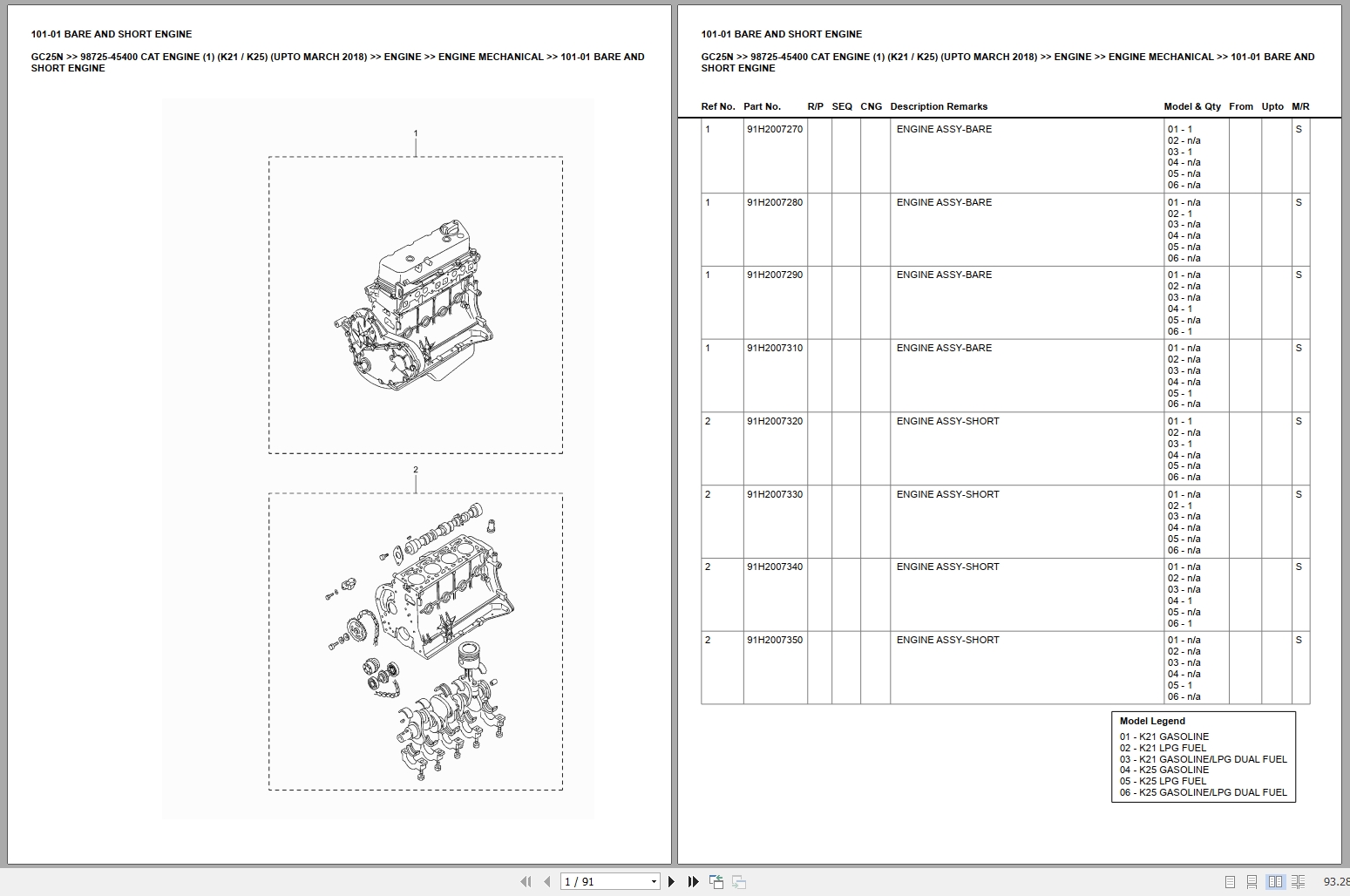 101-01 BARE AND SHORT ENGINE

GC25N >> 98725-45400 CAT ENGINE (1) (K21 / K25) (UPTO MARCH 2018) >> ENGINE >> ENGINE MECHANICAL >> 101-01 BARE AND SHORT ENGINE

1

2

101-01 BARE AND SHORT ENGINE

GC25N >> 98725-45400 CAT ENGINE (1) (K21 / K25) (UPTO MARCH 2018) >> ENGINE >> ENGINE MECHANICAL >> 101-01 BARE AND SHORT ENGINE

| Ref No. | Part No. | R/P | SEQ | CNG | Description Remarks | Model & Qty | From | Upto | M/R |
|---|---|---|---|---|---|---|---|---|---|
| 1 | 91H2007270 | | | | ENGINE ASSY-BARE | 01 - 1 02 - n/a 03 - 1 04 - n/a 05 - n/a 06 - n/a | | | S |
| 1 | 91H2007280 | | | | ENGINE ASSY-BARE | 01 - n/a 02 - 1 03 - n/a 04 - n/a 05 - n/a 06 - n/a | | | S |
| 1 | 91H2007290 | | | | ENGINE ASSY-BARE | 01 - n/a 02 - n/a 03 - n/a 04 - 1 05 - n/a 06 - 1 | | | S |
| 1 | 91H2007310 | | | | ENGINE ASSY-BARE | 01 - n/a 02 - n/a 03 - n/a 04 - n/a 05 - 1 06 - n/a | | | S |
| 2 | 91H2007320 | | | | ENGINE ASSY-SHORT | 01 - 1 02 - n/a 03 - 1 04 - n/a 05 - n/a 06 - n/a | | | S |
| 2 | 91H2007330 | | | | ENGINE ASSY-SHORT | 01 - n/a 02 - 1 03 - n/a 04 - n/a 05 - n/a 06 - n/a | | | S |
| 2 | 91H2007340 | | | | ENGINE ASSY-SHORT | 01 - n/a 02 - n/a 03 - n/a 04 - 1 05 - n/a 06 - 1 | | | S |
| 2 | 91H2007350 | | | | ENGINE ASSY-SHORT | 01 - n/a 02 - n/a 03 - n/a 04 - n/a 05 - 1 06 - n/a | | | S |

Model Legend
01 - K21 GASOLINE
02 - K21 LPG FUEL
03 - K21 GASOLINE/LPG DUAL FUEL
04 - K25 GASOLINE
05 - K25 LPG FUEL
06 - K25 GASOLINE/LPG DUAL FUEL

1 / 91

93.28