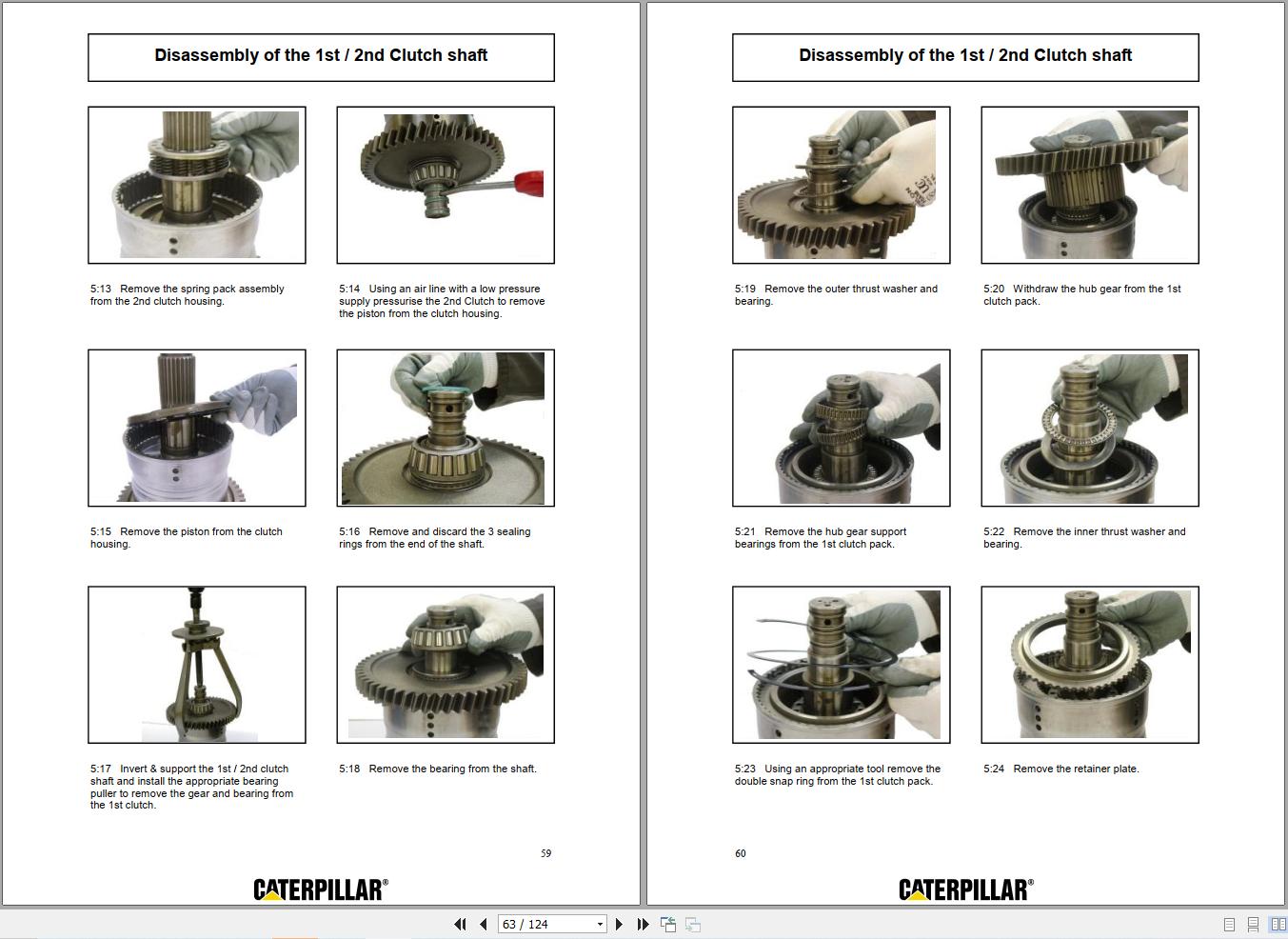 Disassembly of the 1st / 2nd Clutch shaft

5:13 Remove the spring pack assembly from the 2nd clutch housing.

5:14 Using an air line with a low pressure supply pressurise the 2nd Clutch to remove the piston from the clutch housing.

5:15 Remove the piston from the clutch housing.

5:16 Remove and discard the 3 sealing rings from the end of the shaft.

5:17 Invert & support the 1st / 2nd clutch shaft and install the appropriate bearing puller to remove the gear and bearing from the 1st clutch.

5:18 Remove the bearing from the shaft.

59

CATERPILLAR®

Disassembly of the 1st / 2nd Clutch shaft

5:19 Remove the outer thrust washer and bearing.

5:20 Withdraw the hub gear from the 1st clutch pack.

5:21 Remove the hub gear support bearings from the 1st clutch pack.

5:22 Remove the inner thrust washer and bearing.

5:23 Using an appropriate tool remove the double snap ring from the 1st clutch pack.

5:24 Remove the retainer plate.

60

CATERPILLAR®

63 / 124