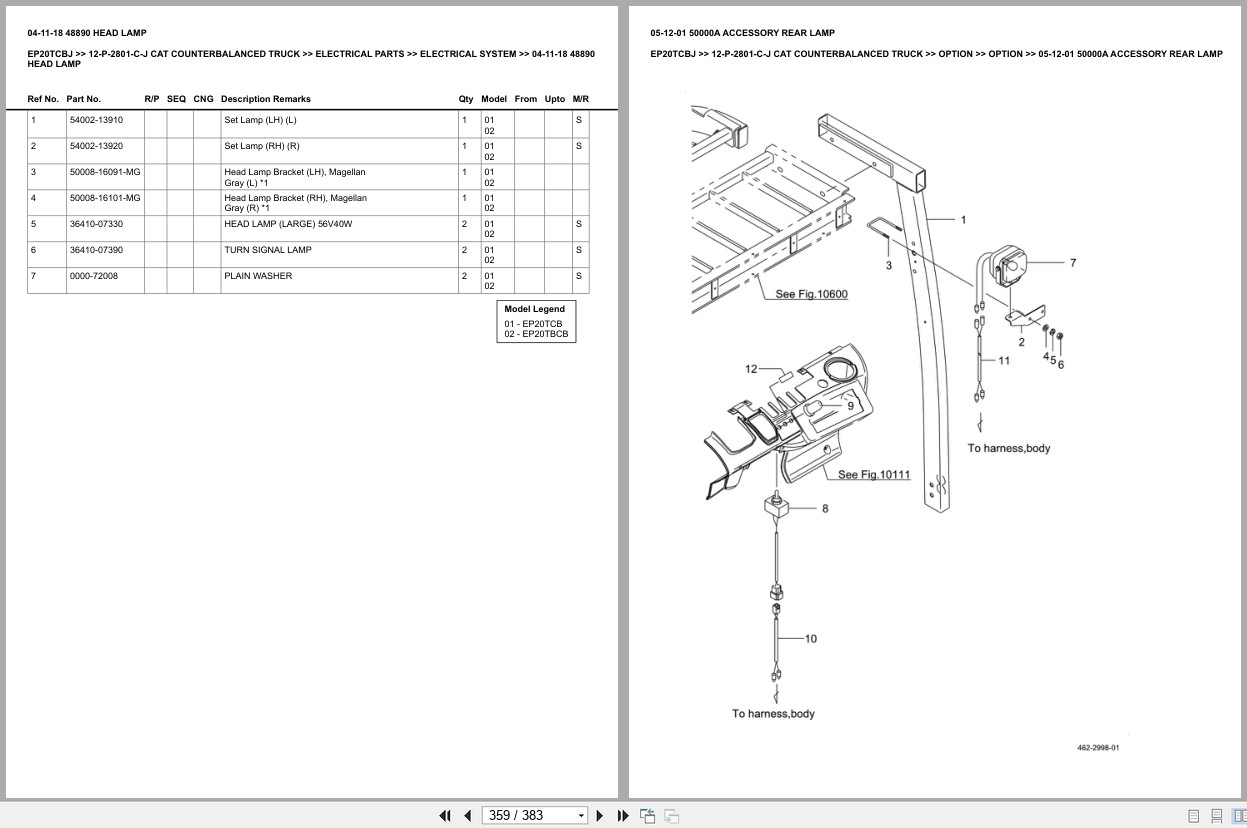 04-11-18 48890 HEAD LAMP

EP20TCBJ >> 12-P-2801-C-J CAT COUNTERBALANCED TRUCK >> ELECTRICAL PARTS >> ELECTRICAL SYSTEM >> 04-11-18 48890 HEAD LAMP

| Ref No. | Part No. | R/P | SEQ | CNG | Description Remarks | Qty | Model | From | Upto | M/R |
|---|---|---|---|---|---|---|---|---|---|---|
| 1 | 54002-13910 | | | | Set Lamp (LH) (L) | 1 | 01 02 | | | S |
| 2 | 54002-13920 | | | | Set Lamp (RH) (R) | 1 | 01 02 | | | S |
| 3 | 50008-16091-MG | | | | Head Lamp Bracket (LH), Magellan Gray (L) *1 | 1 | 01 02 | | | |
| 4 | 50008-16101-MG | | | | Head Lamp Bracket (RH), Magellan Gray (R) *1 | 1 | 01 02 | | | |
| 5 | 36410-07330 | | | | HEAD LAMP (LARGE) 56V40W | 2 | 01 02 | | | S |
| 6 | 36410-07390 | | | | TURN SIGNAL LAMP | 2 | 01 02 | | | S |
| 7 | 0000-72008 | | | | PLAIN WASHER | 2 | 01 02 | | | S |

Model Legend
01 - EP20TCB
02 - EP20TBCB

05-12-01 50000A ACCESSORY REAR LAMP

EP20TCBJ >> 12-P-2801-C-J CAT COUNTERBALANCED TRUCK >> OPTION >> OPTION >> 05-12-01 50000A ACCESSORY REAR LAMP

1
3
7
See Fig.10600
2
4
5
6
11
12
9
To harness,body
See Fig.10111
8
10
To harness,body
462-2998-01

359 / 383