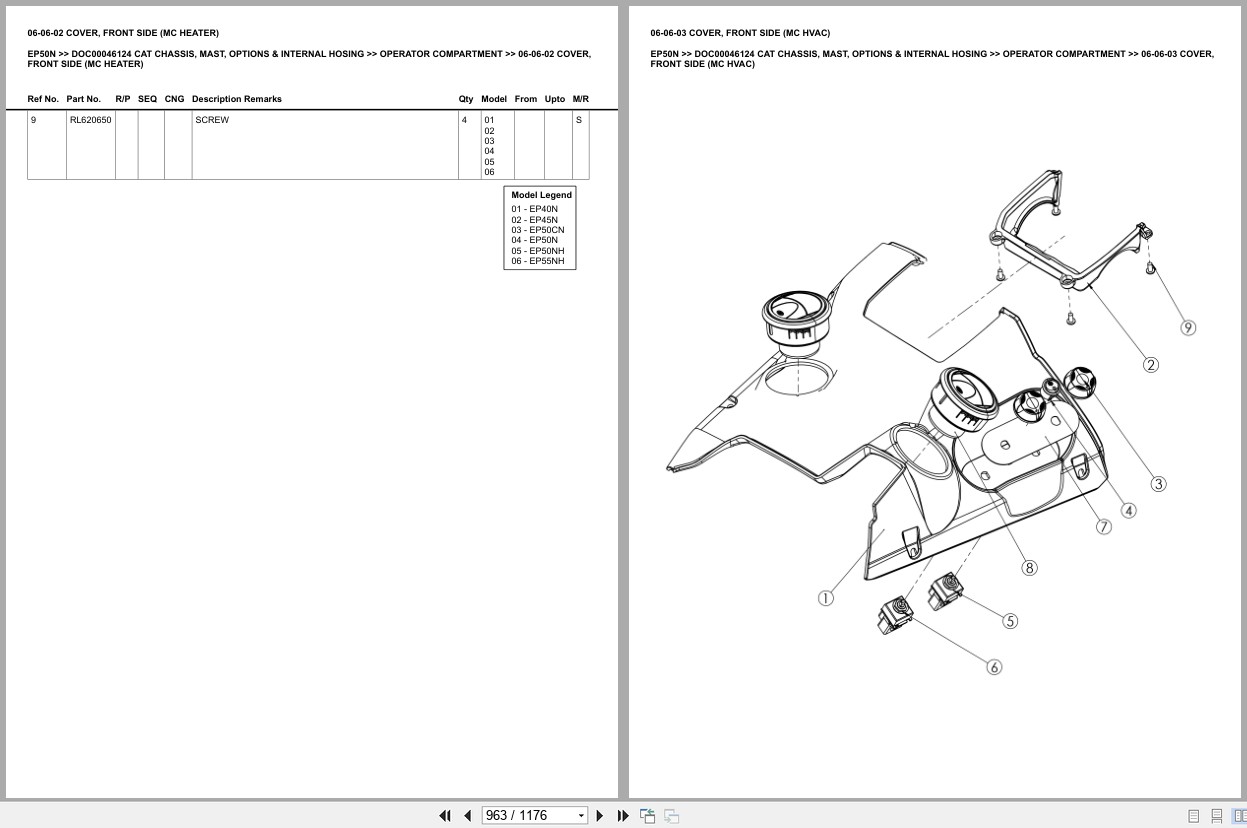 06-06-02 COVER, FRONT SIDE (MC HEATER)

EP50N >> DOC00046124 CAT CHASSIS, MAST, OPTIONS & INTERNAL HOSING >> OPERATOR COMPARTMENT >> 06-06-02 COVER, FRONT SIDE (MC HEATER)

| Ref No. | Part No. | R/P | SEQ | CNG | Description Remarks | Qty | Model | From | Upto | M/R |
|---|---|---|---|---|---|---|---|---|---|---|
| 9 | RL620650 | | | | SCREW | 4 | 01 02 03 04 05 06 | | | S |

Model Legend
01 - EP40N
02 - EP45N
03 - EP50CN
04 - EP50N
05 - EP50NH
06 - EP55NH

06-06-03 COVER, FRONT SIDE (MC HVAC)

EP50N >> DOC00046124 CAT CHASSIS, MAST, OPTIONS & INTERNAL HOSING >> OPERATOR COMPARTMENT >> 06-06-03 COVER, FRONT SIDE (MC HVAC)

9
2
3
4
7
8
1
5
6

963 / 1176