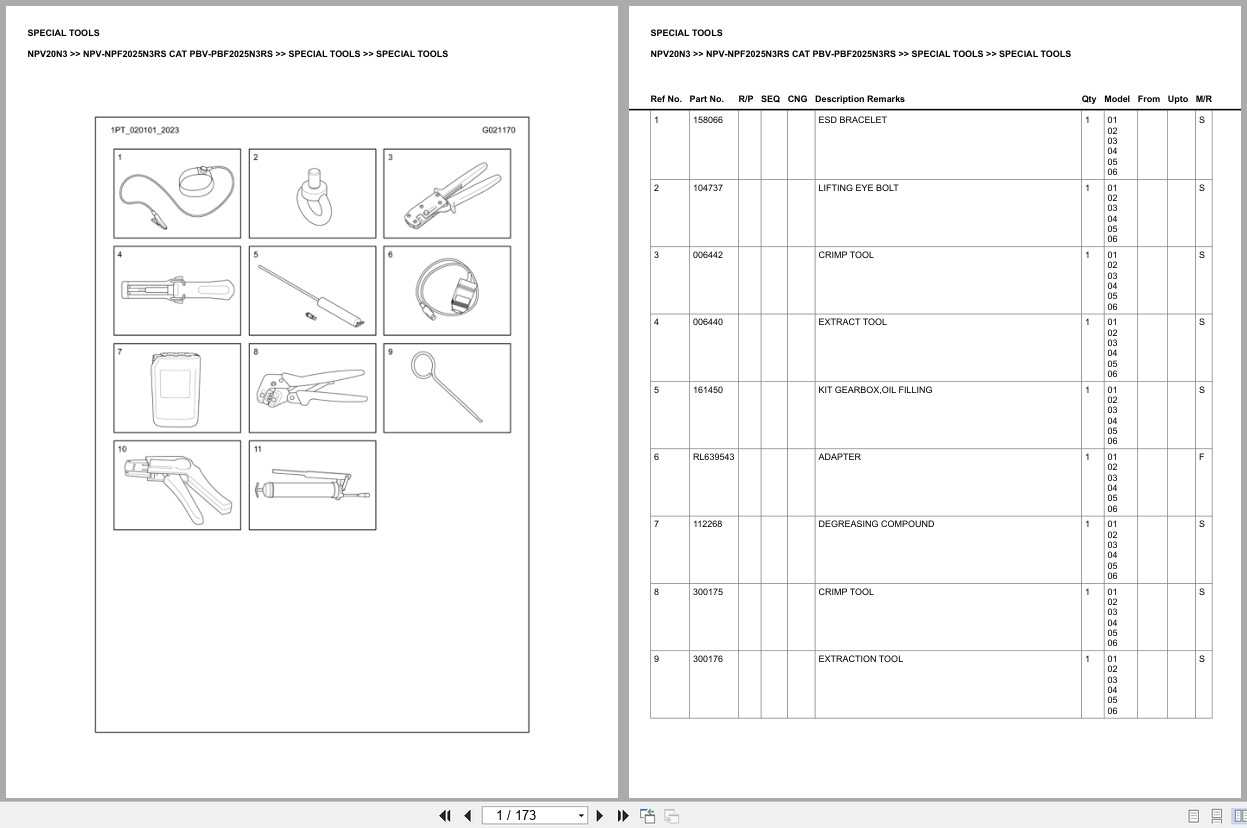 SPECIAL TOOLS

NPV20N3 >> NPV-NPF2025N3RS CAT PBV-PBF2025N3RS >> SPECIAL TOOLS >> SPECIAL TOOLS

1PT_020101_2023

G021170

1

2

3

4

5

6

7

8

9

10

11

SPECIAL TOOLS

NPV20N3 >> NPV-NPF2025N3RS CAT PBV-PBF2025N3RS >> SPECIAL TOOLS >> SPECIAL TOOLS

| Ref No. | Part No. | R/P | SEQ | CNG | Description Remarks | Qty | Model | From | Upto | M/R |
|---|---|---|---|---|---|---|---|---|---|---|
| 1 | 158066 | | | | ESD BRACELET | 1 | 01 02 03 04 05 06 | | | S |
| 2 | 104737 | | | | LIFTING EYE BOLT | 1 | 01 02 03 04 05 06 | | | S |
| 3 | 006442 | | | | CRIMP TOOL | 1 | 01 02 03 04 05 06 | | | S |
| 4 | 006440 | | | | EXTRACT TOOL | 1 | 01 02 03 04 05 06 | | | S |
| 5 | 161450 | | | | KIT GEARBOX,OIL FILLING | 1 | 01 02 03 04 05 06 | | | S |
| 6 | RL639543 | | | | ADAPTER | 1 | 01 02 03 04 05 06 | | | F |
| 7 | 112268 | | | | DEGREASING COMPOUND | 1 | 01 02 03 04 05 06 | | | S |
| 8 | 300175 | | | | CRIMP TOOL | 1 | 01 02 03 04 05 06 | | | S |
| 9 | 300176 | | | | EXTRACTION TOOL | 1 | 01 02 03 04 05 06 | | | S |

1 / 173