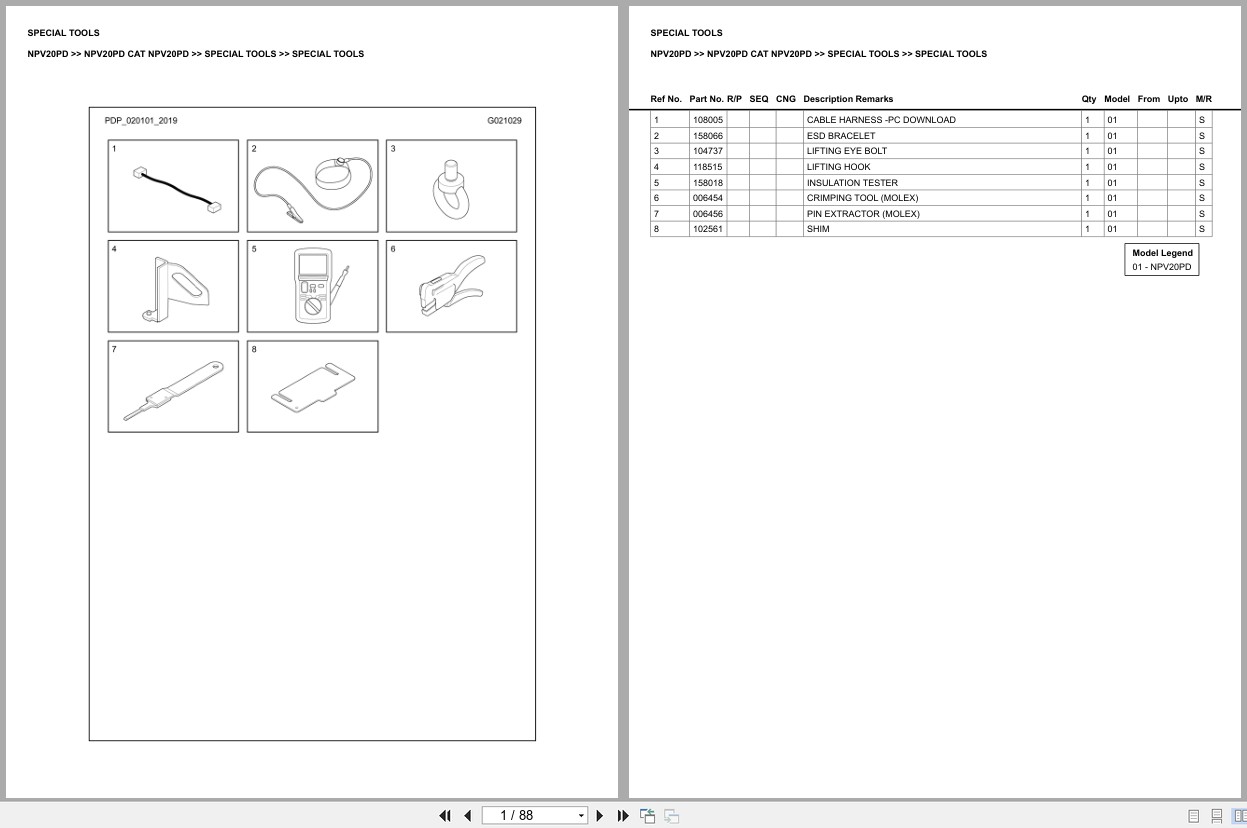 SPECIAL TOOLS

NPV20PD >> NPV20PD CAT NPV20PD >> SPECIAL TOOLS >> SPECIAL TOOLS

PDP_020101_2019

G021029

1

2

3

4

5

6

7

8

SPECIAL TOOLS

NPV20PD >> NPV20PD CAT NPV20PD >> SPECIAL TOOLS >> SPECIAL TOOLS

| Ref No. | Part No. | R/P | SEQ | CNG | Description Remarks | Qty | Model | From | Upto | M/R |
|---|---|---|---|---|---|---|---|---|---|---|
| 1 | 108005 | | | | CABLE HARNESS -PC DOWNLOAD | 1 | 01 | | | S |
| 2 | 158066 | | | | ESD BRACELET | 1 | 01 | | | S |
| 3 | 104737 | | | | LIFTING EYE BOLT | 1 | 01 | | | S |
| 4 | 118515 | | | | LIFTING HOOK | 1 | 01 | | | S |
| 5 | 158018 | | | | INSULATION TESTER | 1 | 01 | | | S |
| 6 | 006454 | | | | CRIMPING TOOL (MOLEX) | 1 | 01 | | | S |
| 7 | 006456 | | | | PIN EXTRACTOR (MOLEX) | 1 | 01 | | | S |
| 8 | 102561 | | | | SHIM | 1 | 01 | | | S |

Model Legend
01 - NPV20PD

1 / 88