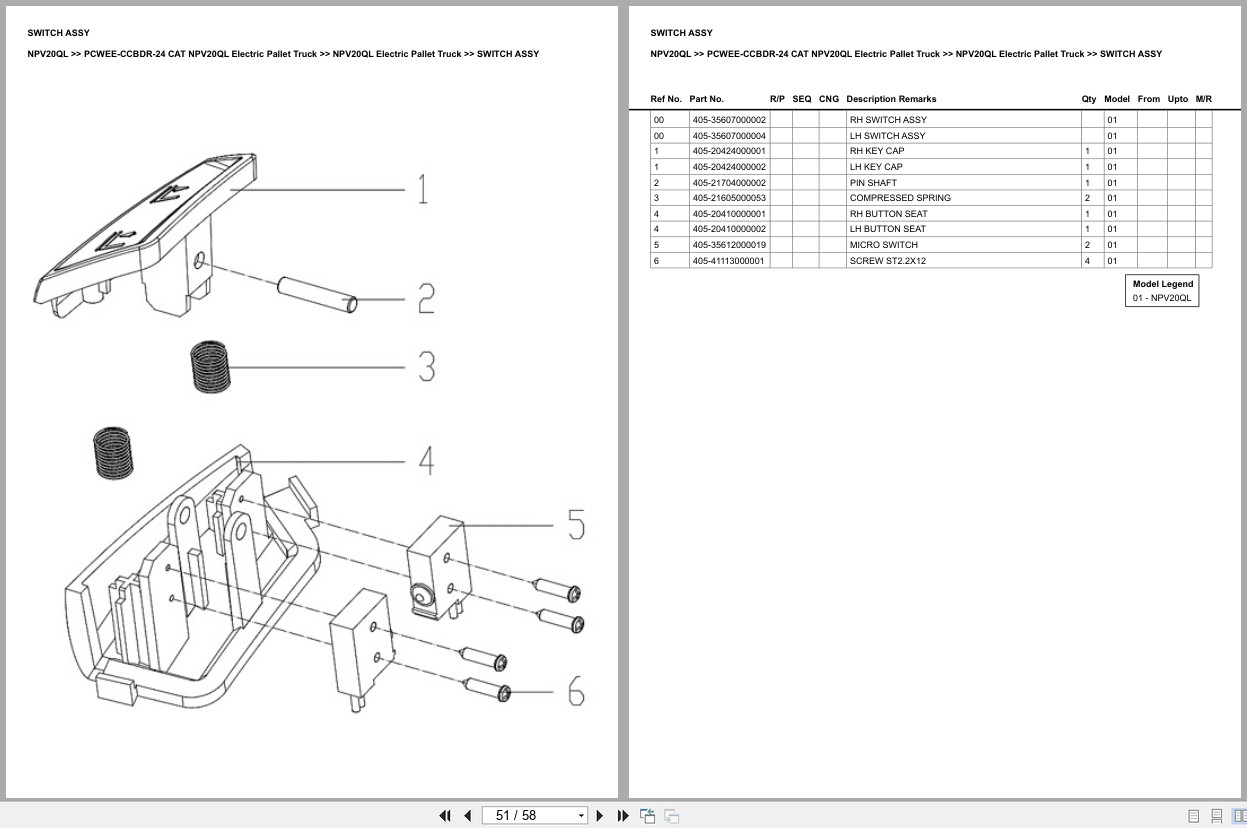 SWITCH ASSY

NPV20QL >> PCWEE-CCBDR-24 CAT NPV20QL Electric Pallet Truck >> NPV20QL Electric Pallet Truck >> SWITCH ASSY

1

2

3

4

5

6

SWITCH ASSY

NPV20QL >> PCWEE-CCBDR-24 CAT NPV20QL Electric Pallet Truck >> NPV20QL Electric Pallet Truck >> SWITCH ASSY

| Ref No. | Part No. | R/P | SEQ | CNG | Description Remarks | Qty | Model | From | Upto | M/R |
|---|---|---|---|---|---|---|---|---|---|---|
| 00 | 405-35607000002 | | | | RH SWITCH ASSY | | 01 | | | |
| 00 | 405-35607000004 | | | | LH SWITCH ASSY | | 01 | | | |
| 1 | 405-20424000001 | | | | RH KEY CAP | 1 | 01 | | | |
| 1 | 405-20424000002 | | | | LH KEY CAP | 1 | 01 | | | |
| 2 | 405-21704000002 | | | | PIN SHAFT | 1 | 01 | | | |
| 3 | 405-21605000053 | | | | COMPRESSED SPRING | 2 | 01 | | | |
| 4 | 405-20410000001 | | | | RH BUTTON SEAT | 1 | 01 | | | |
| 4 | 405-20410000002 | | | | LH BUTTON SEAT | 1 | 01 | | | |
| 5 | 405-35612000019 | | | | MICRO SWITCH | 2 | 01 | | | |
| 6 | 405-41113000001 | | | | SCREW ST2.2X12 | 4 | 01 | | | |

Model Legend
01 - NPV20QL

51 / 58