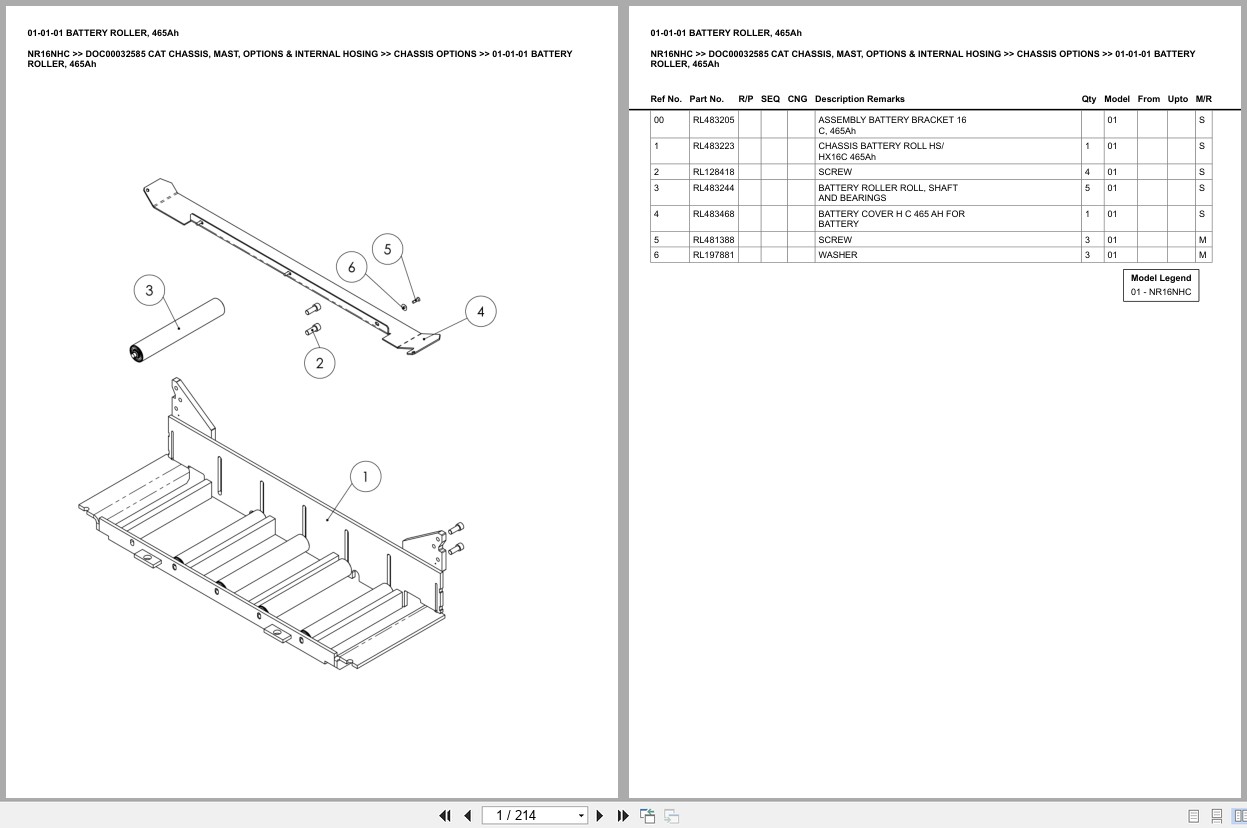 01-01-01 BATTERY ROLLER, 465Ah

NR16NHC >> DOC00032585 CAT CHASSIS, MAST, OPTIONS & INTERNAL HOSING >> CHASSIS OPTIONS >> 01-01-01 BATTERY ROLLER, 465Ah

3

6

5

4

2

1

01-01-01 BATTERY ROLLER, 465Ah

NR16NHC >> DOC00032585 CAT CHASSIS, MAST, OPTIONS & INTERNAL HOSING >> CHASSIS OPTIONS >> 01-01-01 BATTERY ROLLER, 465Ah

| Ref No. | Part No. | R/P | SEQ | CNG | Description Remarks | Qty | Model | From | Upto | M/R |
|---|---|---|---|---|---|---|---|---|---|---|
| 00 | RL483205 | | | | ASSEMBLY BATTERY BRACKET 16 C, 465Ah | | 01 | | | S |
| 1 | RL483223 | | | | CHASSIS BATTERY ROLL HS/ HX16C 465Ah | 1 | 01 | | | S |
| 2 | RL128418 | | | | SCREW | 4 | 01 | | | S |
| 3 | RL483244 | | | | BATTERY ROLLER ROLL, SHAFT AND BEARINGS | 5 | 01 | | | S |
| 4 | RL483468 | | | | BATTERY COVER H C 465 AH FOR BATTERY | 1 | 01 | | | S |
| 5 | RL481388 | | | | SCREW | 3 | 01 | | | M |
| 6 | RL197881 | | | | WASHER | 3 | 01 | | | M |

Model Legend
01 - NR16NHC

1 / 214