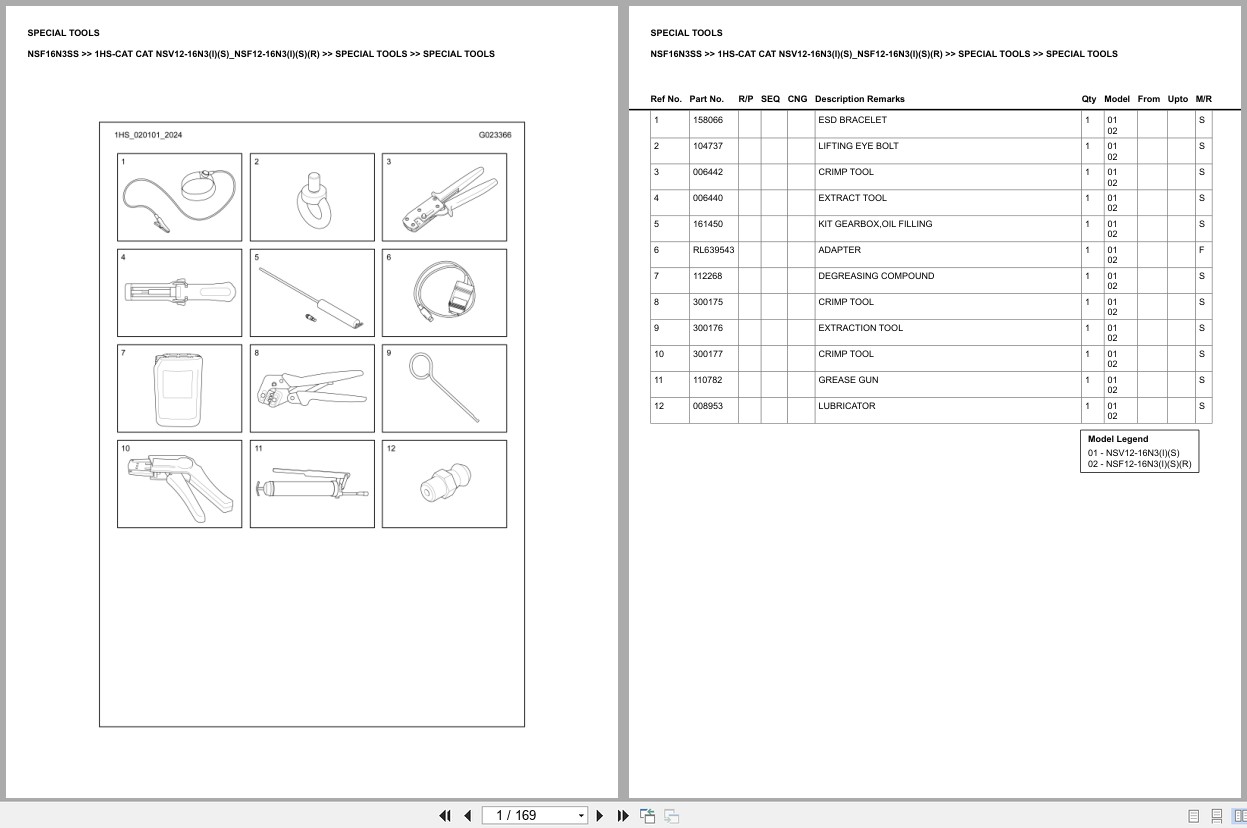 SPECIAL TOOLS

NSF16N3SS >> 1HS-CAT CAT NSV12-16N3(I)(S)_NSF12-16N3(I)(S)(R) >> SPECIAL TOOLS >> SPECIAL TOOLS

1HS_020101_2024

G023366

1 2 3 4 5 6 7 8 9 10 11 12

SPECIAL TOOLS

NSF16N3SS >> 1HS-CAT CAT NSV12-16N3(I)(S)_NSF12-16N3(I)(S)(R) >> SPECIAL TOOLS >> SPECIAL TOOLS

| Ref No. | Part No. | R/P | SEQ | CNG | Description Remarks | Qty | Model | From | Upto | M/R |
|---|---|---|---|---|---|---|---|---|---|---|
| 1 | 158066 | | | | ESD BRACELET | 1 | 01 02 | | | S |
| 2 | 104737 | | | | LIFTING EYE BOLT | 1 | 01 02 | | | S |
| 3 | 006442 | | | | CRIMP TOOL | 1 | 01 02 | | | S |
| 4 | 006440 | | | | EXTRACT TOOL | 1 | 01 02 | | | S |
| 5 | 161450 | | | | KIT GEARBOX,OIL FILLING | 1 | 01 02 | | | S |
| 6 | RL639543 | | | | ADAPTER | 1 | 01 02 | | | F |
| 7 | 112268 | | | | DEGREASING COMPOUND | 1 | 01 02 | | | S |
| 8 | 300175 | | | | CRIMP TOOL | 1 | 01 02 | | | S |
| 9 | 300176 | | | | EXTRACTION TOOL | 1 | 01 02 | | | S |
| 10 | 300177 | | | | CRIMP TOOL | 1 | 01 02 | | | S |
| 11 | 110782 | | | | GREASE GUN | 1 | 01 02 | | | S |
| 12 | 008953 | | | | LUBRICATOR | 1 | 01 02 | | | S |

Model Legend
01 - NSV12-16N3(I)(S)
02 - NSF12-16N3(I)(S)(R)

1 / 169