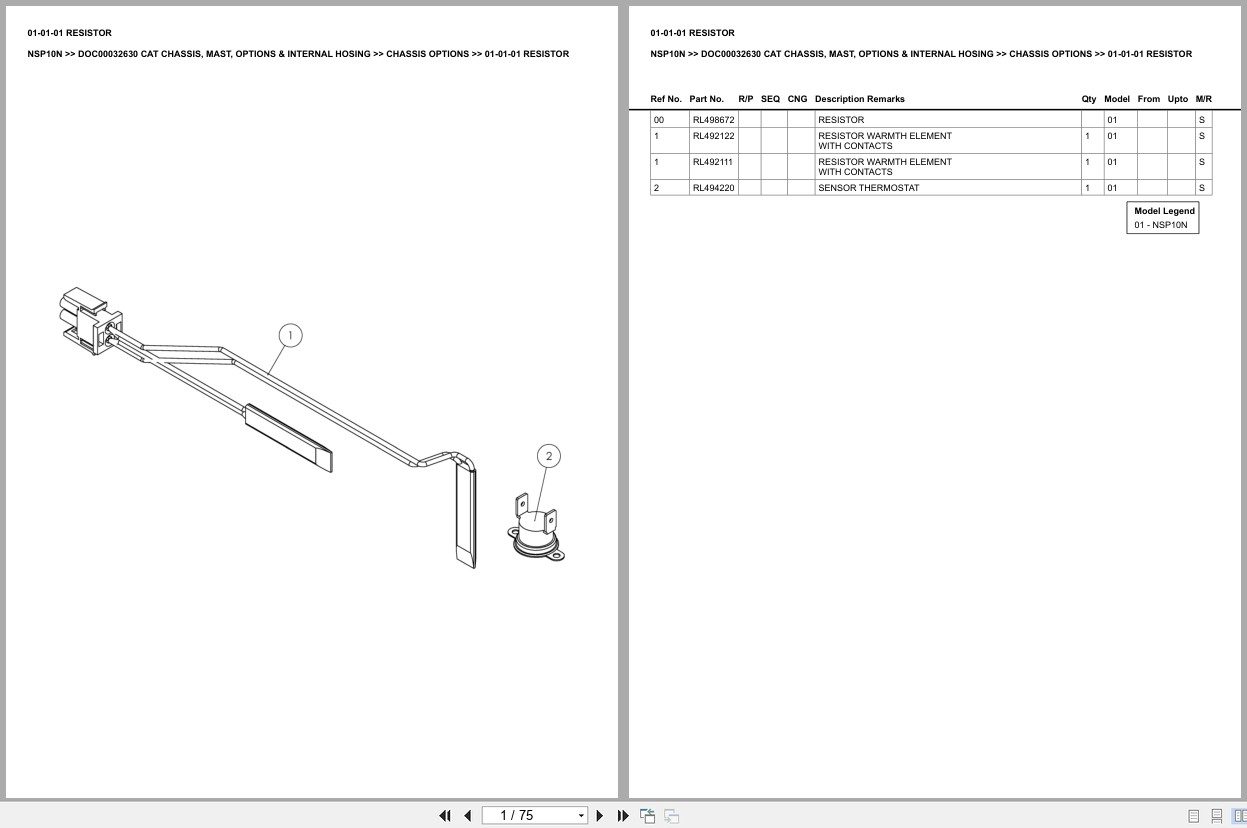 01-01-01 RESISTOR

NSP10N >> DOC00032630 CAT CHASSIS, MAST, OPTIONS & INTERNAL HOSING >> CHASSIS OPTIONS >> 01-01-01 RESISTOR

1

2

01-01-01 RESISTOR

NSP10N >> DOC00032630 CAT CHASSIS, MAST, OPTIONS & INTERNAL HOSING >> CHASSIS OPTIONS >> 01-01-01 RESISTOR

| Ref No. | Part No. | R/P | SEQ | CNG | Description Remarks | Qty | Model | From | Upto | M/R |
|---|---|---|---|---|---|---|---|---|---|---|
| 00 | RL498672 | | | | RESISTOR | | 01 | | | S |
| 1 | RL492122 | | | | RESISTOR WARMTH ELEMENT WITH CONTACTS | 1 | 01 | | | S |
| 1 | RL492111 | | | | RESISTOR WARMTH ELEMENT WITH CONTACTS | 1 | 01 | | | S |
| 2 | RL494220 | | | | SENSOR THERMOSTAT | 1 | 01 | | | S |

Model Legend
01 - NSP10N

1 / 75