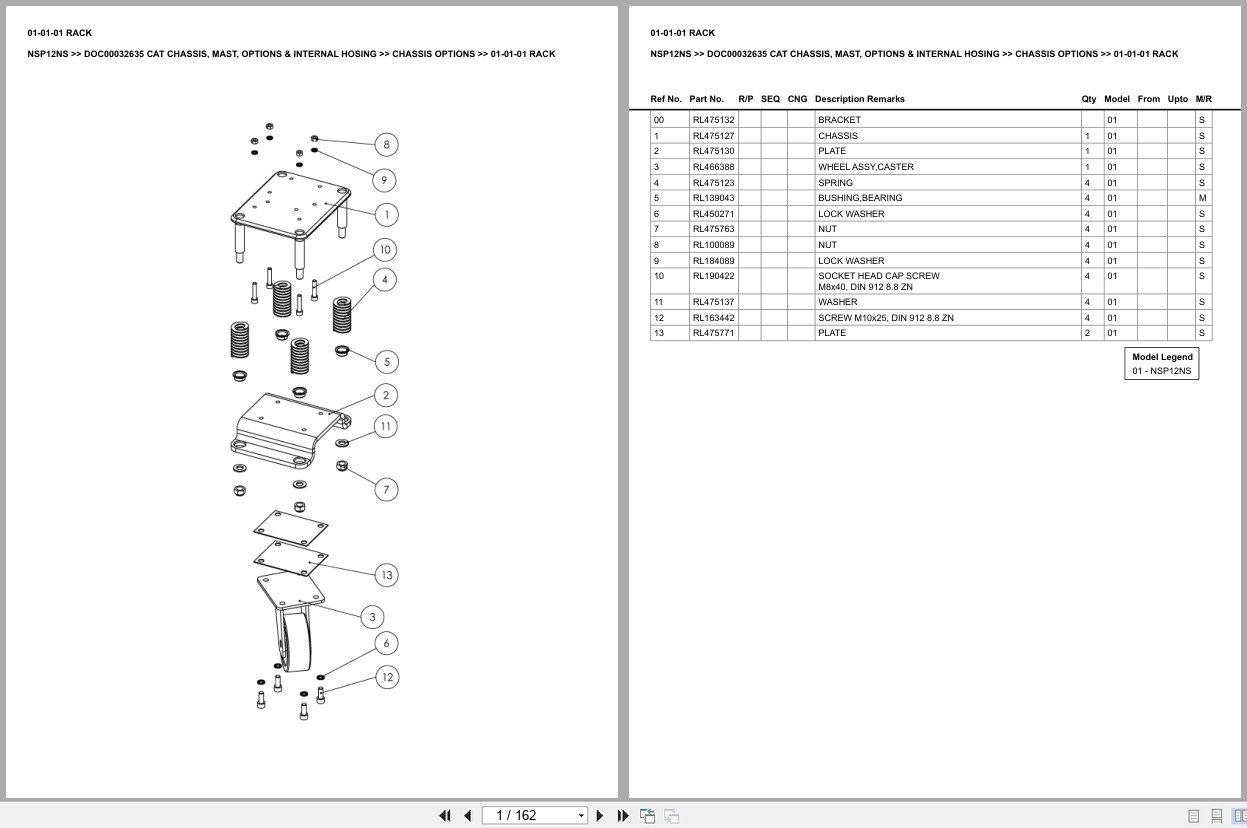 01-01-01 RACK

NSP12NS >> DOC00032635 CAT CHASSIS, MAST, OPTIONS & INTERNAL HOSING >> CHASSIS OPTIONS >> 01-01-01 RACK

8
9
1
10
4
5
2
11
7
13
3
6
12

01-01-01 RACK

NSP12NS >> DOC00032635 CAT CHASSIS, MAST, OPTIONS & INTERNAL HOSING >> CHASSIS OPTIONS >> 01-01-01 RACK

| Ref No. | Part No. | R/P | SEQ | CNG | Description Remarks | Qty | Model | From | Upto | M/R |
|---|---|---|---|---|---|---|---|---|---|---|
| 00 | RL475132 | | | | BRACKET | | 01 | | | S |
| 1 | RL475127 | | | | CHASSIS | 1 | 01 | | | S |
| 2 | RL475130 | | | | PLATE | 1 | 01 | | | S |
| 3 | RL466388 | | | | WHEEL ASSY,CASTER | 1 | 01 | | | S |
| 4 | RL475123 | | | | SPRING | 4 | 01 | | | S |
| 5 | RL139043 | | | | BUSHING,BEARING | 4 | 01 | | | M |
| 6 | RL450271 | | | | LOCK WASHER | 4 | 01 | | | S |
| 7 | RL475763 | | | | NUT | 4 | 01 | | | S |
| 8 | RL100089 | | | | NUT | 4 | 01 | | | S |
| 9 | RL184089 | | | | LOCK WASHER | 4 | 01 | | | S |
| 10 | RL190422 | | | | SOCKET HEAD CAP SCREW M8x40, DIN 912 8.8 ZN | 4 | 01 | | | S |
| 11 | RL475137 | | | | WASHER | 4 | 01 | | | S |
| 12 | RL163442 | | | | SCREW M10x25, DIN 912 8.8 ZN | 4 | 01 | | | S |
| 13 | RL475771 | | | | PLATE | 2 | 01 | | | S |

Model Legend
01 - NSP12NS

1 / 162